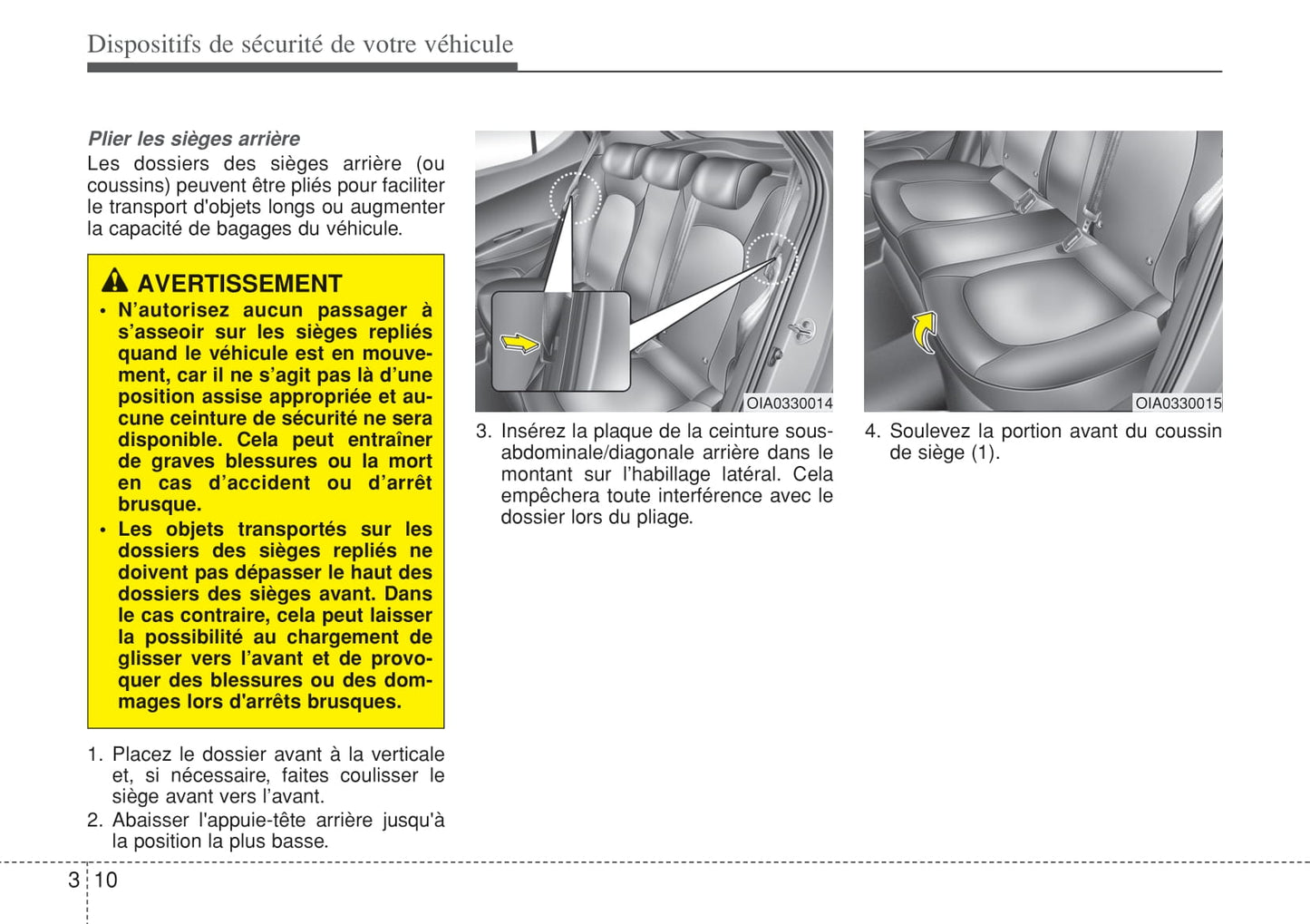 Dispositifs de sécurité de votre véhicule

Plier les sièges arrière
Les dossiers des sièges arrière (ou coussins) peuvent être pliés pour faciliter le transport d'objets longs ou augmenter la capacité de bagages du véhicule.

AVERTISSEMENT
• N'autorisez aucun passager à s'asseoir sur les sièges repliés quand le véhicule est en mouvement, car il ne s'agit pas là d'une position assise appropriée et aucune ceinture de sécurité ne sera disponible. Cela peut entraîner de graves blessures ou la mort en cas d'accident ou d'arrêt brusque.
• Les objets transportés sur les dossiers des sièges repliés ne doivent pas dépasser le haut des dossiers des sièges avant. Dans le cas contraire, cela peut laisser la possibilité au chargement de glisser vers l'avant et de provoquer des blessures ou des dommages lors d'arrêts brusques.

1. Placez le dossier avant à la verticale et, si nécessaire, faites coulisser le siège avant vers l'avant.
2. Abaisser l'appuie-tête arrière jusqu'à la position la plus basse.

OIA0330014

3. Insérez la plaque de la ceinture sous-abdominale/diagonale arrière dans le montant sur l'habillage latéral. Cela empêchera toute interférence avec le dossier lors du pliage.

OIA0330015

4. Soulevez la portion avant du coussin de siège (1).

3 10