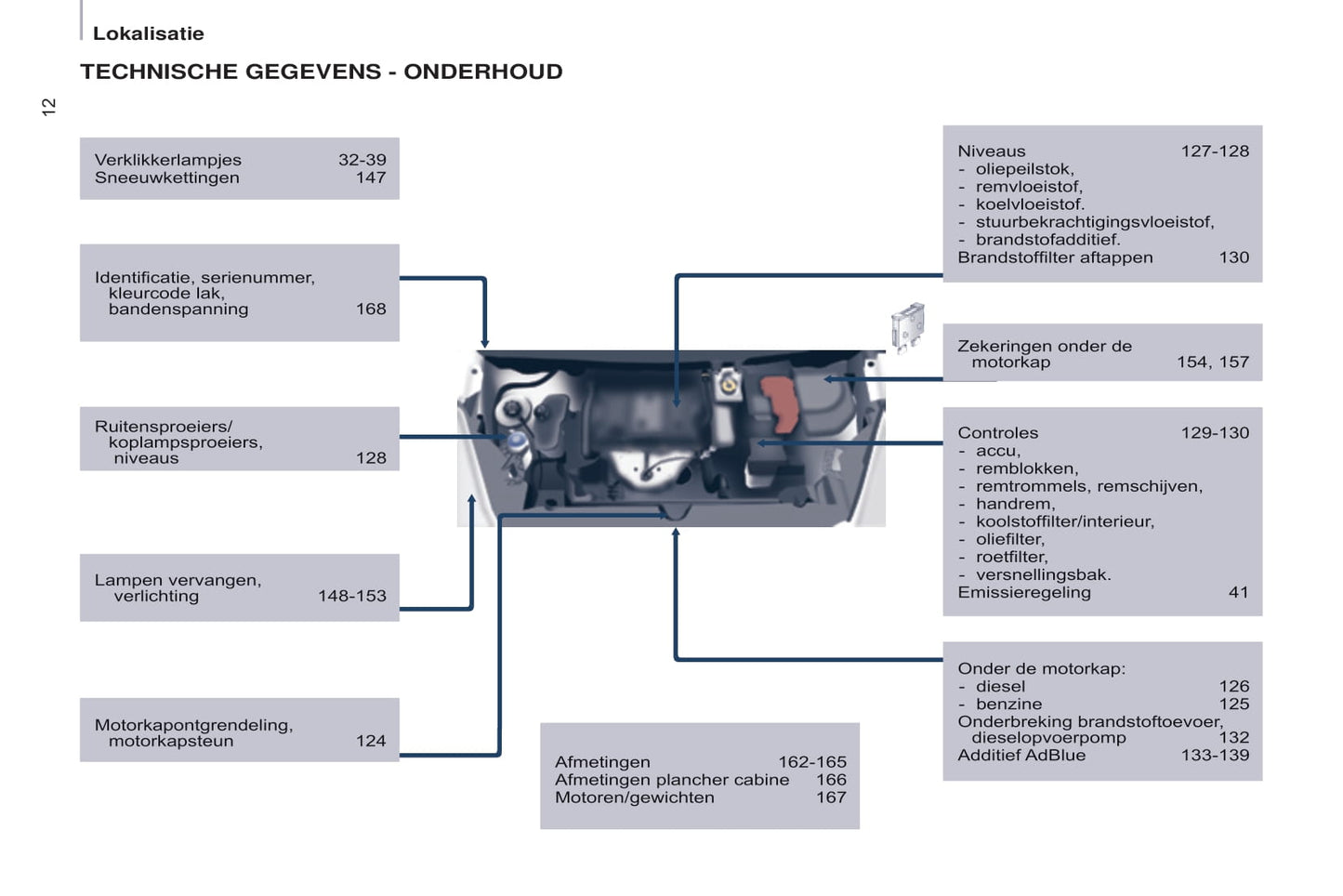 Lokalisatie

TECHNISCHE GEGEVENS - ONDERHOUD

12

Verklikkerlampjes 32-39
Sneeuwkettingen 147

Identificatie, serienummer, kleurcode lak, bandenspanning 168

Ruitensproeiers/ koplampsproeiers, niveaus 128

Lampen vervangen, verlichting 148-153

Motorkapontgrendeling, motorkapsteun 124

Afmetingen 162-165
Afmetingen plancher cabine 166
Motoren/gewichten 167

Niveaus 127-128
- oliepeilstok,
- remvloeistof,
- koelvloeistof.
- stuurbekrachtigingsvloeistof,
- brandstofadditief.
Brandstoffilter aftappen 130

Zekeringen onder de motorkap 154, 157

Controles 129-130
- accu,
- remblokken,
- remtrommels, remschijven,
- handrem,
- koolstoffilter/interieur,
- oliefilter,
- roetfilter,
- versnellingsbak.
Emissieregeling 41

Onder de motorkap:
- diesel 126
- benzine 125
Onderbreking brandstoftoevoer, dieselopvoerpomp 132
Additief AdBlue 133-139