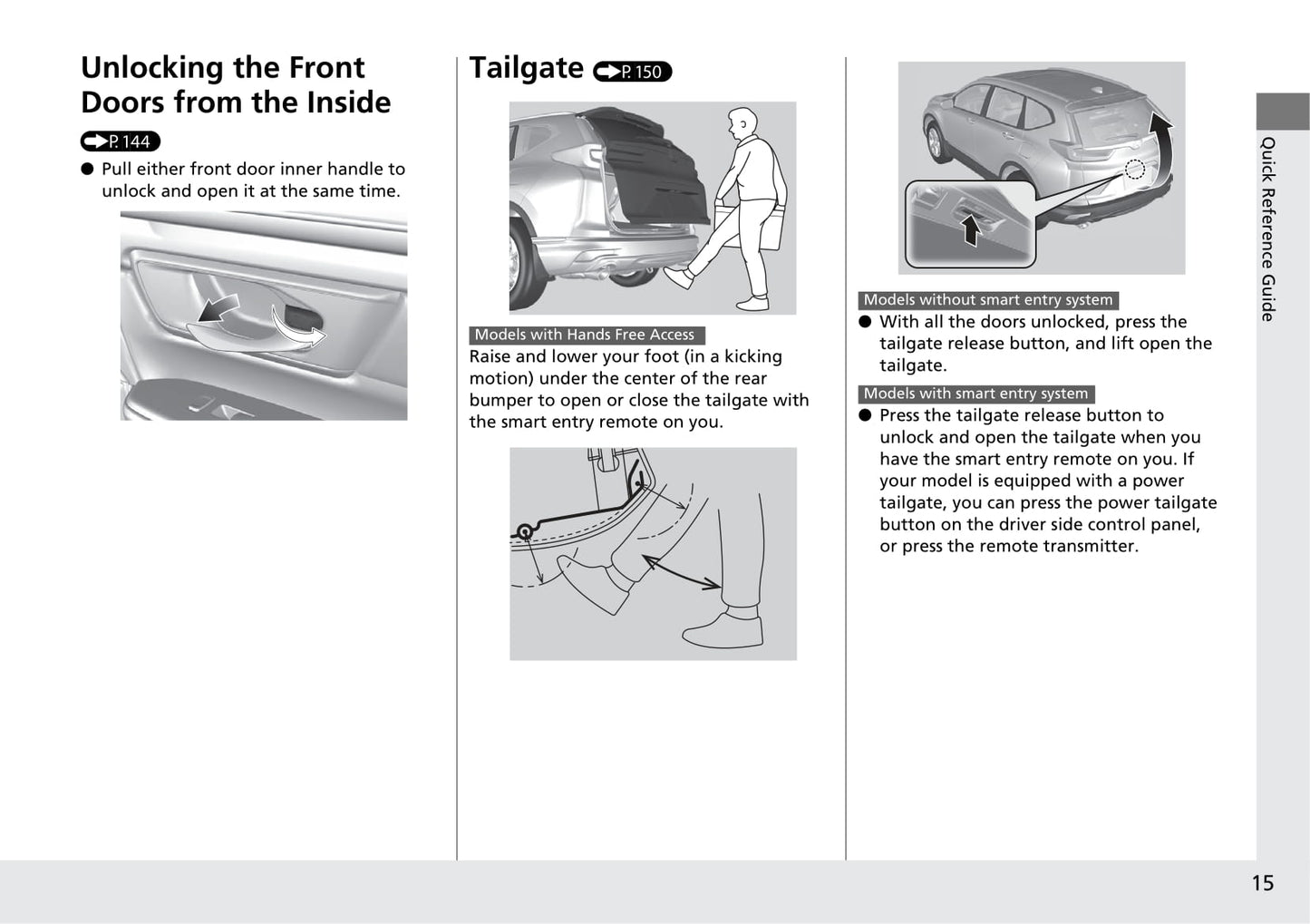 Unlocking the Front Doors from the Inside

P. 144

● Pull either front door inner handle to unlock and open it at the same time.

Tailgate P. 150

Models with Hands Free Access

Raise and lower your foot (in a kicking motion) under the center of the rear bumper to open or close the tailgate with the smart entry remote on you.

Models without smart entry system

● With all the doors unlocked, press the tailgate release button, and lift open the tailgate.

Models with smart entry system

● Press the tailgate release button to unlock and open the tailgate when you have the smart entry remote on you. If your model is equipped with a power tailgate, you can press the power tailgate button on the driver side control panel, or press the remote transmitter.

Quick Reference Guide

15