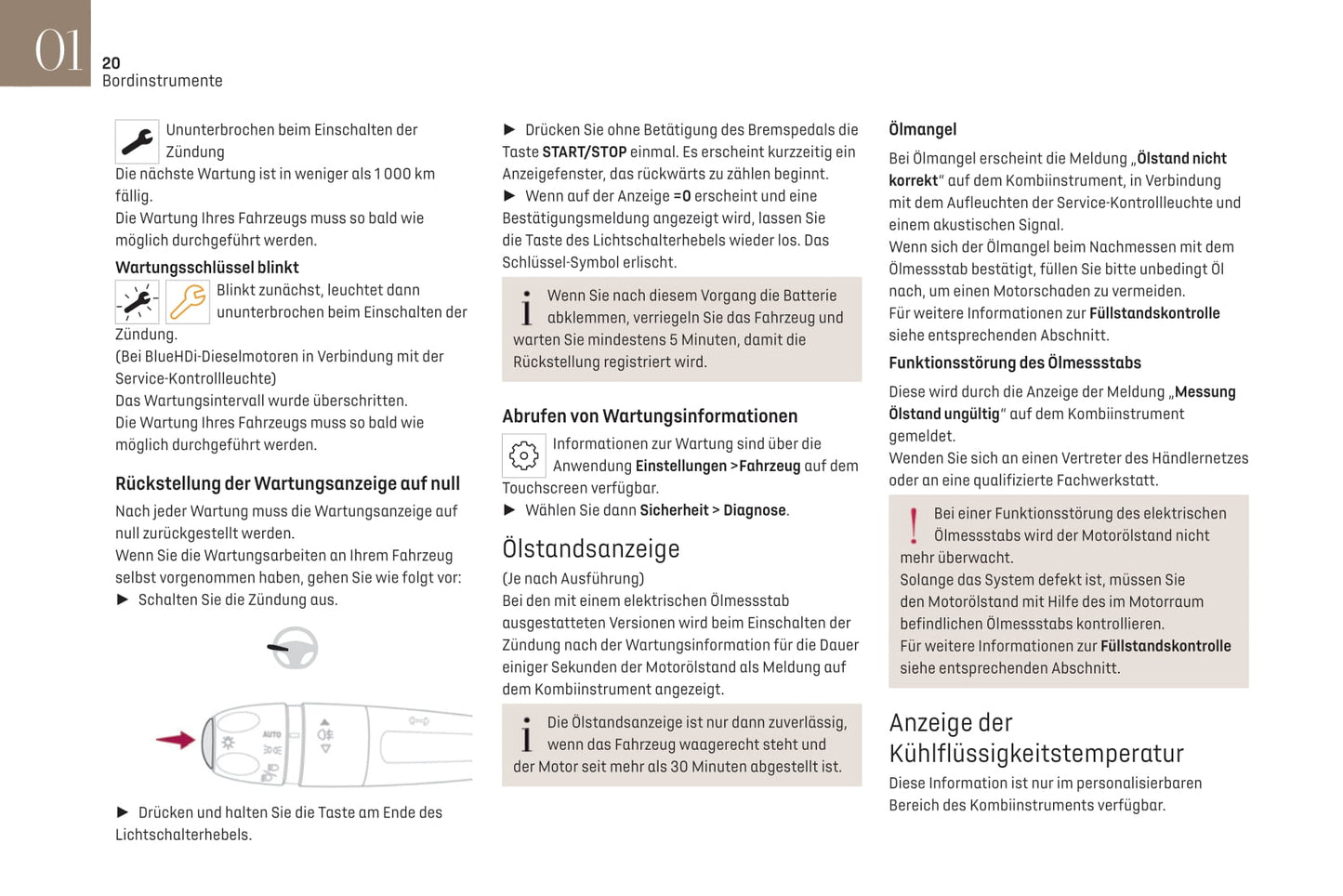 01
20
Bordinstrumente

Ununterbrochen beim Einschalten der Zündung
Die nächste Wartung ist in weniger als 1 000 km fällig.
Die Wartung Ihres Fahrzeugs muss so bald wie möglich durchgeführt werden.

Wartungsschlüssel blinkt
Blinkt zunächst, leuchtet dann ununterbrochen beim Einschalten der Zündung.
(Bei BlueHDi-Dieselmotoren in Verbindung mit der Service-Kontrollleuchte)
Das Wartungsintervall wurde überschritten.
Die Wartung Ihres Fahrzeugs muss so bald wie möglich durchgeführt werden.

Rückstellung der Wartungsanzeige auf null
Nach jeder Wartung muss die Wartungsanzeige auf null zurückgestellt werden.
Wenn Sie die Wartungsarbeiten an Ihrem Fahrzeug selbst vorgenommen haben, gehen Sie wie folgt vor:
► Schalten Sie die Zündung aus.

AUTO

► Drücken und halten Sie die Taste am Ende des Lichtschalterhebels.

► Drücken Sie ohne Betätigung des Bremspedals die Taste START/STOP einmal. Es erscheint kurzzeitig ein Anzeigefenster, das rückwärts zu zählen beginnt.
► Wenn auf der Anzeige =0 erscheint und eine Bestätigungsmeldung angezeigt wird, lassen Sie die Taste des Lichtschalterhebels wieder los. Das Schlüssel-Symbol erlischt.

Wenn Sie nach diesem Vorgang die Batterie abklemmen, verriegeln Sie das Fahrzeug und warten Sie mindestens 5 Minuten, damit die Rückstellung registriert wird.

Abrufen von Wartungsinformationen
Informationen zur Wartung sind über die Anwendung Einstellungen >Fahrzeug auf dem Touchscreen verfügbar.
► Wählen Sie dann Sicherheit > Diagnose.

Ölstandsanzeige
(Je nach Ausführung)
Bei den mit einem elektrischen Ölmessstab ausgestatteten Versionen wird beim Einschalten der Zündung nach der Wartungsinformation für die Dauer einiger Sekunden der Motorölstand als Meldung auf dem Kombiinstrument angezeigt.

Die Ölstandsanzeige ist nur dann zuverlässig, wenn das Fahrzeug waagerecht steht und der Motor seit mehr als 30 Minuten abgestellt ist.

Ölmangel
Bei Ölmangel erscheint die Meldung „Ölstand nicht korrekt“ auf dem Kombiinstrument, in Verbindung mit dem Aufleuchten der Service-Kontrollleuchte und einem akustischen Signal.
Wenn sich der Ölmangel beim Nachmessen mit dem Ölmessstab bestätigt, füllen Sie bitte unbedingt Öl nach, um einen Motorschaden zu vermeiden.
Für weitere Informationen zur Füllstandskontrolle siehe entsprechenden Abschnitt.

Funktionsstörung des Ölmessstabs
Diese wird durch die Anzeige der Meldung „Messung Ölstand ungültig“ auf dem Kombiinstrument gemeldet.
Wenden Sie sich an einen Vertreter des Händlernetzes oder an eine qualifizierte Fachwerkstatt.

Bei einer Funktionsstörung des elektrischen Ölmessstabs wird der Motorölstand nicht mehr überwacht.
Solange das System defekt ist, müssen Sie den Motorölstand mit Hilfe des im Motorraum befindlichen Ölmessstabs kontrollieren.
Für weitere Informationen zur Füllstandskontrolle siehe entsprechenden Abschnitt.

Anzeige der Kühlflüssigkeitstemperatur
Diese Information ist nur im personalisierbaren Bereich des Kombiinstruments verfügbar.