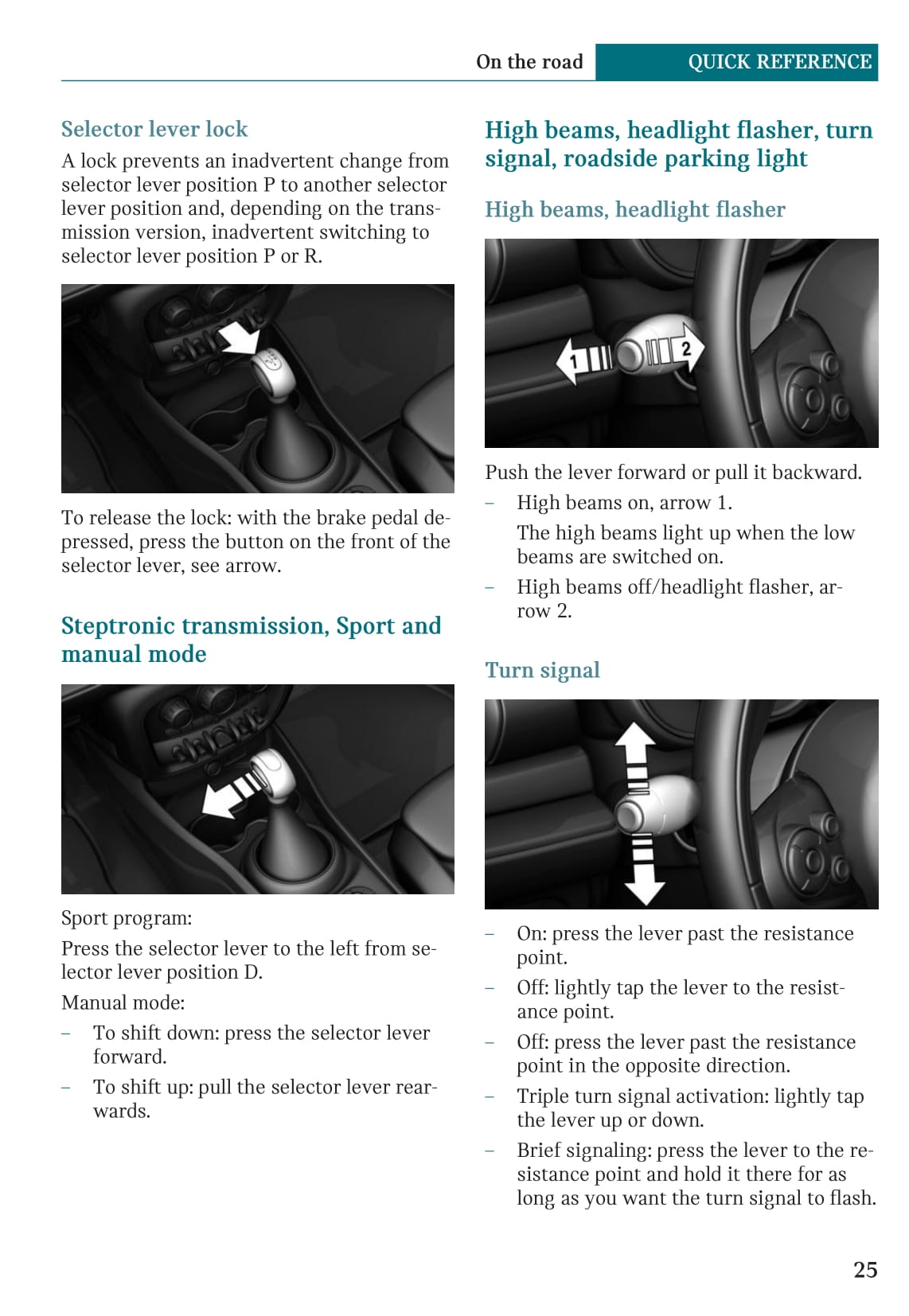 On the road QUICK REFERENCE

Selector lever lock

A lock prevents an inadvertent change from selector lever position P to another selector lever position and, depending on the transmission version, inadvertent switching to selector lever position P or R.

To release the lock: with the brake pedal depressed, press the button on the front of the selector lever, see arrow.

Steptronic transmission, Sport and manual mode

Sport program:

Press the selector lever to the left from selector lever position D.

Manual mode:

– To shift down: press the selector lever forward.

– To shift up: pull the selector lever rearwards.

High beams, headlight flasher, turn signal, roadside parking light

High beams, headlight flasher

1

2

Push the lever forward or pull it backward.

– High beams on, arrow 1.

The high beams light up when the low beams are switched on.

– High beams off/headlight flasher, arrow 2.

Turn signal

– On: press the lever past the resistance point.

– Off: lightly tap the lever to the resistance point.

– Off: press the lever past the resistance point in the opposite direction.

– Triple turn signal activation: lightly tap the lever up or down.

– Brief signaling: press the lever to the resistance point and hold it there for as long as you want the turn signal to flash.

25