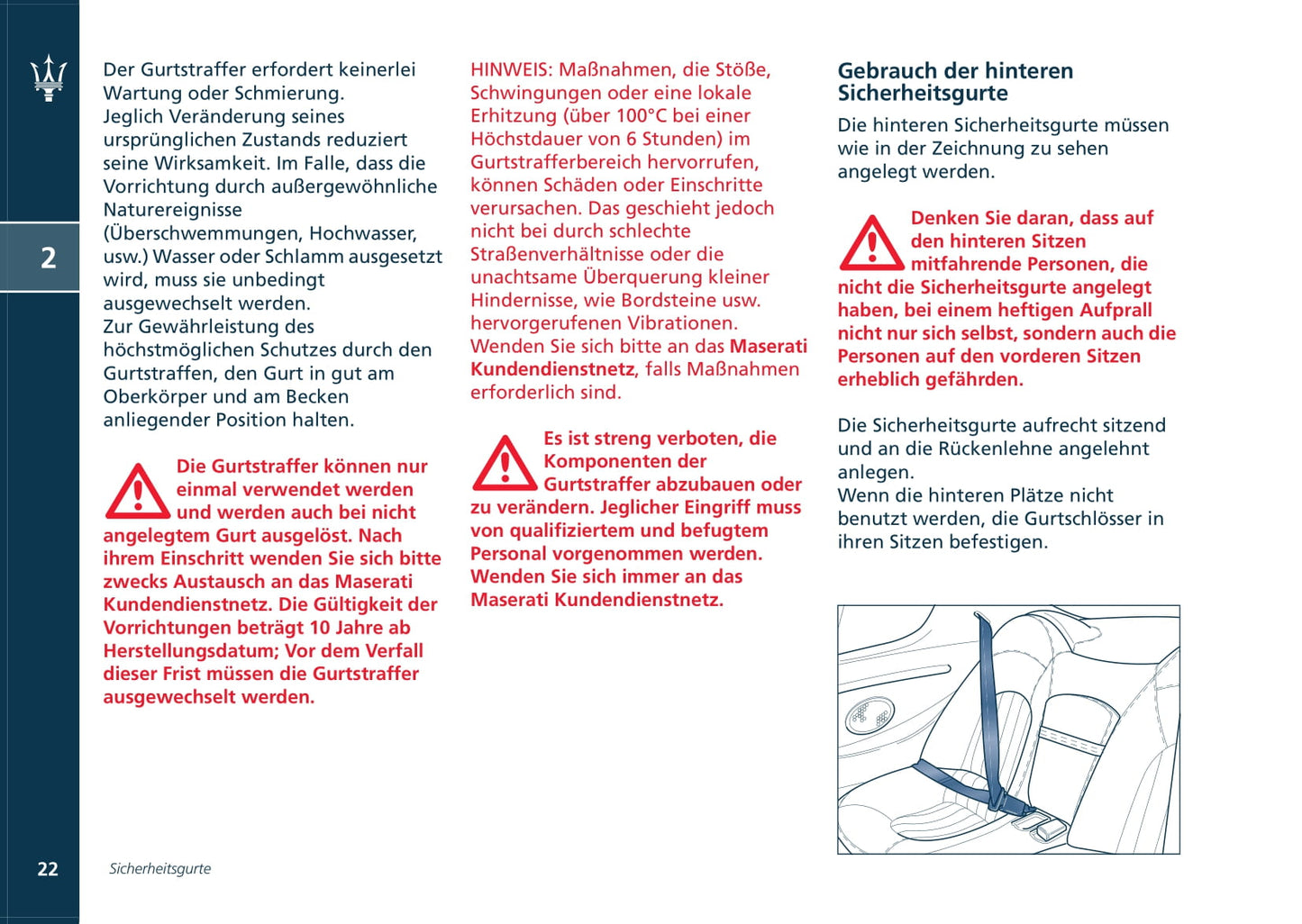 2

Der Gurtstraffer erfordert keinerlei Wartung oder Schmierung.
Jeglich Veränderung seines ursprünglichen Zustands reduziert seine Wirksamkeit. Im Falle, dass die Vorrichtung durch außergewöhnliche Naturereignisse (Überschwemmungen, Hochwasser, usw.) Wasser oder Schlamm ausgesetzt wird, muss sie unbedingt ausgewechselt werden.
Zur Gewährleistung des höchstmöglichen Schutzes durch den Gurtstraffen, den Gurt in gut am Oberkörper und am Becken anliegender Position halten.

Die Gurtstraffer können nur einmal verwendet werden und werden auch bei nicht angelegtem Gurt ausgelöst. Nach ihrem Einschritt wenden Sie sich bitte zwecks Austausch an das Maserati Kundendienstnetz. Die Gültigkeit der Vorrichtungen beträgt 10 Jahre ab Herstellungsdatum; Vor dem Verfall dieser Frist müssen die Gurtstraffer ausgewechselt werden.

HINWEIS: Maßnahmen, die Stöße, Schwingungen oder eine lokale Erhitzung (über 100°C bei einer Höchstdauer von 6 Stunden) im Gurtstrafferbereich hervorrufen, können Schäden oder Einschritte verursachen. Das geschieht jedoch nicht bei durch schlechte Straßenverhältnisse oder die unachtsame Überquerung kleiner Hindernisse, wie Bordsteine usw. hervorgerufenen Vibrationen.
Wenden Sie sich bitte an das Maserati Kundendienstnetz, falls Maßnahmen erforderlich sind.

Es ist streng verboten, die Komponenten der Gurtstraffer abzubauen oder zu verändern. Jeglicher Eingriff muss von qualifiziertem und befugtem Personal vorgenommen werden. Wenden Sie sich immer an das Maserati Kundendienstnetz.

Gebrauch der hinteren Sicherheitsgurte

Die hinteren Sicherheitsgurte müssen wie in der Zeichnung zu sehen angelegt werden.

Denken Sie daran, dass auf den hinteren Sitzen mitfahrende Personen, die nicht die Sicherheitsgurte angelegt haben, bei einem heftigen Aufprall nicht nur sich selbst, sondern auch die Personen auf den vorderen Sitzen erheblich gefährden.

Die Sicherheitsgurte aufrecht sitzend und an die Rückenlehne angelehnt anlegen.
Wenn die hinteren Plätze nicht benutzt werden, die Gurtschlösser in ihren Sitzen befestigen.

22 Sicherheitsgurte