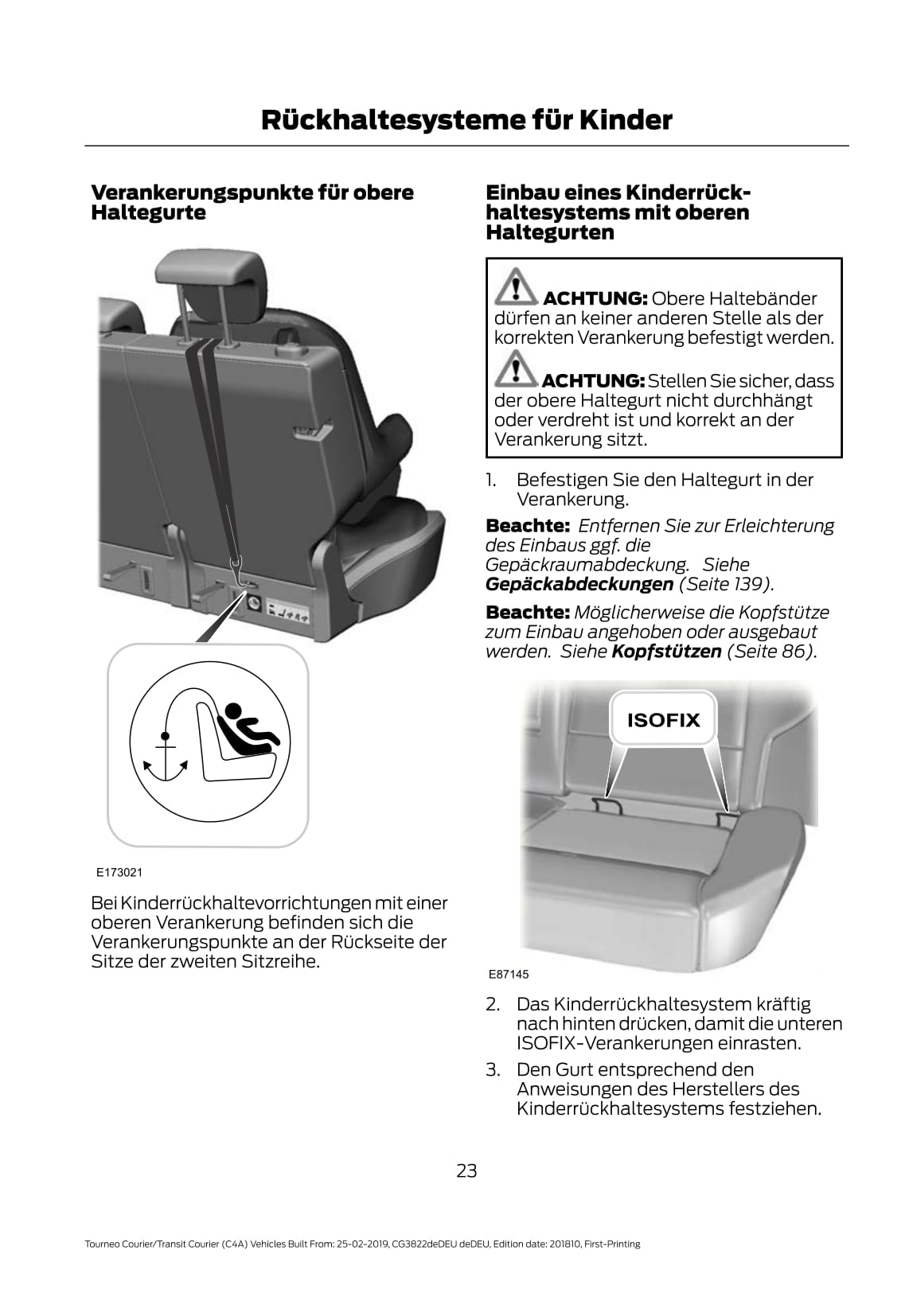 Rückhaltesysteme für Kinder

Verankerungspunkte für obere Haltegurte

E173021

Bei Kinderrückhaltevorrichtungen mit einer oberen Verankerung befinden sich die Verankerungspunkte an der Rückseite der Sitze der zweiten Sitzreihe.

Einbau eines Kinderrückhaltesystems mit oberen Haltegurten

ACHTUNG: Obere Haltebänder dürfen an keiner anderen Stelle als der korrekten Verankerung befestigt werden.

ACHTUNG: Stellen Sie sicher, dass der obere Haltegurt nicht durchhängt oder verdreht ist und korrekt an der Verankerung sitzt.

1. Befestigen Sie den Haltegurt in der Verankerung.

Beachte: Entfernen Sie zur Erleichterung des Einbaus ggf. die Gepäckraumabdeckung. Siehe Gepäckabdeckungen (Seite 139).

Beachte: Möglicherweise die Kopfstütze zum Einbau angehoben oder ausgebaut werden. Siehe Kopfstützen (Seite 86).

ISOFIX

E87145

2. Das Kinderrückhaltesystem kräftig nach hinten drücken, damit die unteren ISOFIX-Verankerungen einrasten.

3. Den Gurt entsprechend den Anweisungen des Herstellers des Kinderrückhaltesystems festziehen.

23

Tourneo Courier/Transit Courier (C4A) Vehicles Built From: 25-02-2019, CG3822deDEU deDEU, Edition date: 201810, First-Printing