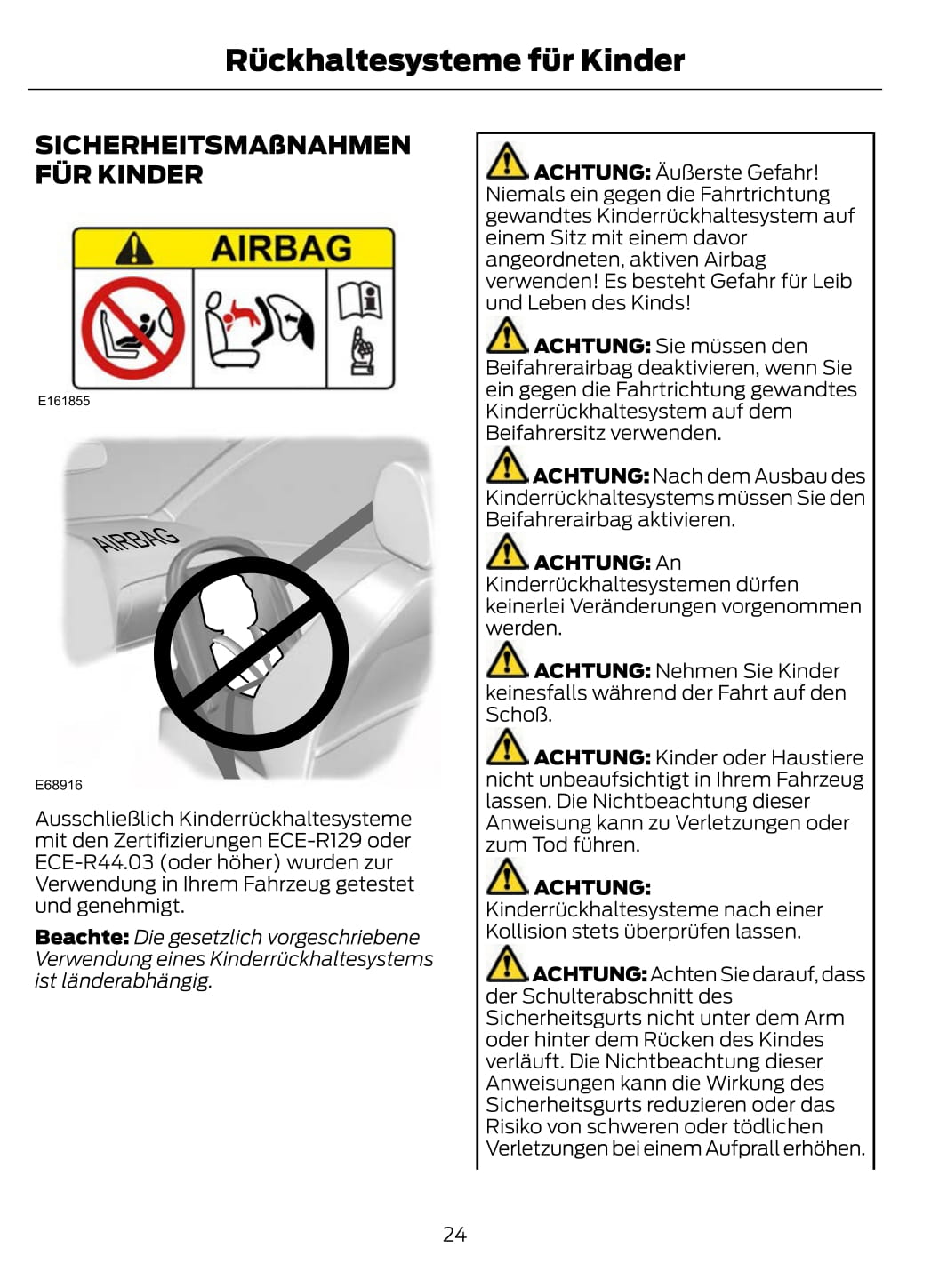 Rückhaltesysteme für Kinder

SICHERHEITSMAßNAHMEN FÜR KINDER

AIRBAG

E161855

AIRBAG

E68916

Ausschließlich Kinderrückhaltesysteme mit den Zertifizierungen ECE-R129 oder ECE-R44.03 (oder höher) wurden zur Verwendung in Ihrem Fahrzeug getestet und genehmigt.

**Beachte:** *Die gesetzlich vorgeschriebene Verwendung eines Kinderrückhaltesystems ist länderabhängig.*

**ACHTUNG:** Äußerste Gefahr! Niemals ein gegen die Fahrtrichtung gewandtes Kinderrückhaltesystem auf einem Sitz mit einem davor angeordneten, aktiven Airbag verwenden! Es besteht Gefahr für Leib und Leben des Kinds!

**ACHTUNG:** Sie müssen den Beifahrerairbag deaktivieren, wenn Sie ein gegen die Fahrtrichtung gewandtes Kinderrückhaltesystem auf dem Beifahrersitz verwenden.

**ACHTUNG:** Nach dem Ausbau des Kinderrückhaltesystems müssen Sie den Beifahrerairbag aktivieren.

**ACHTUNG:** An Kinderrückhaltesystemen dürfen keinerlei Veränderungen vorgenommen werden.

**ACHTUNG:** Nehmen Sie Kinder keinesfalls während der Fahrt auf den Schoß.

**ACHTUNG:** Kinder oder Haustiere nicht unbeaufsichtigt in Ihrem Fahrzeug lassen. Die Nichtbeachtung dieser Anweisung kann zu Verletzungen oder zum Tod führen.

**ACHTUNG:** Kinderrückhaltesysteme nach einer Kollision stets überprüfen lassen.

**ACHTUNG:** Achten Sie darauf, dass der Schulterabschnitt des Sicherheitsgurts nicht unter dem Arm oder hinter dem Rücken des Kindes verläuft. Die Nichtbeachtung dieser Anweisungen kann die Wirkung des Sicherheitsgurts reduzieren oder das Risiko von schweren oder tödlichen Verletzungen bei einem Aufprall erhöhen.

24