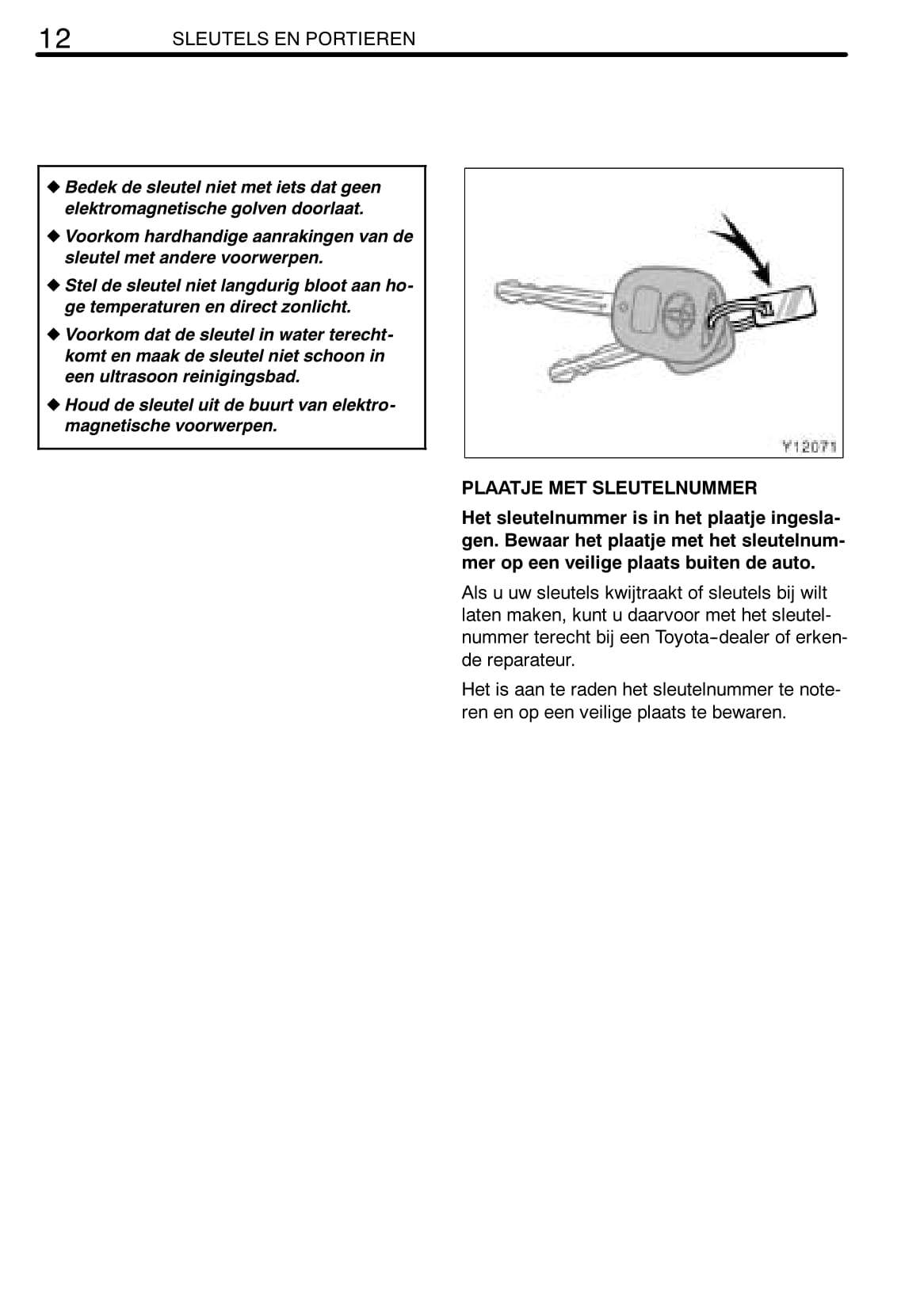 12 SLEUTELS EN PORTIEREN

◆ Bedek de sleutel niet met iets dat geen elektromagnetische golven doorlaat.

◆ Voorkom hardhandige aanrakingen van de sleutel met andere voorwerpen.

◆ Stel de sleutel niet langdurig bloot aan hoge temperaturen en direct zonlicht.

◆ Voorkom dat de sleutel in water terechtkomt en maak de sleutel niet schoon in een ultrasoon reinigingsbad.

◆ Houd de sleutel uit de buurt van elektromagnetische voorwerpen.

Y12071

PLAATJE MET SLEUTELNUMMER

Het sleutelnummer is in het plaatje ingeslagen. Bewaar het plaatje met het sleutelnummer op een veilige plaats buiten de auto.

Als u uw sleutels kwijtraakt of sleutels bij wilt laten maken, kunt u daarvoor met het sleutelnummer terecht bij een Toyota-dealer of erkende reparateur.

Het is aan te raden het sleutelnummer te noteren en op een veilige plaats te bewaren.