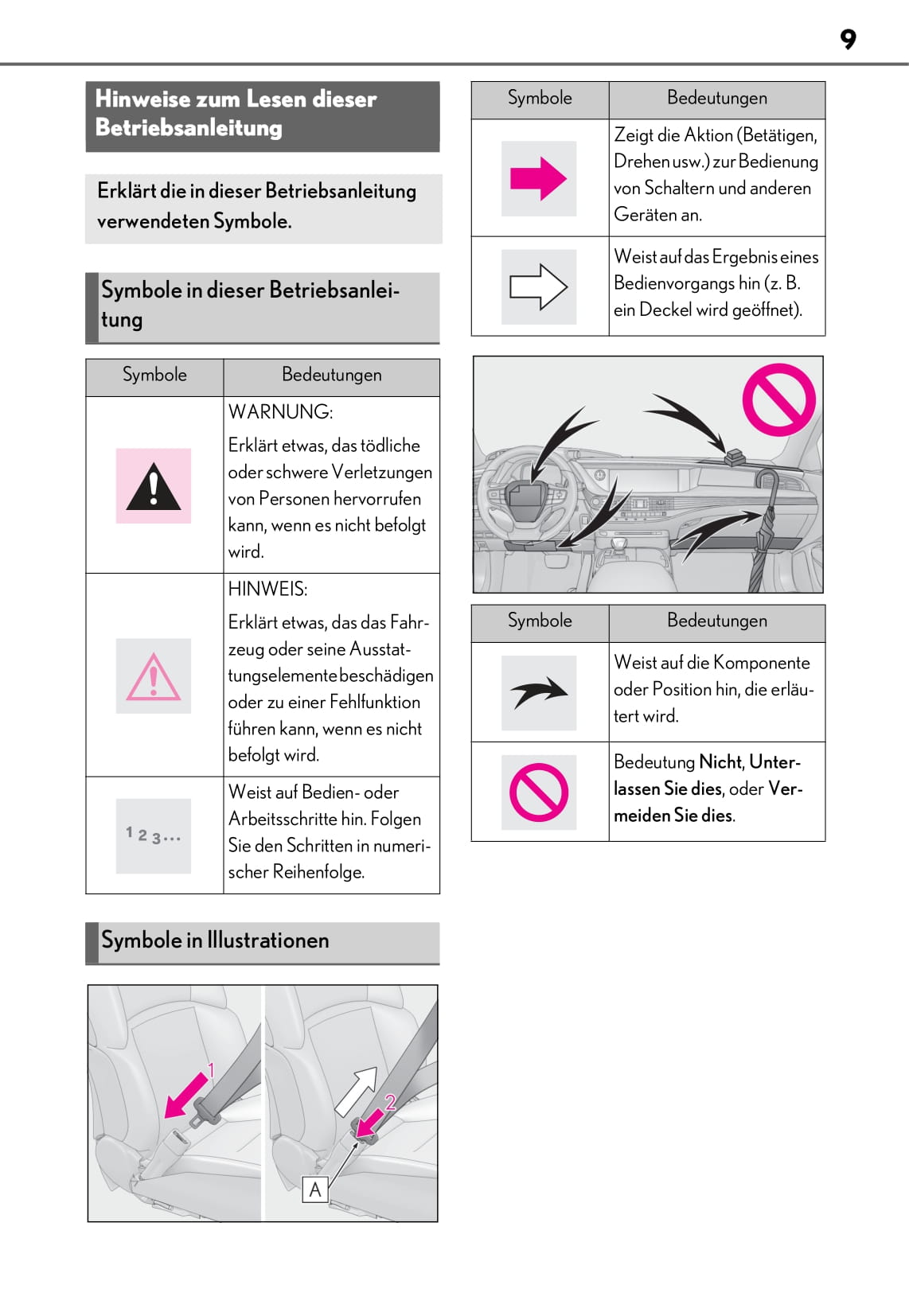 9

Hinweise zum Lesen dieser Betriebsanleitung

Erklärt die in dieser Betriebsanleitung verwendeten Symbole.

Symbole in dieser Betriebsanleitung

| Symbole | Bedeutungen |
|---|---|
| | WARNUNG: Erklärt etwas, das tödliche oder schwere Verletzungen von Personen hervorrufen kann, wenn es nicht befolgt wird. |
| | HINWEIS: Erklärt etwas, das das Fahrzeug oder seine Ausstattungselemente beschädigen oder zu einer Fehlfunktion führen kann, wenn es nicht befolgt wird. |
| 1 2 3... | Weist auf Bedien- oder Arbeitsschritte hin. Folgen Sie den Schritten in numerischer Reihenfolge. |

Symbole in Illustrationen

1

2

A

| Symbole | Bedeutungen |
|---|---|
| | Zeigt die Aktion (Betätigen, Drehen usw.) zur Bedienung von Schaltern und anderen Geräten an. |
| | Weist auf das Ergebnis eines Bedienvorgangs hin (z. B. ein Deckel wird geöffnet). |

| Symbole | Bedeutungen |
|---|---|
| | Weist auf die Komponente oder Position hin, die erläutert wird. |
| | Bedeutung Nicht, Unterlassen Sie dies, oder Vermeiden Sie dies. |