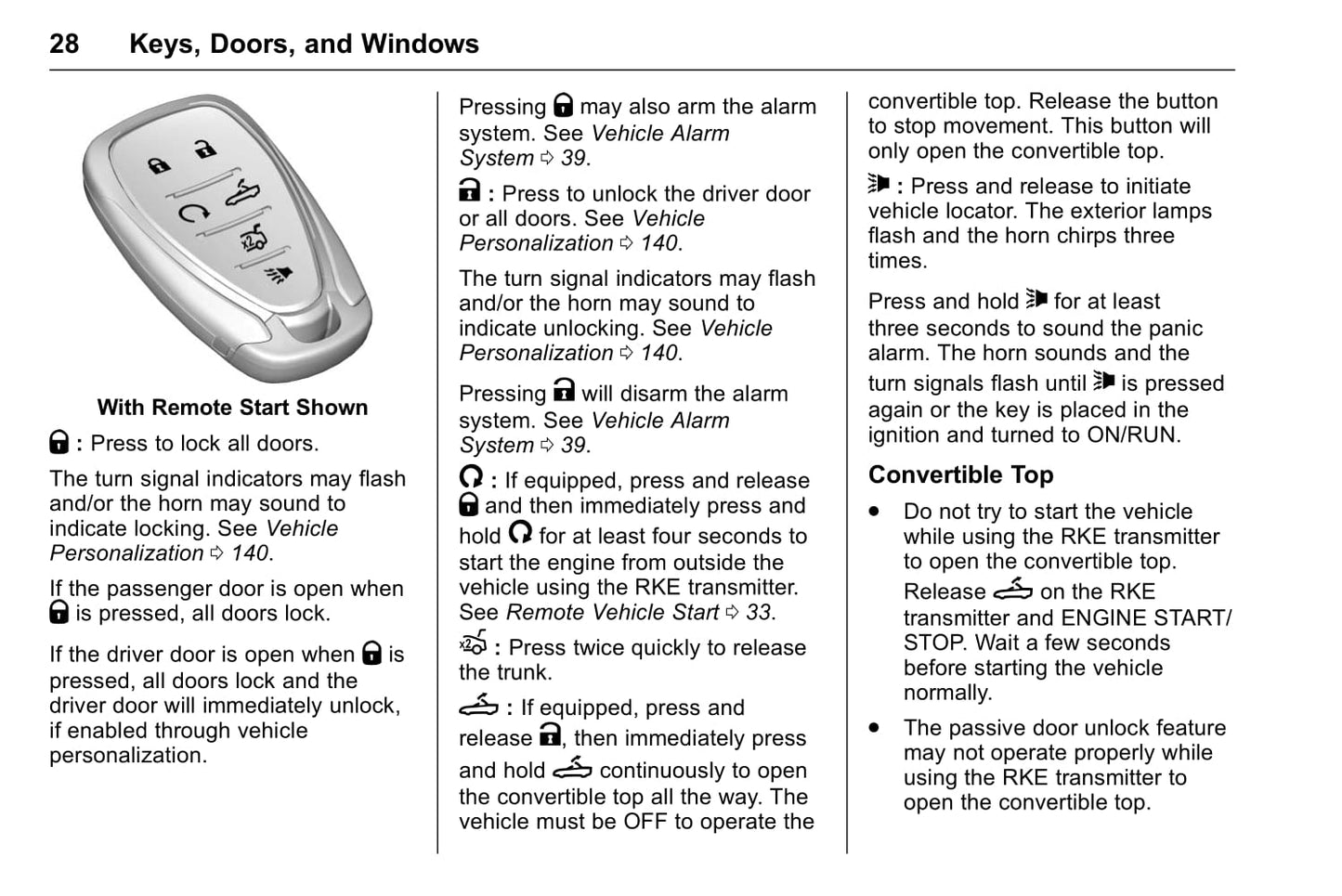 28 Keys, Doors, and Windows

With Remote Start Shown

: Press to lock all doors.

The turn signal indicators may flash and/or the horn may sound to indicate locking. See Vehicle Personalization ⇨ 140.

If the passenger door is open when is pressed, all doors lock.

If the driver door is open when is pressed, all doors lock and the driver door will immediately unlock, if enabled through vehicle personalization.

Pressing may also arm the alarm system. See Vehicle Alarm System ⇨ 39.

: Press to unlock the driver door or all doors. See Vehicle Personalization ⇨ 140.

The turn signal indicators may flash and/or the horn may sound to indicate unlocking. See Vehicle Personalization ⇨ 140.

Pressing will disarm the alarm system. See Vehicle Alarm System ⇨ 39.

: If equipped, press and release and then immediately press and hold for at least four seconds to start the engine from outside the vehicle using the RKE transmitter. See Remote Vehicle Start ⇨ 33.

: Press twice quickly to release the trunk.

: If equipped, press and release , then immediately press and hold continuously to open the convertible top all the way. The vehicle must be OFF to operate the convertible top. Release the button to stop movement. This button will only open the convertible top.

: Press and release to initiate vehicle locator. The exterior lamps flash and the horn chirps three times.

Press and hold for at least three seconds to sound the panic alarm. The horn sounds and the turn signals flash until is pressed again or the key is placed in the ignition and turned to ON/RUN.

Convertible Top

• Do not try to start the vehicle while using the RKE transmitter to open the convertible top. Release on the RKE transmitter and ENGINE START/STOP. Wait a few seconds before starting the vehicle normally.

• The passive door unlock feature may not operate properly while using the RKE transmitter to open the convertible top.