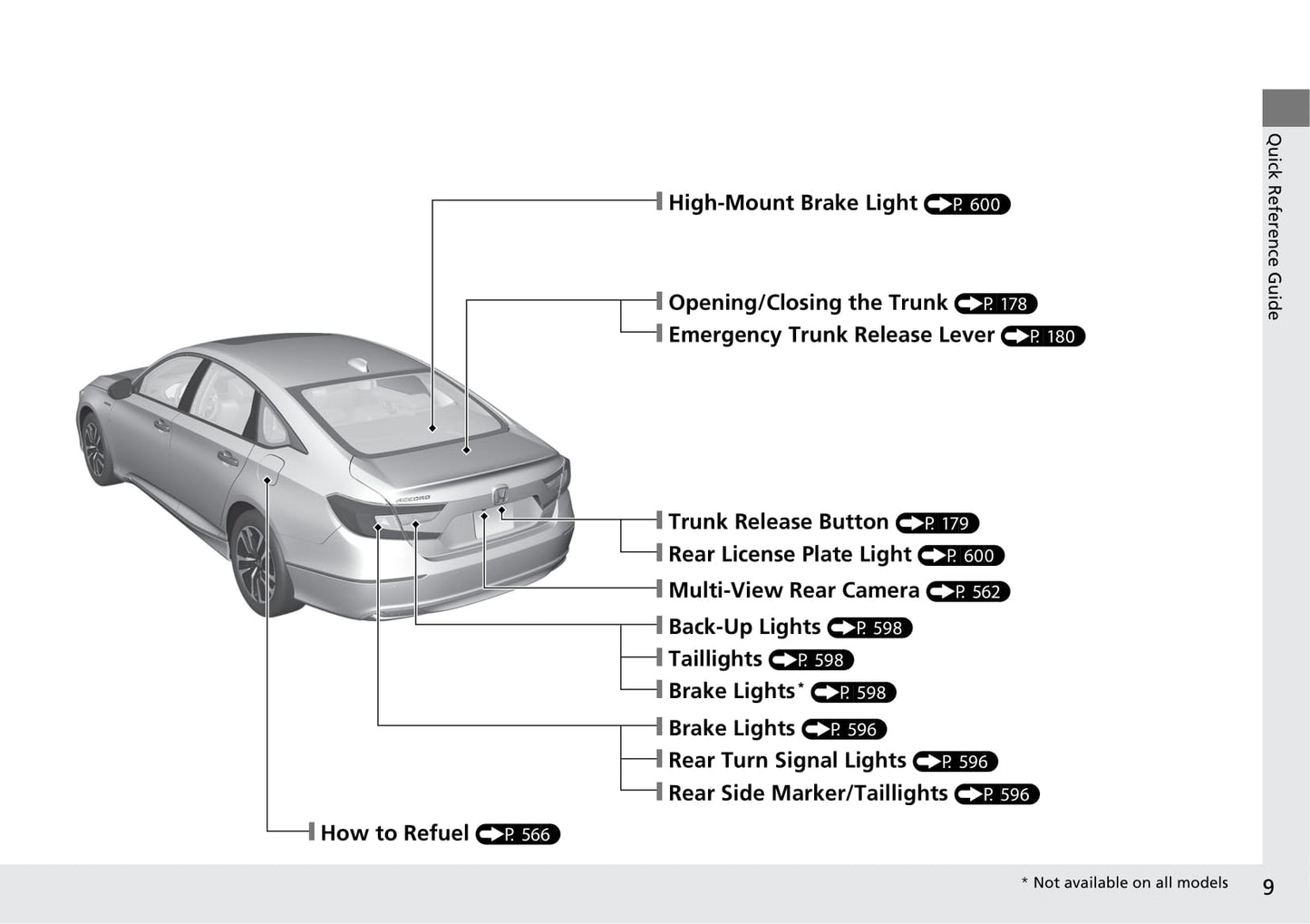 Quick Reference Guide

High-Mount Brake Light P. 600

Opening/Closing the Trunk P. 178
Emergency Trunk Release Lever P. 180

ACCORD

Trunk Release Button P. 179
Rear License Plate Light P. 600
Multi-View Rear Camera P. 562
Back-Up Lights P. 598
Taillights P. 598
Brake Lights* P. 598
Brake Lights P. 596
Rear Turn Signal Lights P. 596
Rear Side Marker/Taillights P. 596

How to Refuel P. 566

* Not available on all models

9