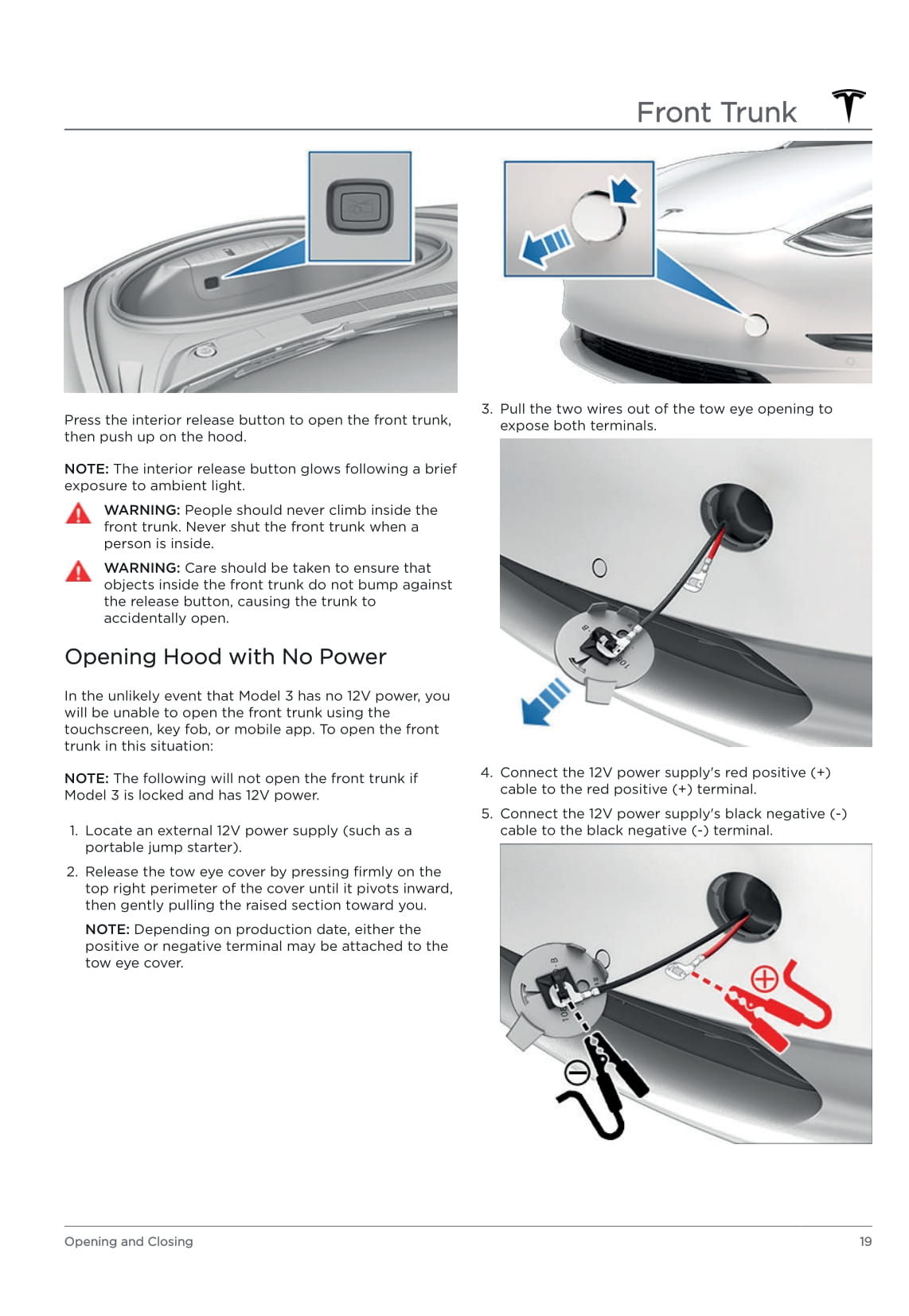 Front Trunk

Press the interior release button to open the front trunk, then push up on the hood.

NOTE: The interior release button glows following a brief exposure to ambient light.

WARNING: People should never climb inside the front trunk. Never shut the front trunk when a person is inside.

WARNING: Care should be taken to ensure that objects inside the front trunk do not bump against the release button, causing the trunk to accidentally open.

Opening Hood with No Power

In the unlikely event that Model 3 has no 12V power, you will be unable to open the front trunk using the touchscreen, key fob, or mobile app. To open the front trunk in this situation:

NOTE: The following will not open the front trunk if Model 3 is locked and has 12V power.

1. Locate an external 12V power supply (such as a portable jump starter).
2. Release the tow eye cover by pressing firmly on the top right perimeter of the cover until it pivots inward, then gently pulling the raised section toward you.

NOTE: Depending on production date, either the positive or negative terminal may be attached to the tow eye cover.

3. Pull the two wires out of the tow eye opening to expose both terminals.

4. Connect the 12V power supply's red positive (+) cable to the red positive (+) terminal.
5. Connect the 12V power supply's black negative (-) cable to the black negative (-) terminal.

Opening and Closing 19