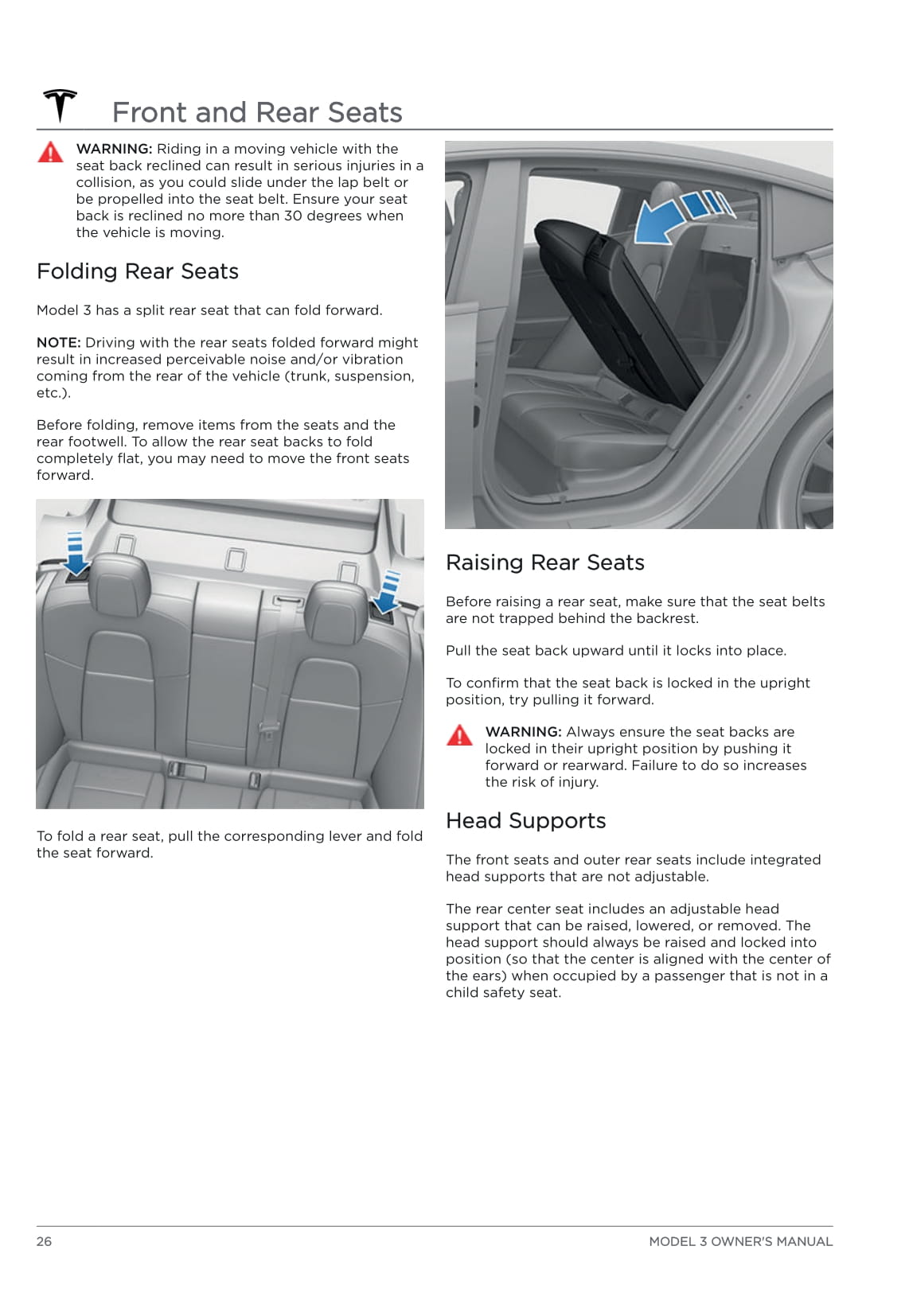 Front and Rear Seats

WARNING: Riding in a moving vehicle with the seat back reclined can result in serious injuries in a collision, as you could slide under the lap belt or be propelled into the seat belt. Ensure your seat back is reclined no more than 30 degrees when the vehicle is moving.

Folding Rear Seats

Model 3 has a split rear seat that can fold forward.

NOTE: Driving with the rear seats folded forward might result in increased perceivable noise and/or vibration coming from the rear of the vehicle (trunk, suspension, etc.).

Before folding, remove items from the seats and the rear footwell. To allow the rear seat backs to fold completely flat, you may need to move the front seats forward.

To fold a rear seat, pull the corresponding lever and fold the seat forward.

Raising Rear Seats

Before raising a rear seat, make sure that the seat belts are not trapped behind the backrest.

Pull the seat back upward until it locks into place.

To confirm that the seat back is locked in the upright position, try pulling it forward.

WARNING: Always ensure the seat backs are locked in their upright position by pushing it forward or rearward. Failure to do so increases the risk of injury.

Head Supports

The front seats and outer rear seats include integrated head supports that are not adjustable.

The rear center seat includes an adjustable head support that can be raised, lowered, or removed. The head support should always be raised and locked into position (so that the center is aligned with the center of the ears) when occupied by a passenger that is not in a child safety seat.

26

MODEL 3 OWNER'S MANUAL