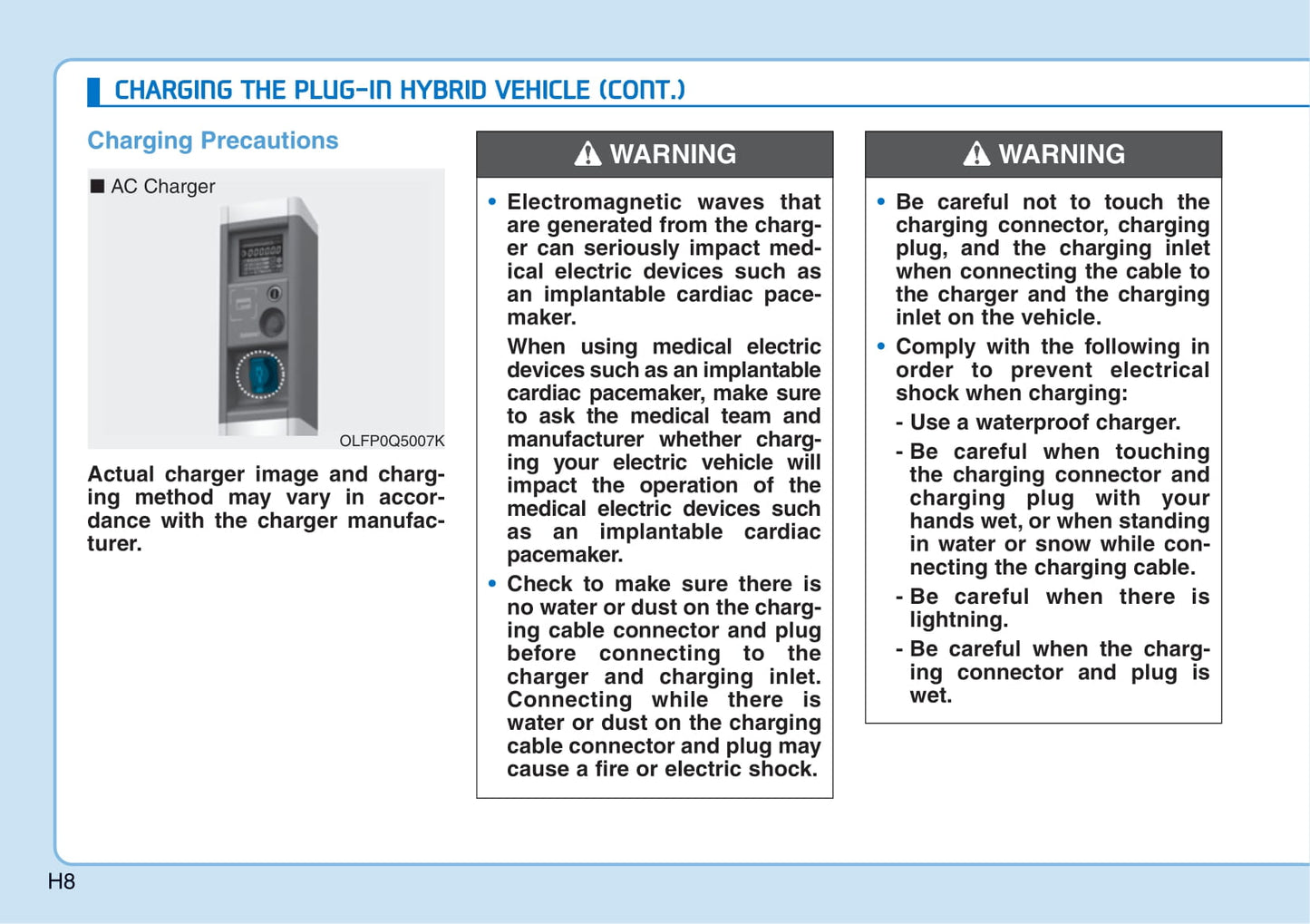 CHARGING THE PLUG-IN HYBRID VEHICLE (CONT.)

Charging Precautions

■ AC Charger

OLFP0Q5007K

Actual charger image and charging method may vary in accordance with the charger manufacturer.

WARNING

• Electromagnetic waves that are generated from the charger can seriously impact medical electric devices such as an implantable cardiac pacemaker.

When using medical electric devices such as an implantable cardiac pacemaker, make sure to ask the medical team and manufacturer whether charging your electric vehicle will impact the operation of the medical electric devices such as an implantable cardiac pacemaker.

• Check to make sure there is no water or dust on the charging cable connector and plug before connecting to the charger and charging inlet. Connecting while there is water or dust on the charging cable connector and plug may cause a fire or electric shock.

WARNING

• Be careful not to touch the charging connector, charging plug, and the charging inlet when connecting the cable to the charger and the charging inlet on the vehicle.

• Comply with the following in order to prevent electrical shock when charging:

- Use a waterproof charger.

- Be careful when touching the charging connector and charging plug with your hands wet, or when standing in water or snow while connecting the charging cable.

- Be careful when there is lightning.

- Be careful when the charging connector and plug is wet.

H8