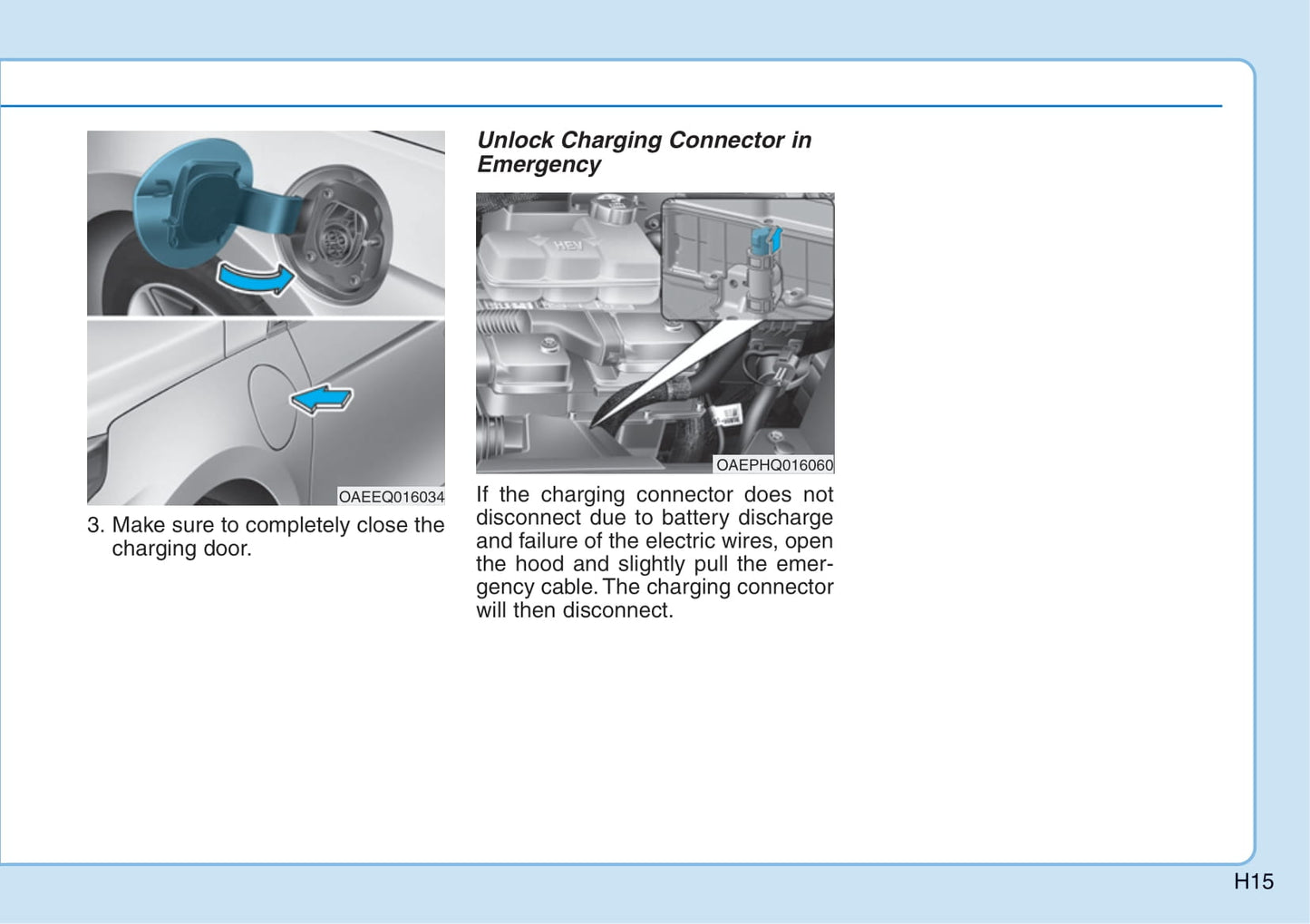 OAEEQ016034

3. Make sure to completely close the charging door.

Unlock Charging Connector in Emergency

HEV

OAEPHQ016060

If the charging connector does not disconnect due to battery discharge and failure of the electric wires, open the hood and slightly pull the emergency cable. The charging connector will then disconnect.

H15