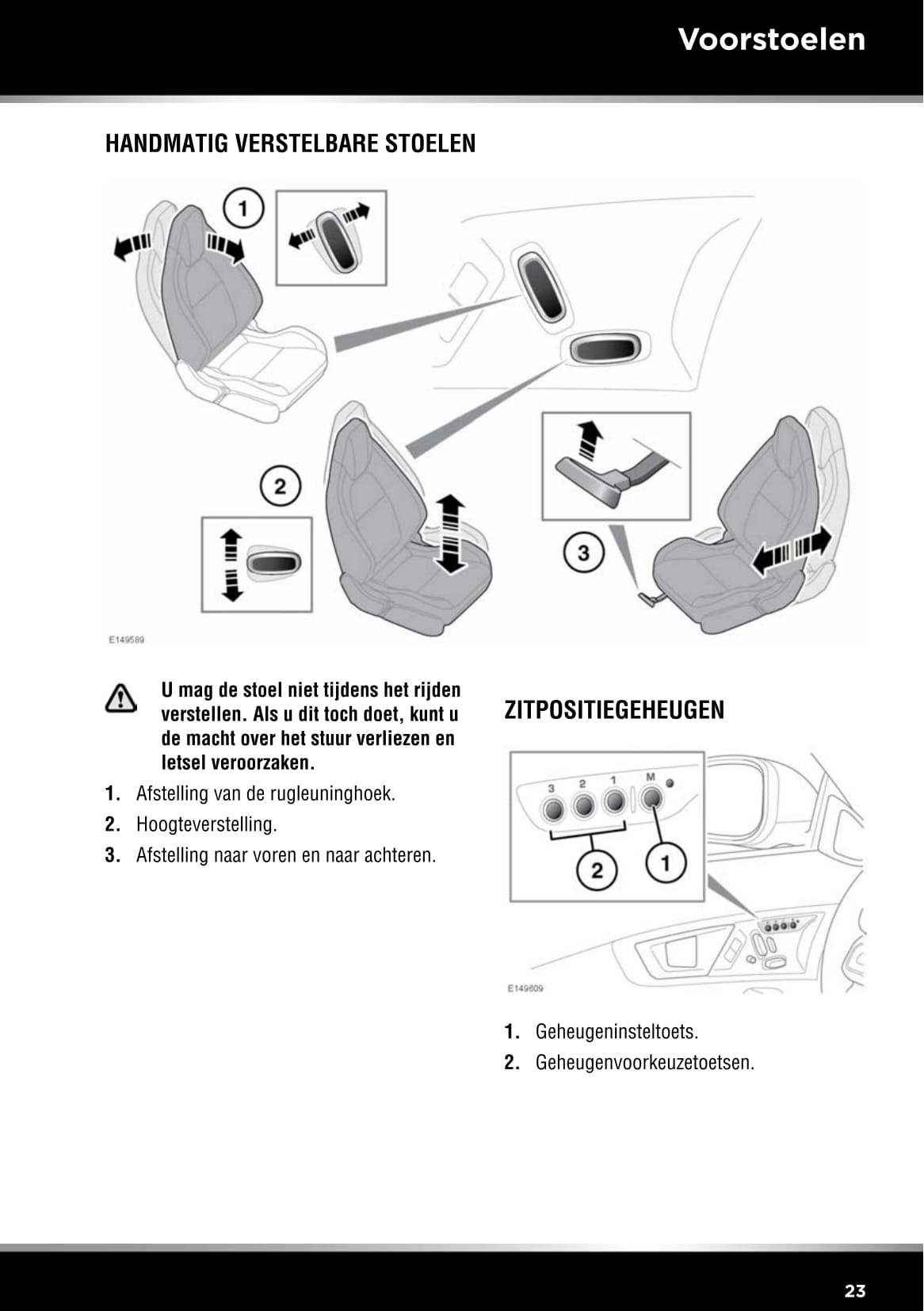 Voorstoelen

HANDMATIG VERSTELBARE STOELEN

1

2

3

E149589

U mag de stoel niet tijdens het rijden verstellen. Als u dit toch doet, kunt u de macht over het stuur verliezen en letsel veroorzaken.

1. Afstelling van de rugleuninghoek.

2. Hoogteverstelling.

3. Afstelling naar voren en naar achteren.

ZITPOSITIEGEHEUGEN

3 2 1 M

2 1

E149609

1. Geheugeninsteltoets.

2. Geheugenvoorkeuzetoetsen.

23