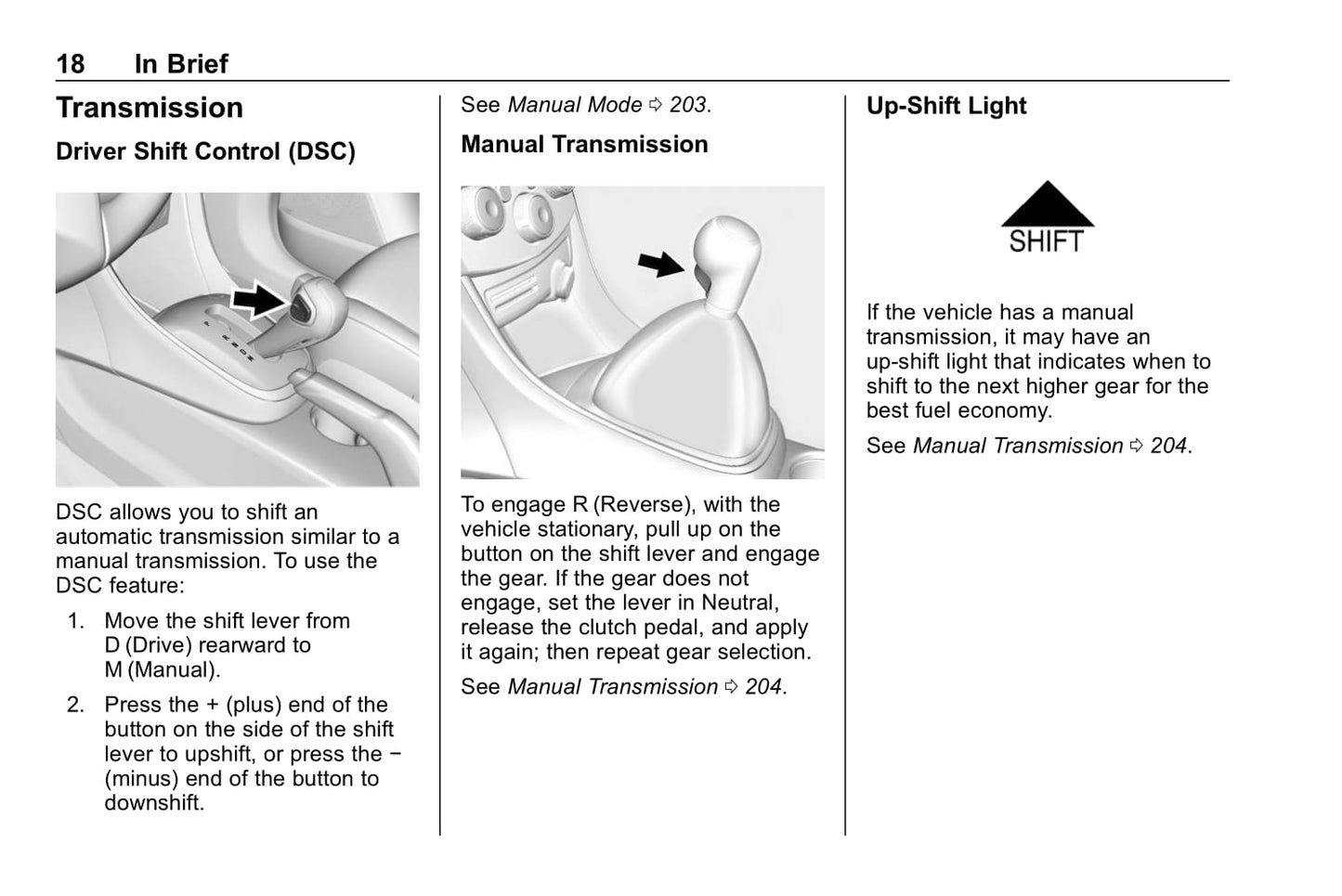 18 In Brief

Transmission

Driver Shift Control (DSC)

DSC allows you to shift an automatic transmission similar to a manual transmission. To use the DSC feature:

1. Move the shift lever from D (Drive) rearward to M (Manual).

2. Press the + (plus) end of the button on the side of the shift lever to upshift, or press the − (minus) end of the button to downshift.

See Manual Mode ⇨ 203.

Manual Transmission

To engage R (Reverse), with the vehicle stationary, pull up on the button on the shift lever and engage the gear. If the gear does not engage, set the lever in Neutral, release the clutch pedal, and apply it again; then repeat gear selection.

See Manual Transmission ⇨ 204.

Up-Shift Light

SHIFT

If the vehicle has a manual transmission, it may have an up-shift light that indicates when to shift to the next higher gear for the best fuel economy.

See Manual Transmission ⇨ 204.