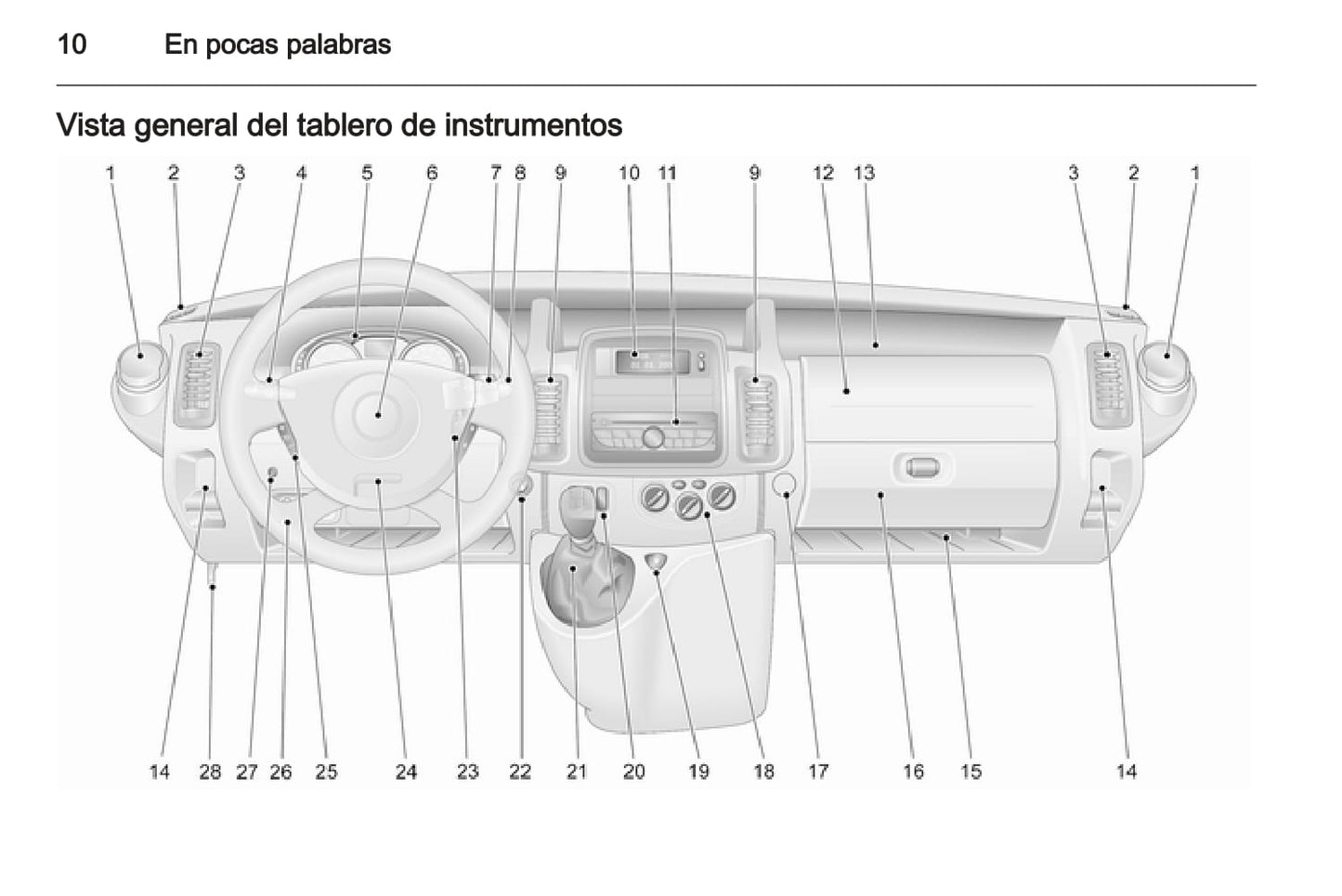 10 En pocas palabras

Vista general del tablero de instrumentos

1 2 3 4 5 6 7 8 9 10 11 9 12 13 3 2 1

14 28 27 26 25 24 23 22 21 20 19 18 17 16 15 14