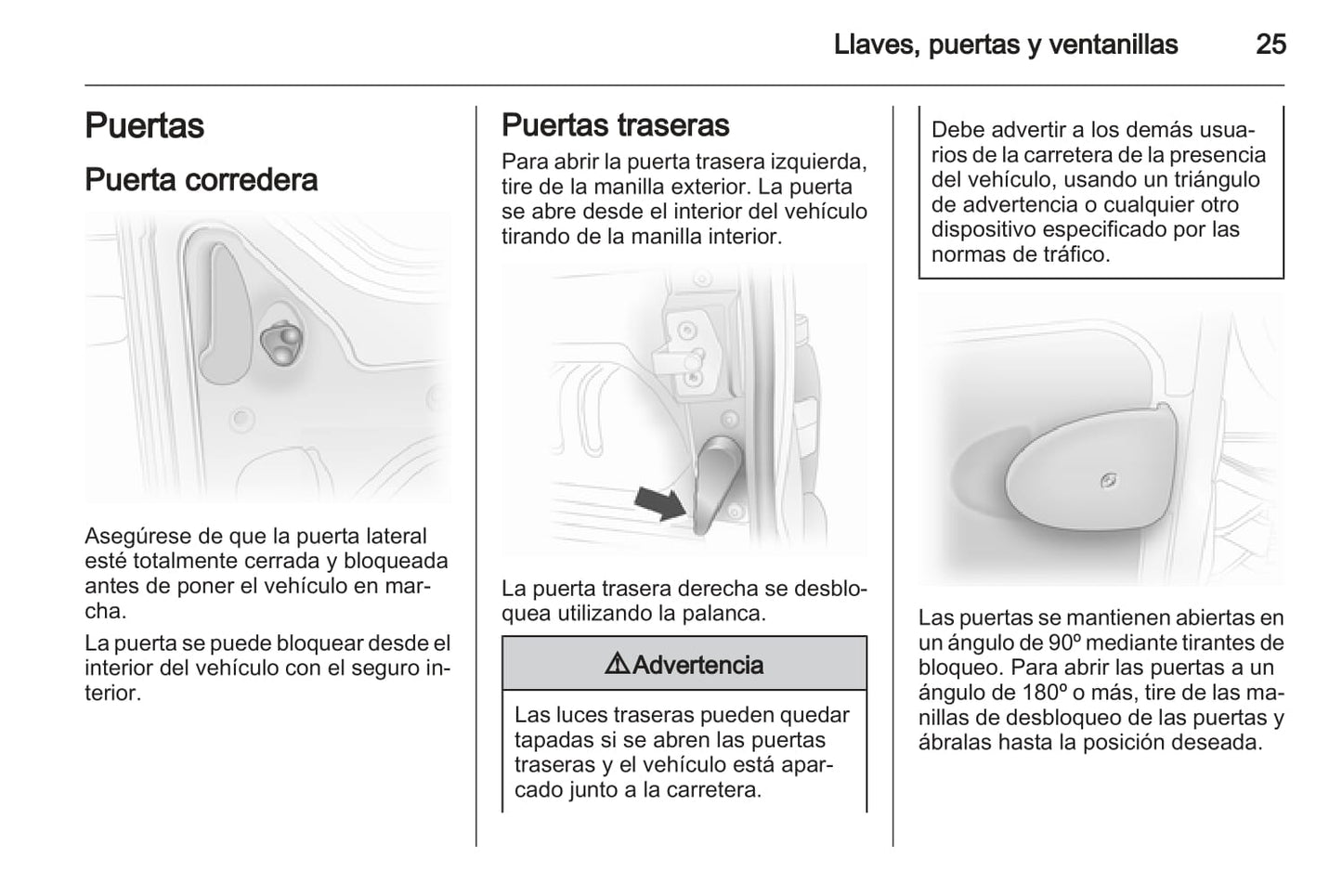 Llaves, puertas y ventanillas 25

Puertas

Puerta corredera

Asegúrese de que la puerta lateral esté totalmente cerrada y bloqueada antes de poner el vehículo en marcha.

La puerta se puede bloquear desde el interior del vehículo con el seguro interior.

Puertas traseras

Para abrir la puerta trasera izquierda, tire de la manilla exterior. La puerta se abre desde el interior del vehículo tirando de la manilla interior.

La puerta trasera derecha se desbloquea utilizando la palanca.

⚠Advertencia

Las luces traseras pueden quedar tapadas si se abren las puertas traseras y el vehículo está aparcado junto a la carretera.

Debe advertir a los demás usuarios de la carretera de la presencia del vehículo, usando un triángulo de advertencia o cualquier otro dispositivo especificado por las normas de tráfico.

Las puertas se mantienen abiertas en un ángulo de 90º mediante tirantes de bloqueo. Para abrir las puertas a un ángulo de 180º o más, tire de las manillas de desbloqueo de las puertas y ábralas hasta la posición deseada.