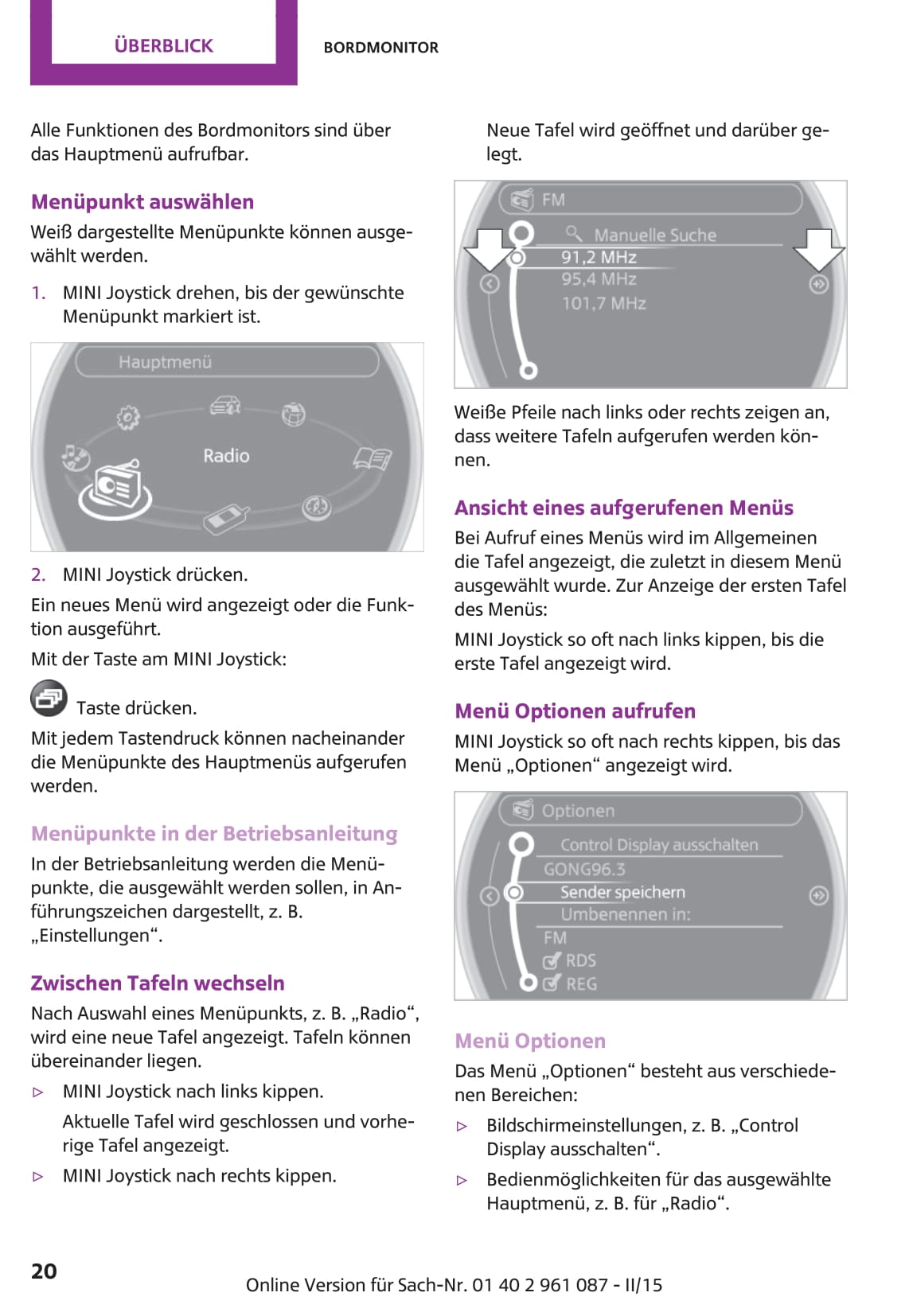 ÜBERBLICK

BORDMONITOR

Alle Funktionen des Bordmonitors sind über das Hauptmenü aufrufbar.

Menüpunkt auswählen

Weiß dargestellte Menüpunkte können ausgewählt werden.

1. MINI Joystick drehen, bis der gewünschte Menüpunkt markiert ist.

Hauptmenü

Radio

2. MINI Joystick drücken.

Ein neues Menü wird angezeigt oder die Funktion ausgeführt.

Mit der Taste am MINI Joystick:

Taste drücken.

Mit jedem Tastendruck können nacheinander die Menüpunkte des Hauptmenüs aufgerufen werden.

Menüpunkte in der Betriebsanleitung

In der Betriebsanleitung werden die Menüpunkte, die ausgewählt werden sollen, in Anführungszeichen dargestellt, z. B. „Einstellungen“.

Zwischen Tafeln wechseln

Nach Auswahl eines Menüpunkts, z. B. „Radio“, wird eine neue Tafel angezeigt. Tafeln können übereinander liegen.

▷ MINI Joystick nach links kippen.

Aktuelle Tafel wird geschlossen und vorherige Tafel angezeigt.

▷ MINI Joystick nach rechts kippen.

Neue Tafel wird geöffnet und darüber gelegt.

FM

Manuelle Suche

91,2 MHz

95,4 MHz

101,7 MHz

Weiße Pfeile nach links oder rechts zeigen an, dass weitere Tafeln aufgerufen werden können.

Ansicht eines aufgerufenen Menüs

Bei Aufruf eines Menüs wird im Allgemeinen die Tafel angezeigt, die zuletzt in diesem Menü ausgewählt wurde. Zur Anzeige der ersten Tafel des Menüs:

MINI Joystick so oft nach links kippen, bis die erste Tafel angezeigt wird.

Menü Optionen aufrufen

MINI Joystick so oft nach rechts kippen, bis das Menü „Optionen“ angezeigt wird.

Optionen

Control Display ausschalten

GONG96.3

Sender speichern

Umbenennen in:

FM

RDS

REG

Menü Optionen

Das Menü „Optionen“ besteht aus verschiedenen Bereichen:

▷ Bildschirmeinstellungen, z. B. „Control Display ausschalten“.

▷ Bedienmöglichkeiten für das ausgewählte Hauptmenü, z. B. für „Radio“.

20

Online Version für Sach-Nr. 01 40 2 961 087 - II/15