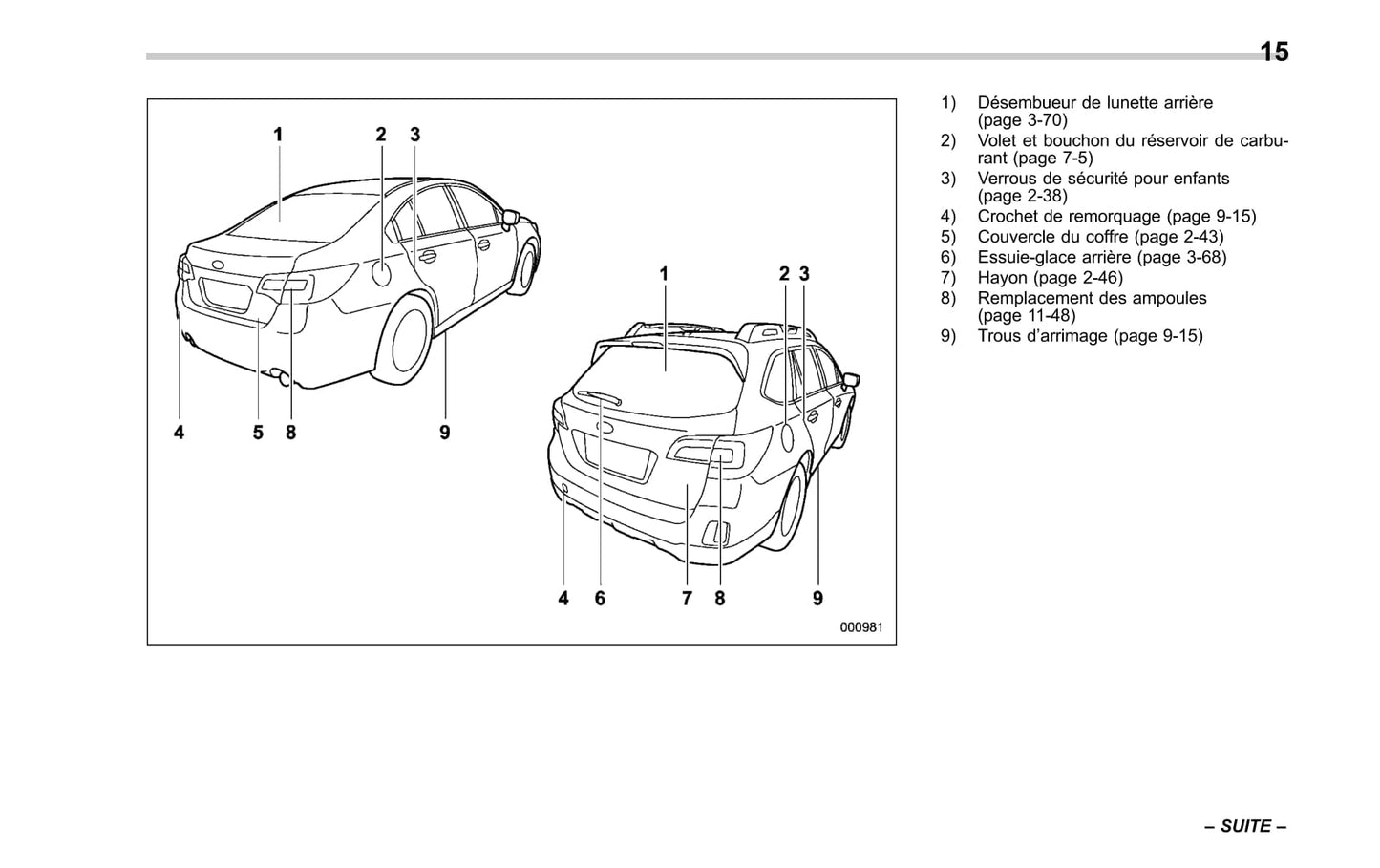 15

1 2 3
4 5 8 9

1 2 3
4 6 7 8 9

000981

1) Désembueur de lunette arrière (page 3-70)
2) Volet et bouchon du réservoir de carburant (page 7-5)
3) Verrous de sécurité pour enfants (page 2-38)
4) Crochet de remorquage (page 9-15)
5) Couvercle du coffre (page 2-43)
6) Essuie-glace arrière (page 3-68)
7) Hayon (page 2-46)
8) Remplacement des ampoules (page 11-48)
9) Trous d'arrimage (page 9-15)

– SUITE –