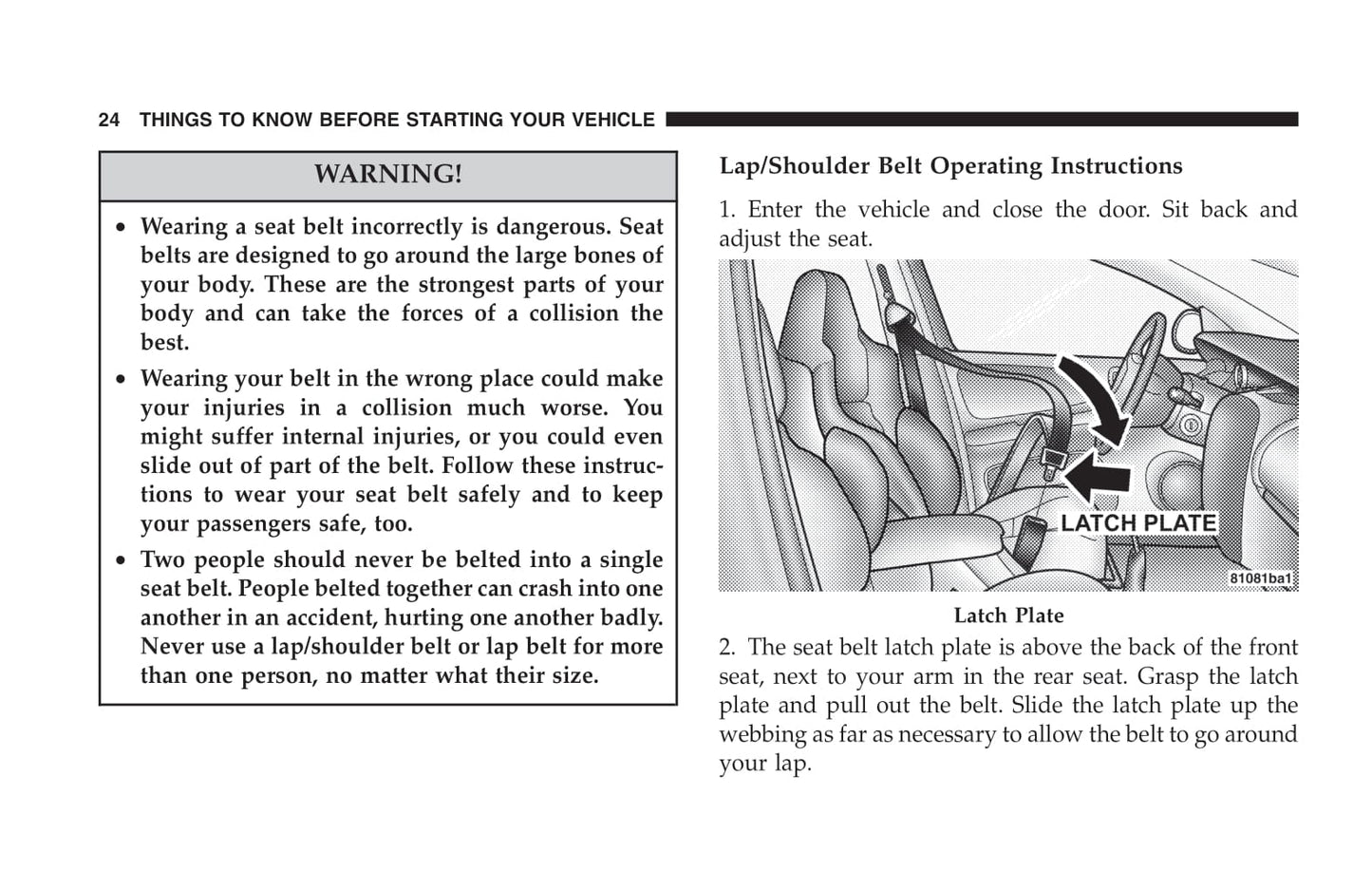 24 THINGS TO KNOW BEFORE STARTING YOUR VEHICLE

WARNING!

• Wearing a seat belt incorrectly is dangerous. Seat belts are designed to go around the large bones of your body. These are the strongest parts of your body and can take the forces of a collision the best.

• Wearing your belt in the wrong place could make your injuries in a collision much worse. You might suffer internal injuries, or you could even slide out of part of the belt. Follow these instructions to wear your seat belt safely and to keep your passengers safe, too.

• Two people should never be belted into a single seat belt. People belted together can crash into one another in an accident, hurting one another badly. Never use a lap/shoulder belt or lap belt for more than one person, no matter what their size.

Lap/Shoulder Belt Operating Instructions

1. Enter the vehicle and close the door. Sit back and adjust the seat.

LATCH PLATE

81081ba1

Latch Plate

2. The seat belt latch plate is above the back of the front seat, next to your arm in the rear seat. Grasp the latch plate and pull out the belt. Slide the latch plate up the webbing as far as necessary to allow the belt to go around your lap.