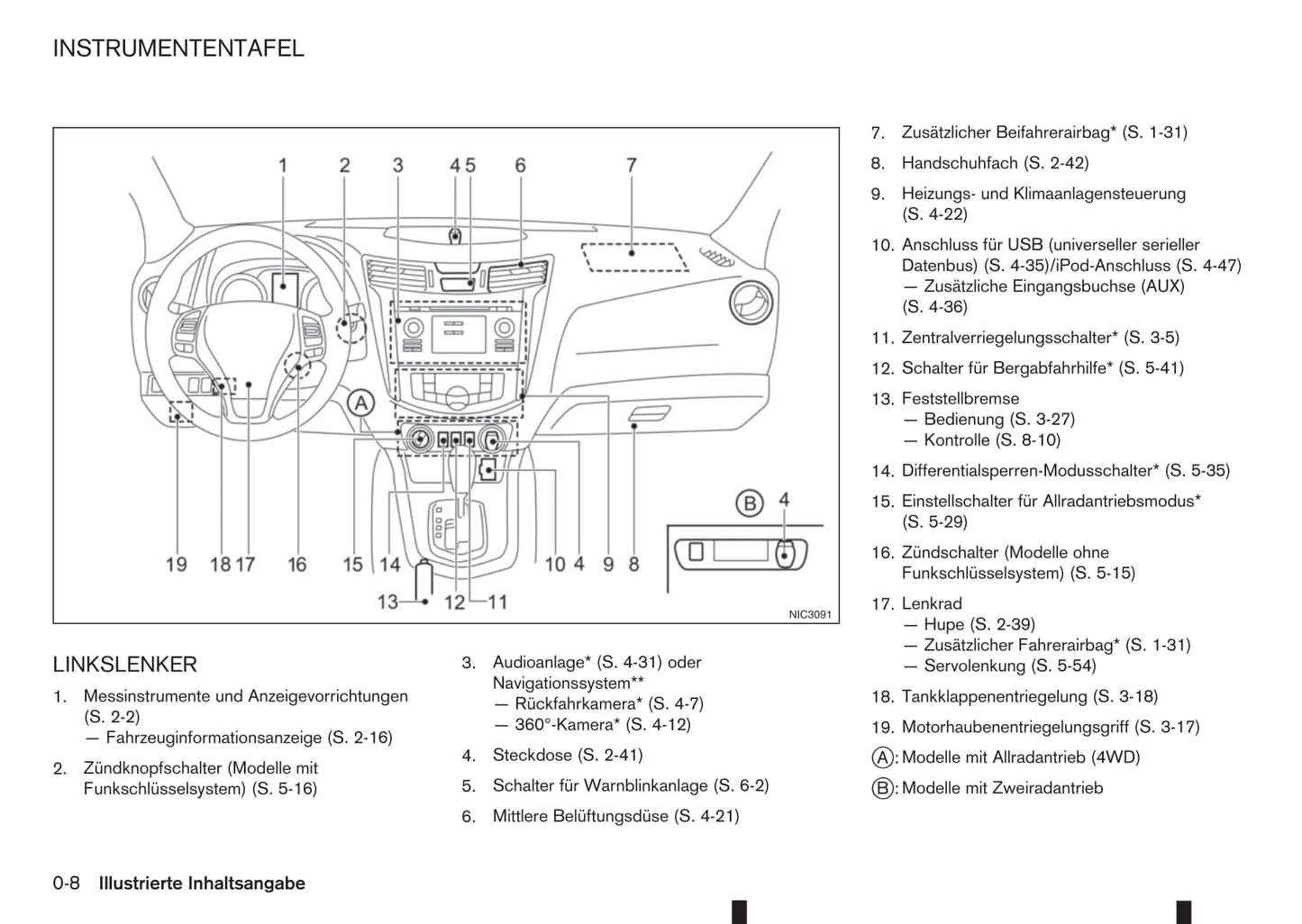 INSTRUMENTENTAFEL

1 2 3 4 5 6 7

A

B 4

19 18 17 16 15 14 10 4 9 8

13 12 11

NIC3091

LINKSLENKER

1. Messinstrumente und Anzeigevorrichtungen (S. 2-2)
— Fahrzeuginformationsanzeige (S. 2-16)

2. Zündknopfschalter (Modelle mit Funkschlüsselsystem) (S. 5-16)

3. Audioanlage* (S. 4-31) oder Navigationssystem**
— Rückfahrkamera* (S. 4-7)
— 360°-Kamera* (S. 4-12)

4. Steckdose (S. 2-41)

5. Schalter für Warnblinkanlage (S. 6-2)

6. Mittlere Belüftungsdüse (S. 4-21)

7. Zusätzlicher Beifahrerairbag* (S. 1-31)

8. Handschuhfach (S. 2-42)

9. Heizungs- und Klimaanlagensteuerung (S. 4-22)

10. Anschluss für USB (universeller serieller Datenbus) (S. 4-35)/iPod-Anschluss (S. 4-47)
— Zusätzliche Eingangsbuchse (AUX) (S. 4-36)

11. Zentralverriegelungsschalter* (S. 3-5)

12. Schalter für Bergabfahrhilfe* (S. 5-41)

13. Feststellbremse
— Bedienung (S. 3-27)
— Kontrolle (S. 8-10)

14. Differentialsperren-Modusschalter* (S. 5-35)

15. Einstellschalter für Allradantriebsmodus* (S. 5-29)

16. Zündschalter (Modelle ohne Funkschlüsselsystem) (S. 5-15)

17. Lenkrad
— Hupe (S. 2-39)
— Zusätzlicher Fahrerairbag* (S. 1-31)
— Servolenkung (S. 5-54)

18. Tankklappenentriegelung (S. 3-18)

19. Motorhaubenentriegelungsgriff (S. 3-17)

A: Modelle mit Allradantrieb (4WD)

B: Modelle mit Zweiradantrieb

0-8 Illustrierte Inhaltsangabe