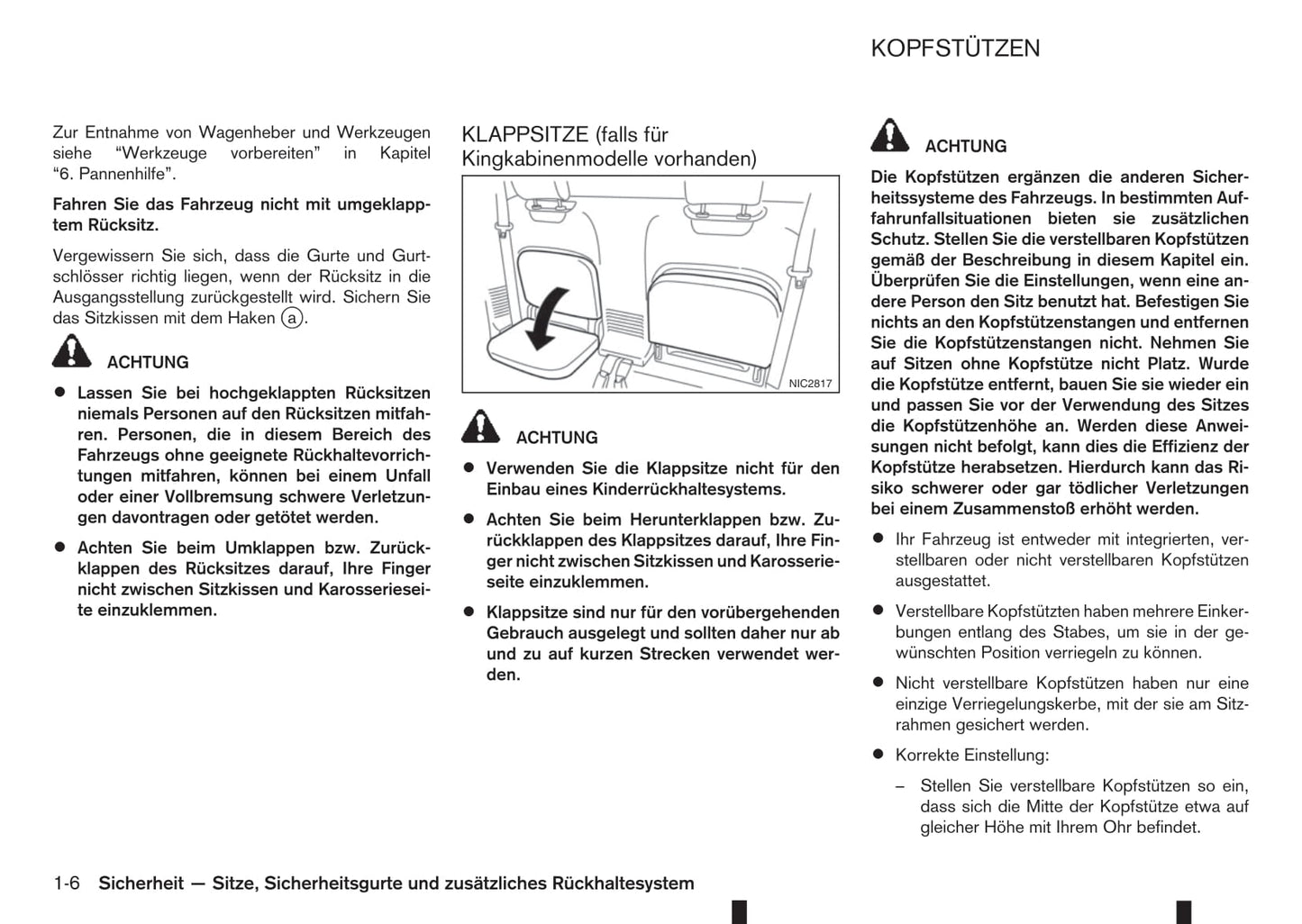 KOPFSTÜTZEN

Zur Entnahme von Wagenheber und Werkzeugen siehe “Werkzeuge vorbereiten” in Kapitel “6. Pannenhilfe”.

Fahren Sie das Fahrzeug nicht mit umgeklapptem Rücksitz.

Vergewissern Sie sich, dass die Gurte und Gurtschlösser richtig liegen, wenn der Rücksitz in die Ausgangsstellung zurückgestellt wird. Sichern Sie das Sitzkissen mit dem Haken ⓐ.

ACHTUNG

● Lassen Sie bei hochgeklappten Rücksitzen niemals Personen auf den Rücksitzen mitfahren. Personen, die in diesem Bereich des Fahrzeugs ohne geeignete Rückhaltevorrichtungen mitfahren, können bei einem Unfall oder einer Vollbremsung schwere Verletzungen davontragen oder getötet werden.

● Achten Sie beim Umklappen bzw. Zurückklappen des Rücksitzes darauf, Ihre Finger nicht zwischen Sitzkissen und Karosserieseite einzuklemmen.

KLAPPSITZE (falls für Kingkabinenmodelle vorhanden)

NIC2817

ACHTUNG

● Verwenden Sie die Klappsitze nicht für den Einbau eines Kinderrückhaltesystems.

● Achten Sie beim Herunterklappen bzw. Zurückklappen des Klappsitzes darauf, Ihre Finger nicht zwischen Sitzkissen und Karosserieseite einzuklemmen.

● Klappsitze sind nur für den vorübergehenden Gebrauch ausgelegt und sollten daher nur ab und zu auf kurzen Strecken verwendet werden.

ACHTUNG

Die Kopfstützen ergänzen die anderen Sicherheitssysteme des Fahrzeugs. In bestimmten Auffahrunfallsituationen bieten sie zusätzlichen Schutz. Stellen Sie die verstellbaren Kopfstützen gemäß der Beschreibung in diesem Kapitel ein. Überprüfen Sie die Einstellungen, wenn eine andere Person den Sitz benutzt hat. Befestigen Sie nichts an den Kopfstützenstangen und entfernen Sie die Kopfstützenstangen nicht. Nehmen Sie auf Sitzen ohne Kopfstütze nicht Platz. Wurde die Kopfstütze entfernt, bauen Sie sie wieder ein und passen Sie vor der Verwendung des Sitzes die Kopfstützenhöhe an. Werden diese Anweisungen nicht befolgt, kann dies die Effizienz der Kopfstütze herabsetzen. Hierdurch kann das Risiko schwerer oder gar tödlicher Verletzungen bei einem Zusammenstoß erhöht werden.

● Ihr Fahrzeug ist entweder mit integrierten, verstellbaren oder nicht verstellbaren Kopfstützen ausgestattet.

● Verstellbare Kopfstützten haben mehrere Einkerbungen entlang des Stabes, um sie in der gewünschten Position verriegeln zu können.

● Nicht verstellbare Kopfstützen haben nur eine einzige Verriegelungskerbe, mit der sie am Sitzrahmen gesichert werden.

● Korrekte Einstellung:

– Stellen Sie verstellbare Kopfstützen so ein, dass sich die Mitte der Kopfstütze etwa auf gleicher Höhe mit Ihrem Ohr befindet.

1-6 Sicherheit — Sitze, Sicherheitsgurte und zusätzliches Rückhaltesystem