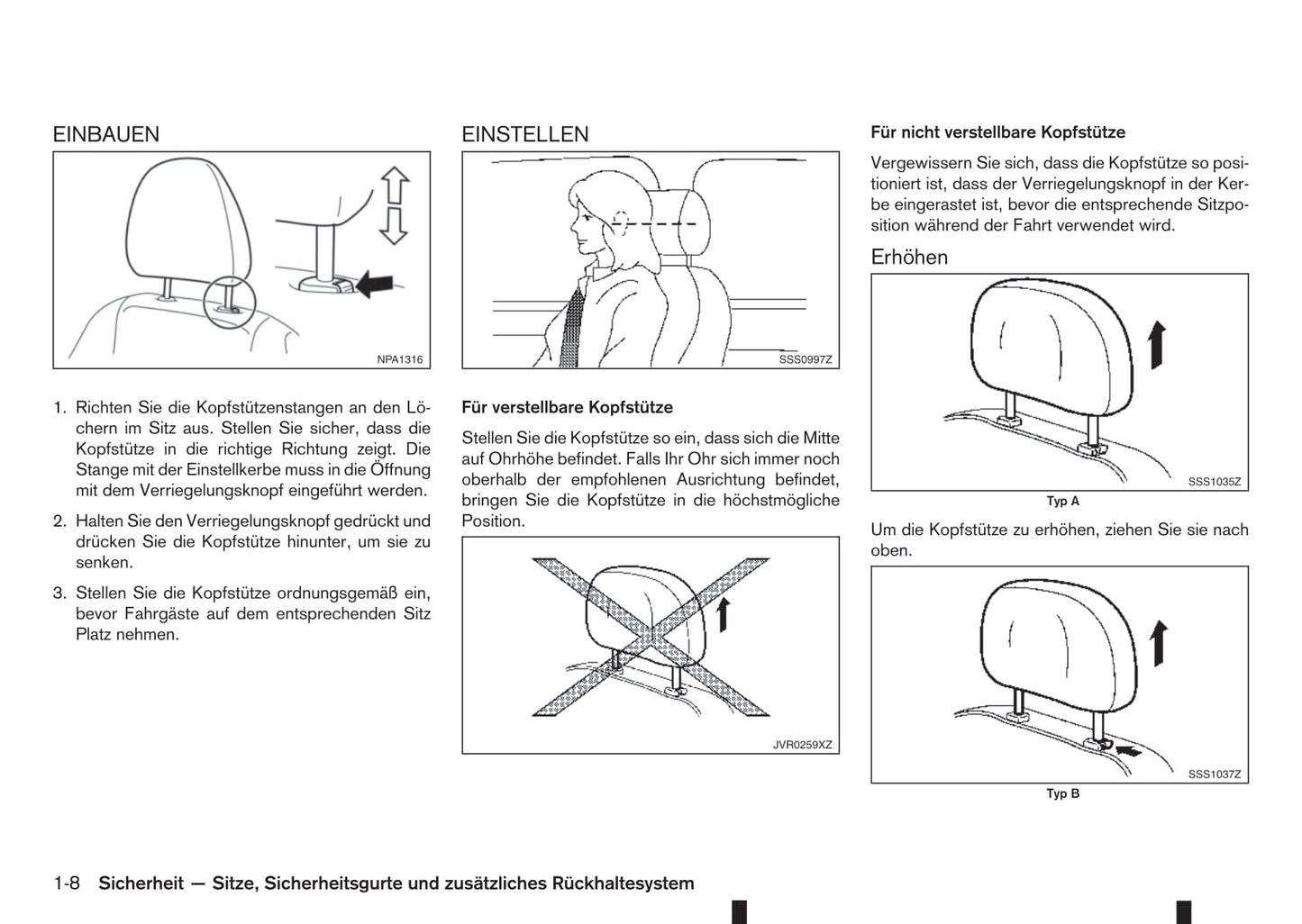 EINBAUEN

NPA1316

1. Richten Sie die Kopfstützenstangen an den Löchern im Sitz aus. Stellen Sie sicher, dass die Kopfstütze in die richtige Richtung zeigt. Die Stange mit der Einstellkerbe muss in die Öffnung mit dem Verriegelungsknopf eingeführt werden.

2. Halten Sie den Verriegelungsknopf gedrückt und drücken Sie die Kopfstütze hinunter, um sie zu senken.

3. Stellen Sie die Kopfstütze ordnungsgemäß ein, bevor Fahrgäste auf dem entsprechenden Sitz Platz nehmen.

EINSTELLEN

SSS0997Z

Für verstellbare Kopfstütze

Stellen Sie die Kopfstütze so ein, dass sich die Mitte auf Ohrhöhe befindet. Falls Ihr Ohr sich immer noch oberhalb der empfohlenen Ausrichtung befindet, bringen Sie die Kopfstütze in die höchstmögliche Position.

JVR0259XZ

Für nicht verstellbare Kopfstütze

Vergewissern Sie sich, dass die Kopfstütze so positioniert ist, dass der Verriegelungsknopf in der Kerbe eingerastet ist, bevor die entsprechende Sitzposition während der Fahrt verwendet wird.

Erhöhen

SSS1035Z

Typ A

Um die Kopfstütze zu erhöhen, ziehen Sie sie nach oben.

SSS1037Z

Typ B

1-8 Sicherheit — Sitze, Sicherheitsgurte und zusätzliches Rückhaltesystem