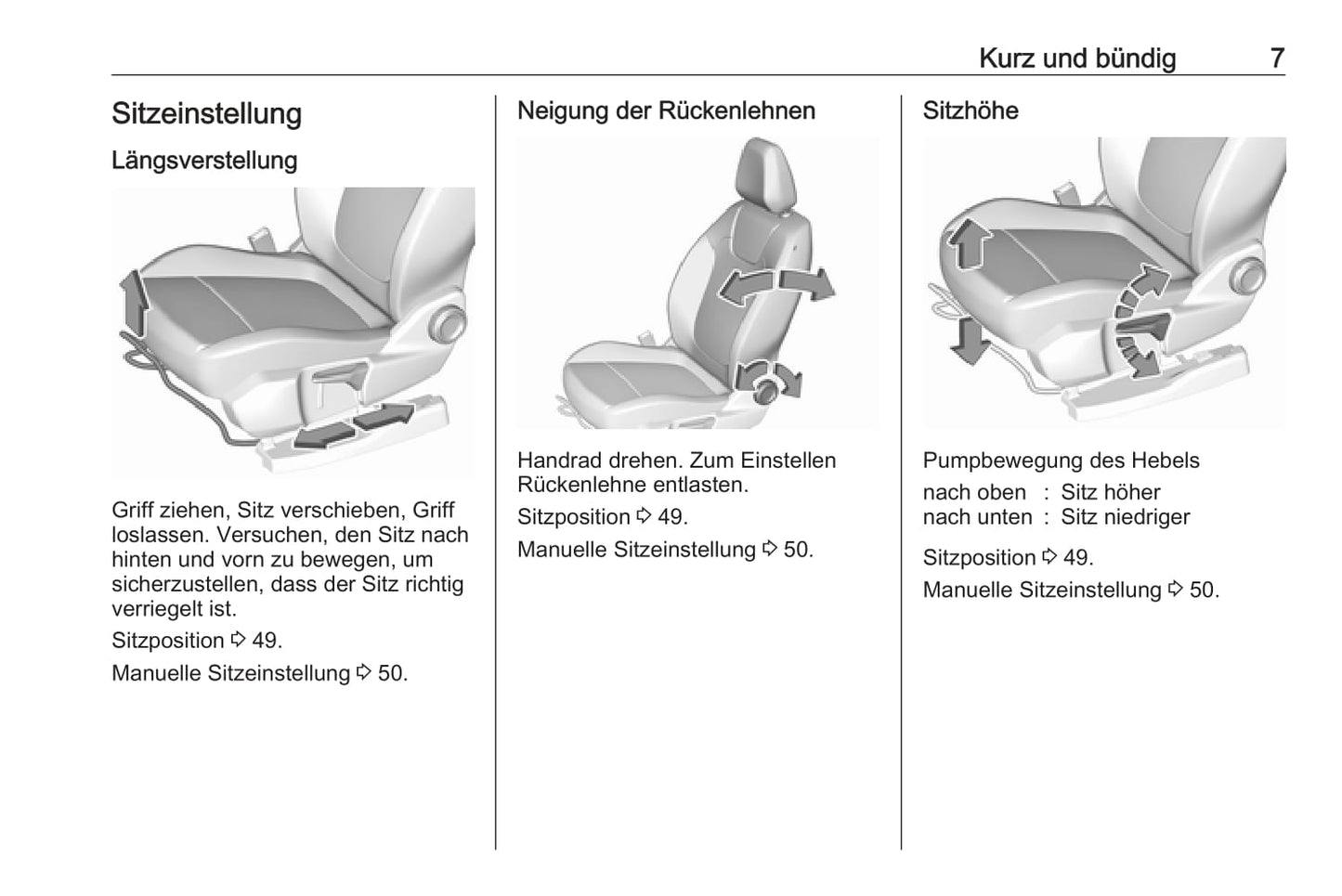 Kurz und bündig 7

Sitzeinstellung

Längsverstellung

Griff ziehen, Sitz verschieben, Griff loslassen. Versuchen, den Sitz nach hinten und vorn zu bewegen, um sicherzustellen, dass der Sitz richtig verriegelt ist.

Sitzposition ⇨ 49.

Manuelle Sitzeinstellung ⇨ 50.

Neigung der Rückenlehnen

Handrad drehen. Zum Einstellen Rückenlehne entlasten.

Sitzposition ⇨ 49.

Manuelle Sitzeinstellung ⇨ 50.

Sitzhöhe

Pumpbewegung des Hebels

nach oben : Sitz höher
nach unten : Sitz niedriger

Sitzposition ⇨ 49.

Manuelle Sitzeinstellung ⇨ 50.