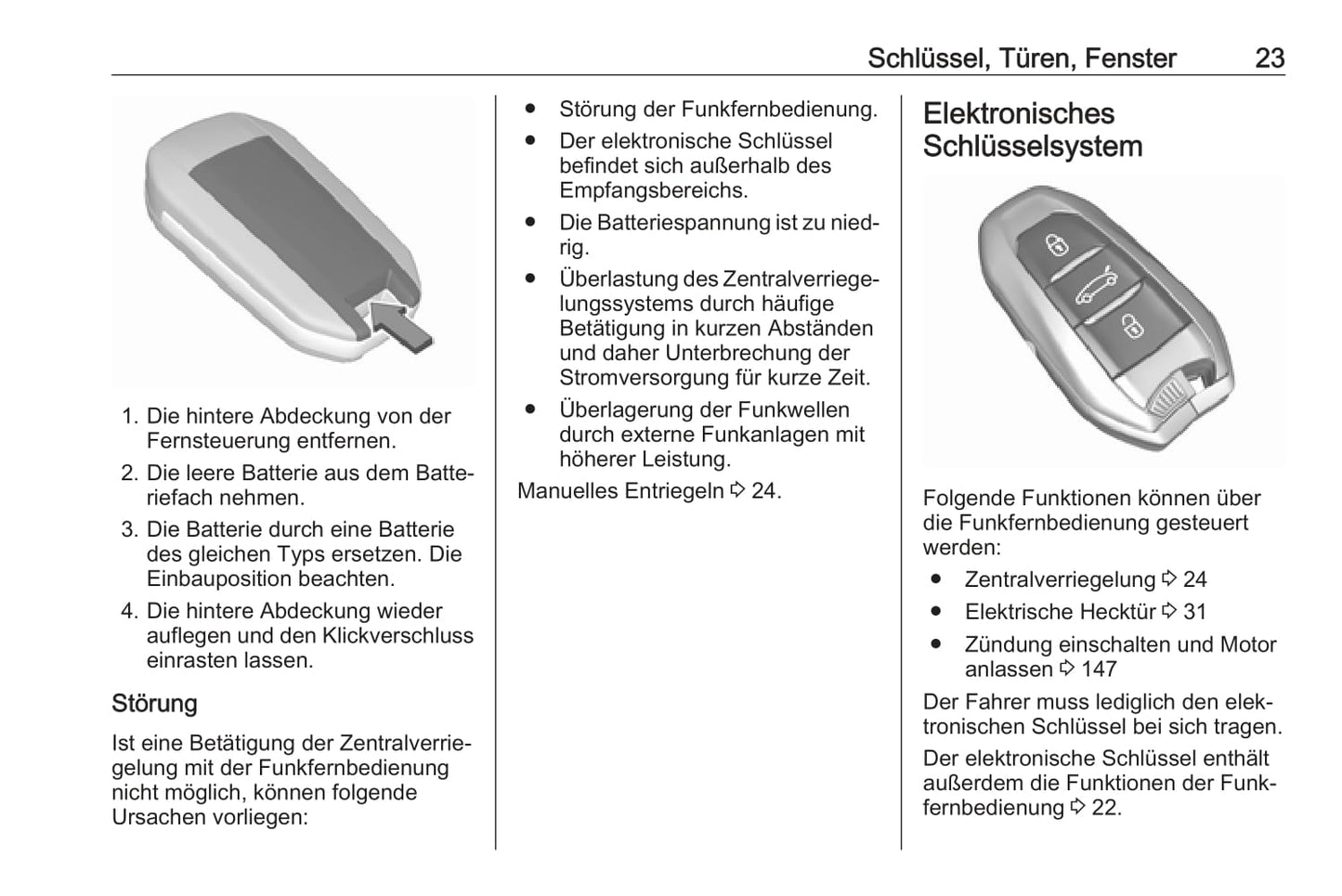 Schlüssel, Türen, Fenster 23

1. Die hintere Abdeckung von der Fernsteuerung entfernen.
2. Die leere Batterie aus dem Batteriefach nehmen.
3. Die Batterie durch eine Batterie des gleichen Typs ersetzen. Die Einbauposition beachten.
4. Die hintere Abdeckung wieder auflegen und den Klickverschluss einrasten lassen.

Störung

Ist eine Betätigung der Zentralverriegelung mit der Funkfernbedienung nicht möglich, können folgende Ursachen vorliegen:

● Störung der Funkfernbedienung.
● Der elektronische Schlüssel befindet sich außerhalb des Empfangsbereichs.
● Die Batteriespannung ist zu niedrig.
● Überlastung des Zentralverriegelungssystems durch häufige Betätigung in kurzen Abständen und daher Unterbrechung der Stromversorgung für kurze Zeit.
● Überlagerung der Funkwellen durch externe Funkanlagen mit höherer Leistung.

Manuelles Entriegeln ⇨ 24.

Elektronisches Schlüsselsystem

Folgende Funktionen können über die Funkfernbedienung gesteuert werden:

● Zentralverriegelung ⇨ 24
● Elektrische Hecktür ⇨ 31
● Zündung einschalten und Motor anlassen ⇨ 147

Der Fahrer muss lediglich den elektronischen Schlüssel bei sich tragen.

Der elektronische Schlüssel enthält außerdem die Funktionen der Funkfernbedienung ⇨ 22.