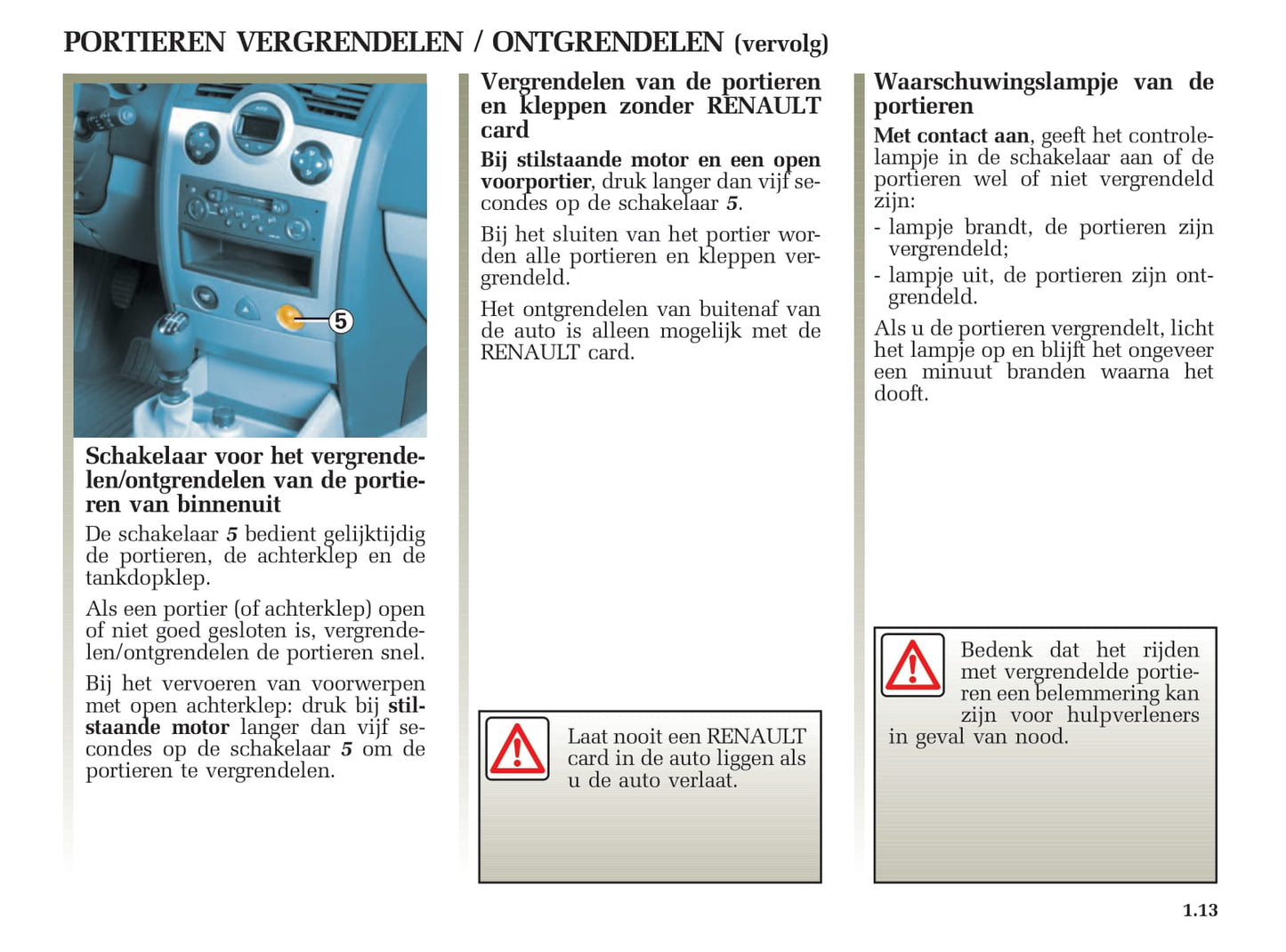 PORTIEREN VERGRENDELEN / ONTGRENDELEN (vervolg)

5

Schakelaar voor het vergrendelen/ontgrendelen van de portieren van binnenuit

De schakelaar 5 bedient gelijktijdig de portieren, de achterklep en de tankdopklep.

Als een portier (of achterklep) open of niet goed gesloten is, vergrendelen/ontgrendelen de portieren snel.

Bij het vervoeren van voorwerpen met open achterklep: druk bij stilstaande motor langer dan vijf secondes op de schakelaar 5 om de portieren te vergrendelen.

Vergrendelen van de portieren en kleppen zonder RENAULT card

Bij stilstaande motor en een open voorportier, druk langer dan vijf secondes op de schakelaar 5.

Bij het sluiten van het portier worden alle portieren en kleppen vergrendeld.

Het ontgrendelen van buitenaf van de auto is alleen mogelijk met de RENAULT card.

Laat nooit een RENAULT card in de auto liggen als u de auto verlaat.

Waarschuwingslampje van de portieren

Met contact aan, geeft het controlelampje in de schakelaar aan of de portieren wel of niet vergrendeld zijn:

- lampje brandt, de portieren zijn vergrendeld;
- lampje uit, de portieren zijn ontgrendeld.

Als u de portieren vergrendelt, licht het lampje op en blijft het ongeveer een minuut branden waarna het dooft.

Bedenk dat het rijden met vergrendelde portieren een belemmering kan zijn voor hulpverleners in geval van nood.

1.13