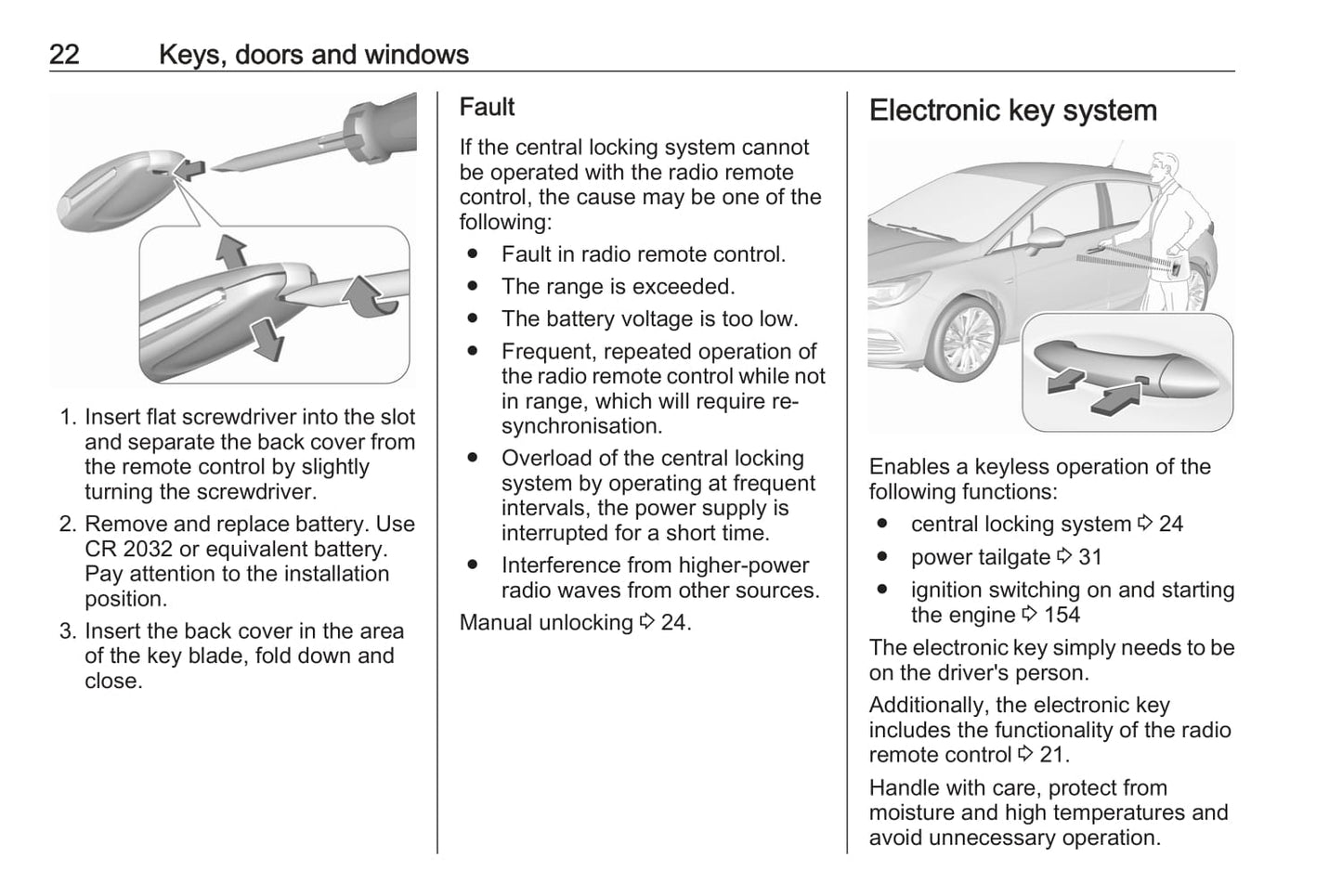 22 Keys, doors and windows

1. Insert flat screwdriver into the slot and separate the back cover from the remote control by slightly turning the screwdriver.
2. Remove and replace battery. Use CR 2032 or equivalent battery. Pay attention to the installation position.
3. Insert the back cover in the area of the key blade, fold down and close.

Fault

If the central locking system cannot be operated with the radio remote control, the cause may be one of the following:
● Fault in radio remote control.
● The range is exceeded.
● The battery voltage is too low.
● Frequent, repeated operation of the radio remote control while not in range, which will require re-synchronisation.
● Overload of the central locking system by operating at frequent intervals, the power supply is interrupted for a short time.
● Interference from higher-power radio waves from other sources.

Manual unlocking ⇨ 24.

Electronic key system

Enables a keyless operation of the following functions:
● central locking system ⇨ 24
● power tailgate ⇨ 31
● ignition switching on and starting the engine ⇨ 154

The electronic key simply needs to be on the driver's person.

Additionally, the electronic key includes the functionality of the radio remote control ⇨ 21.

Handle with care, protect from moisture and high temperatures and avoid unnecessary operation.