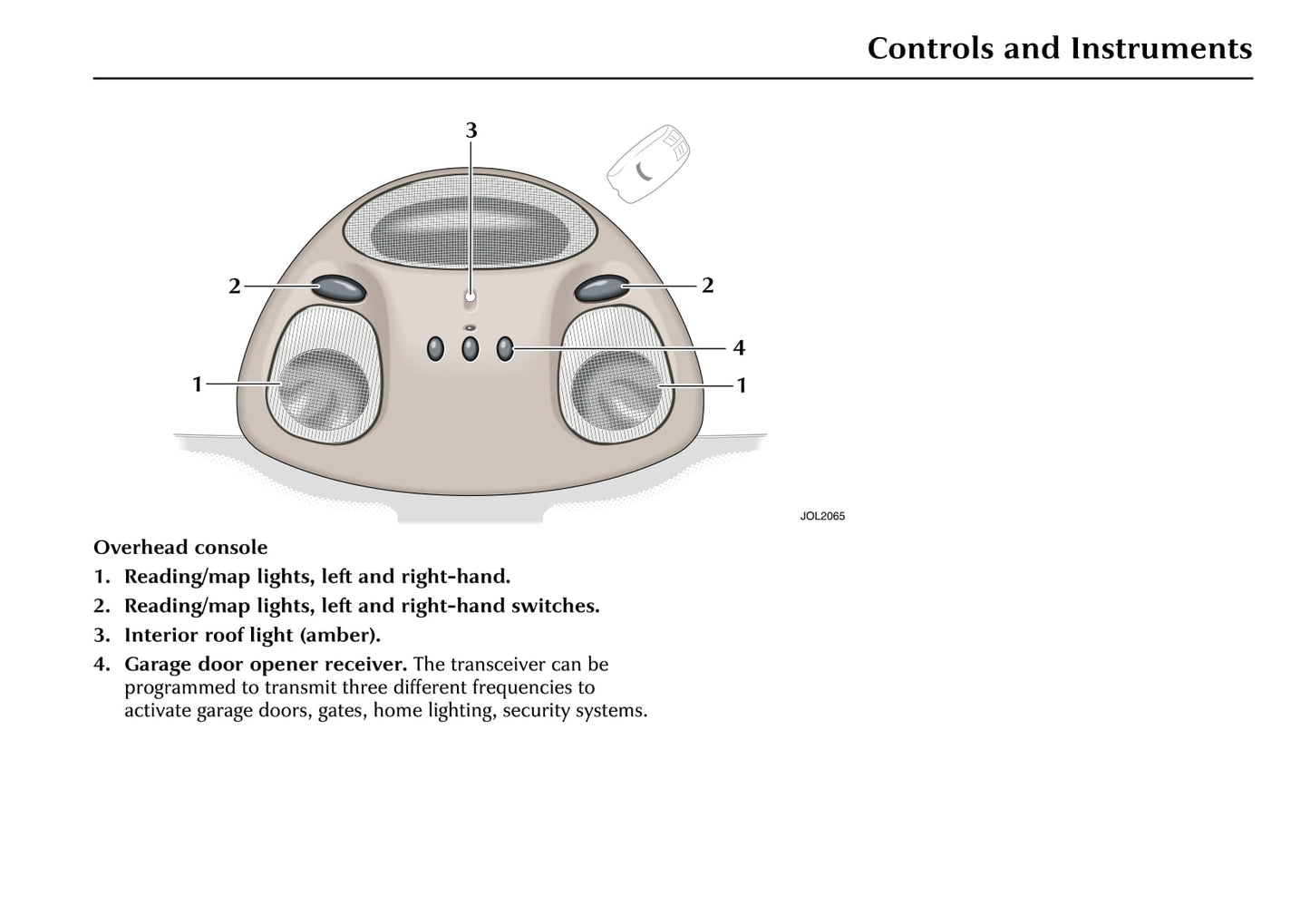 Controls and Instruments

3

2

2

4

1

1

JOL2065

Overhead console

1. Reading/map lights, left and right-hand.

2. Reading/map lights, left and right-hand switches.

3. Interior roof light (amber).

4. Garage door opener receiver. The transceiver can be programmed to transmit three different frequencies to activate garage doors, gates, home lighting, security systems.