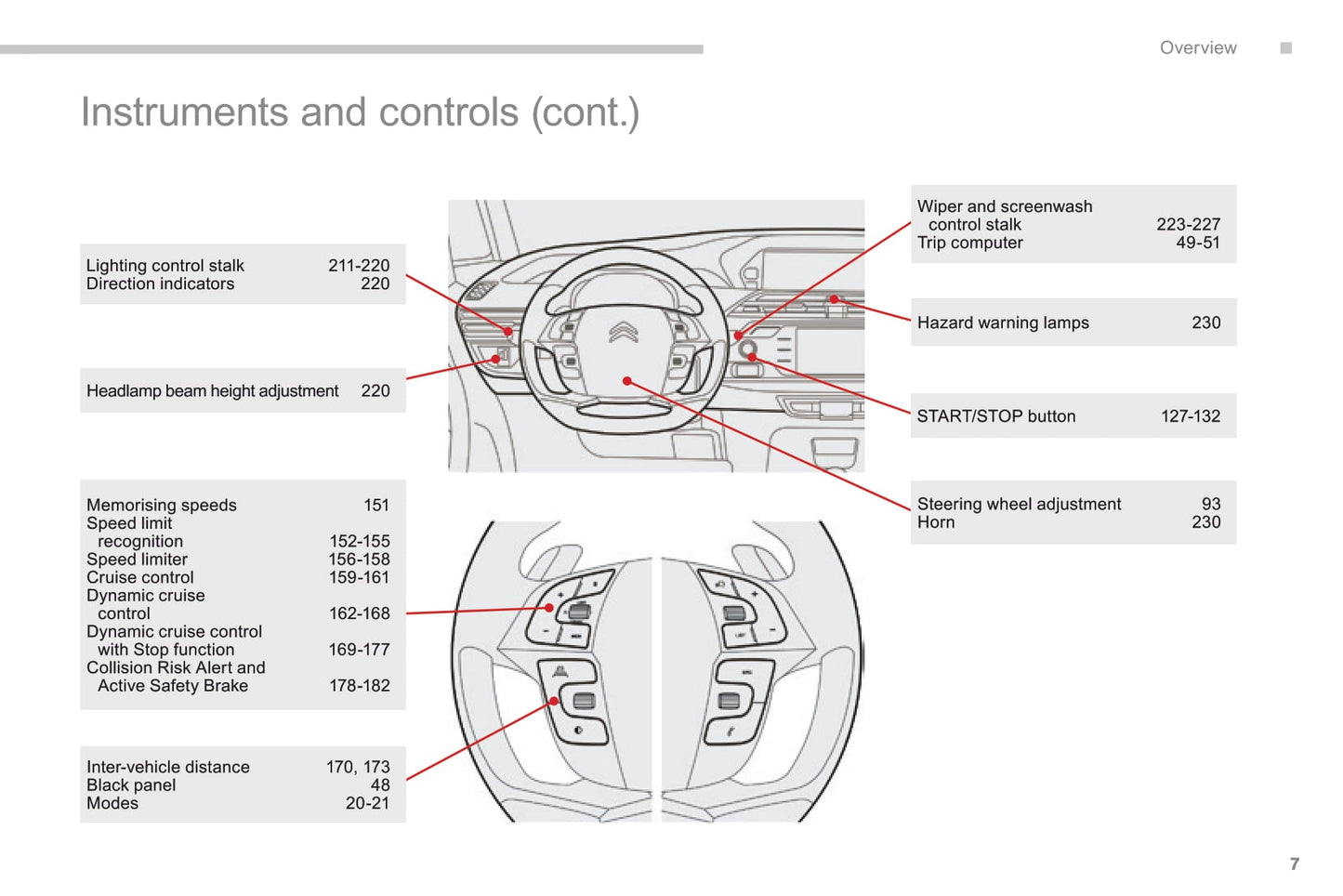 Overview

Instruments and controls (cont.)

Lighting control stalk 211-220
Direction indicators 220

Headlamp beam height adjustment 220

Memorising speeds 151
Speed limit recognition 152-155
Speed limiter 156-158
Cruise control 159-161
Dynamic cruise control 162-168
Dynamic cruise control with Stop function 169-177
Collision Risk Alert and Active Safety Brake 178-182

Inter-vehicle distance 170, 173
Black panel 48
Modes 20-21

Wiper and screenwash control stalk 223-227
Trip computer 49-51

Hazard warning lamps 230

START/STOP button 127-132

Steering wheel adjustment 93
Horn 230

7