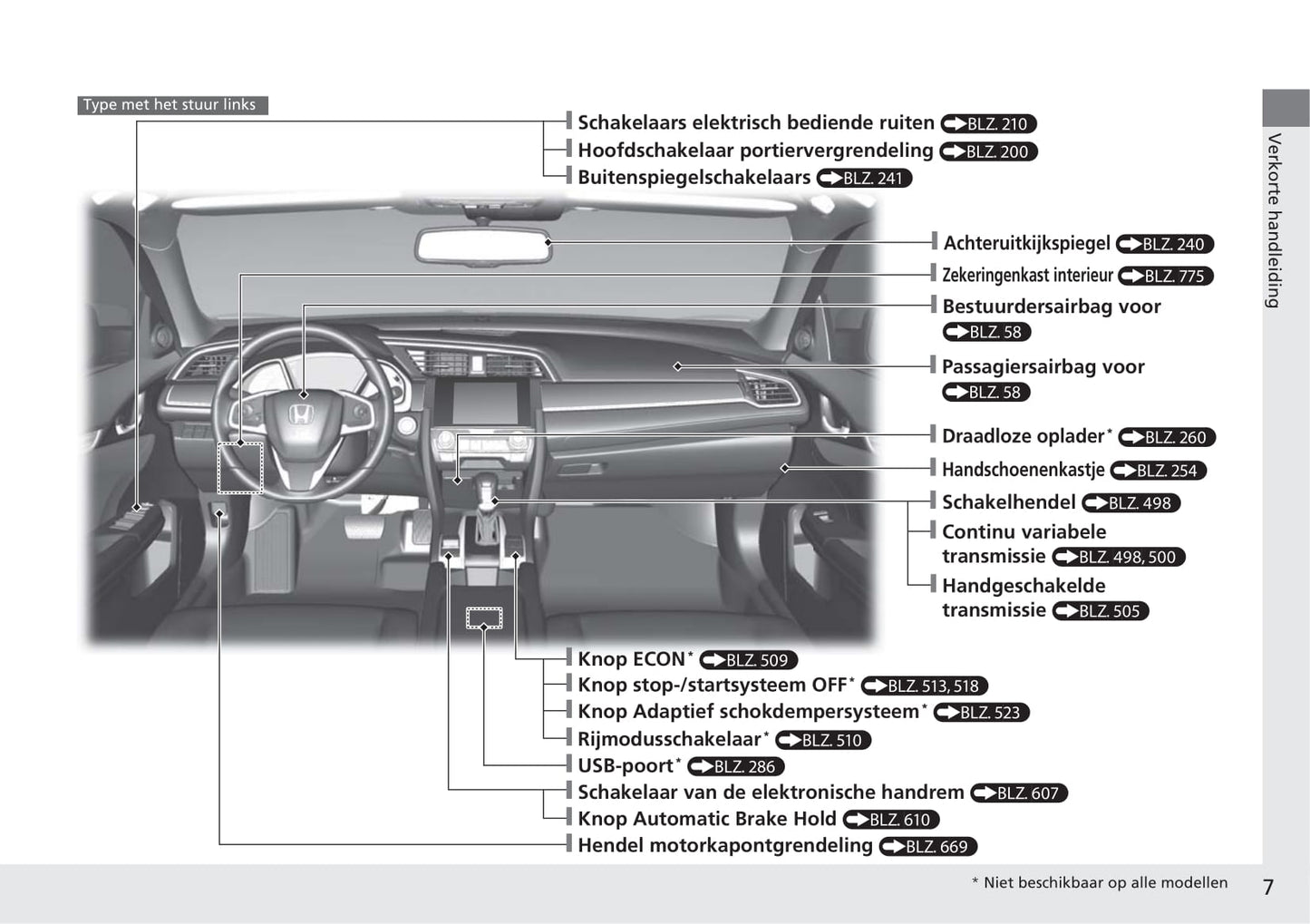 Type met het stuur links

Schakelaars elektrisch bediende ruiten BLZ. 210
Hoofdschakelaar portiervergrendeling BLZ. 200
Buitenspiegelschakelaars BLZ. 241

Achteruitkijkspiegel BLZ. 240
Zekeringenkast interieur BLZ. 775
Bestuurdersairbag voor BLZ. 58
Passagiersairbag voor BLZ. 58
Draadloze oplader* BLZ. 260
Handschoenenkastje BLZ. 254
Schakelhendel BLZ. 498
Continu variabele transmissie BLZ. 498, 500
Handgeschakelde transmissie BLZ. 505

Knop ECON* BLZ. 509
Knop stop-/startsysteem OFF* BLZ. 513, 518
Knop Adaptief schokdempersysteem* BLZ. 523
Rijmodusschakelaar* BLZ. 510
USB-poort* BLZ. 286
Schakelaar van de elektronische handrem BLZ. 607
Knop Automatic Brake Hold BLZ. 610
Hendel motorkapontgrendeling BLZ. 669

Verkorte handleiding

* Niet beschikbaar op alle modellen

7