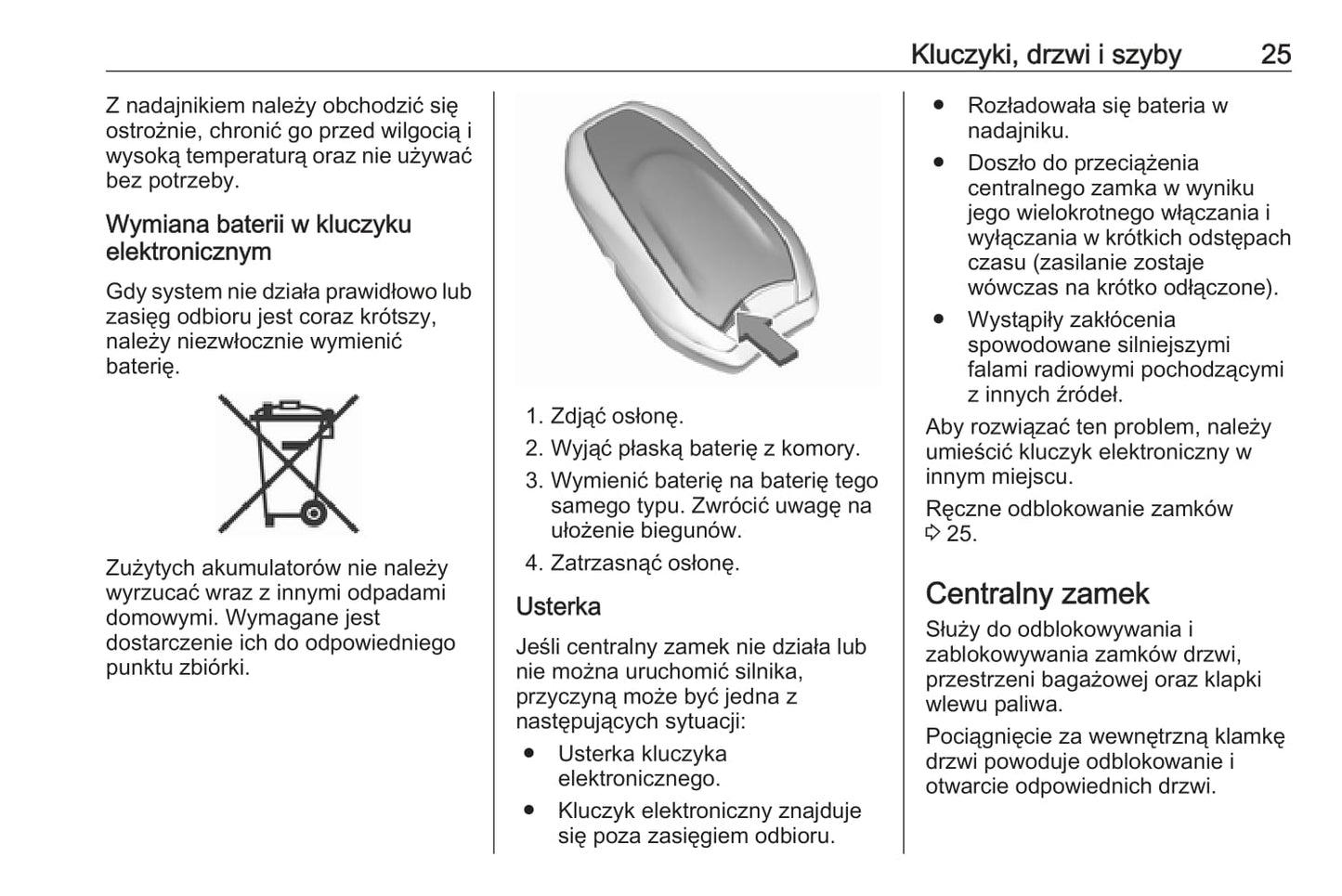 Kluczyki, drzwi i szyby 25

Z nadajnikiem należy obchodzić się ostrożnie, chronić go przed wilgocią i wysoką temperaturą oraz nie używać bez potrzeby.

Wymiana baterii w kluczyku elektronicznym

Gdy system nie działa prawidłowo lub zasięg odbioru jest coraz krótszy, należy niezwłocznie wymienić baterię.

Zużytych akumulatorów nie należy wyrzucać wraz z innymi odpadami domowymi. Wymagane jest dostarczenie ich do odpowiedniego punktu zbiórki.

1. Zdjąć osłonę.
2. Wyjąć płaską baterię z komory.
3. Wymienić baterię na baterię tego samego typu. Zwrócić uwagę na ułożenie biegunów.
4. Zatrzasnąć osłonę.

Usterka

Jeśli centralny zamek nie działa lub nie można uruchomić silnika, przyczyną może być jedna z następujących sytuacji:

● Usterka kluczyka elektronicznego.
● Kluczyk elektroniczny znajduje się poza zasięgiem odbioru.
● Rozładowała się bateria w nadajniku.
● Doszło do przeciążenia centralnego zamka w wyniku jego wielokrotnego włączania i wyłączania w krótkich odstępach czasu (zasilanie zostaje wówczas na krótko odłączone).
● Wystąpiły zakłócenia spowodowane silniejszymi falami radiowymi pochodzącymi z innych źródeł.

Aby rozwiązać ten problem, należy umieścić kluczyk elektroniczny w innym miejscu.

Ręczne odblokowanie zamków ⇨ 25.

Centralny zamek

Służy do odblokowywania i zablokowywania zamków drzwi, przestrzeni bagażowej oraz klapki wlewu paliwa.

Pociągnięcie za wewnętrzną klamkę drzwi powoduje odblokowanie i otwarcie odpowiednich drzwi.