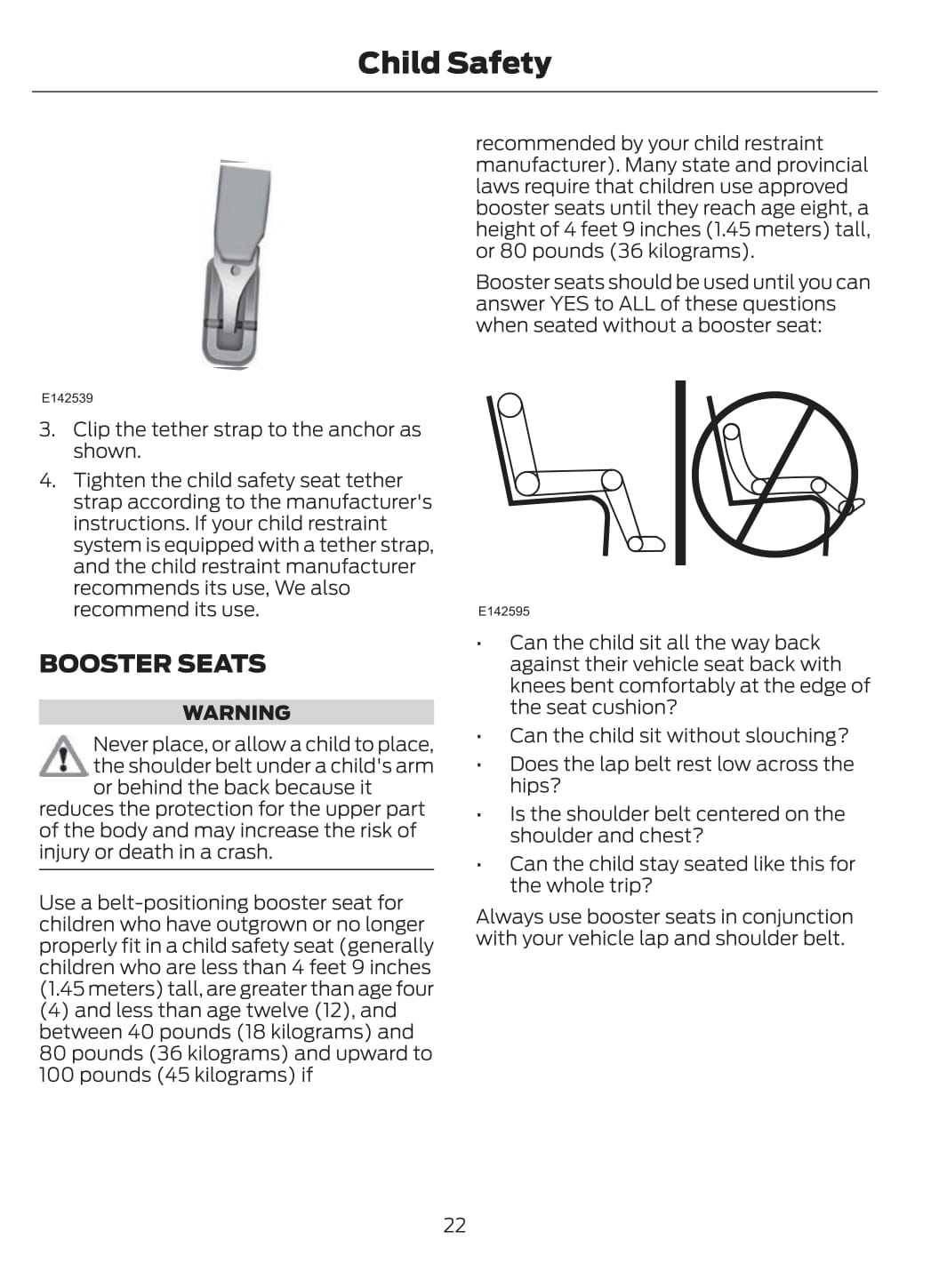 Child Safety

E142539

3. Clip the tether strap to the anchor as shown.

4. Tighten the child safety seat tether strap according to the manufacturer's instructions. If your child restraint system is equipped with a tether strap, and the child restraint manufacturer recommends its use, We also recommend its use.

BOOSTER SEATS

WARNING

Never place, or allow a child to place, the shoulder belt under a child's arm or behind the back because it reduces the protection for the upper part of the body and may increase the risk of injury or death in a crash.

Use a belt-positioning booster seat for children who have outgrown or no longer properly fit in a child safety seat (generally children who are less than 4 feet 9 inches (1.45 meters) tall, are greater than age four (4) and less than age twelve (12), and between 40 pounds (18 kilograms) and 80 pounds (36 kilograms) and upward to 100 pounds (45 kilograms) if recommended by your child restraint manufacturer). Many state and provincial laws require that children use approved booster seats until they reach age eight, a height of 4 feet 9 inches (1.45 meters) tall, or 80 pounds (36 kilograms).

Booster seats should be used until you can answer YES to ALL of these questions when seated without a booster seat:

E142595

• Can the child sit all the way back against their vehicle seat back with knees bent comfortably at the edge of the seat cushion?
• Can the child sit without slouching?
• Does the lap belt rest low across the hips?
• Is the shoulder belt centered on the shoulder and chest?
• Can the child stay seated like this for the whole trip?

Always use booster seats in conjunction with your vehicle lap and shoulder belt.

22