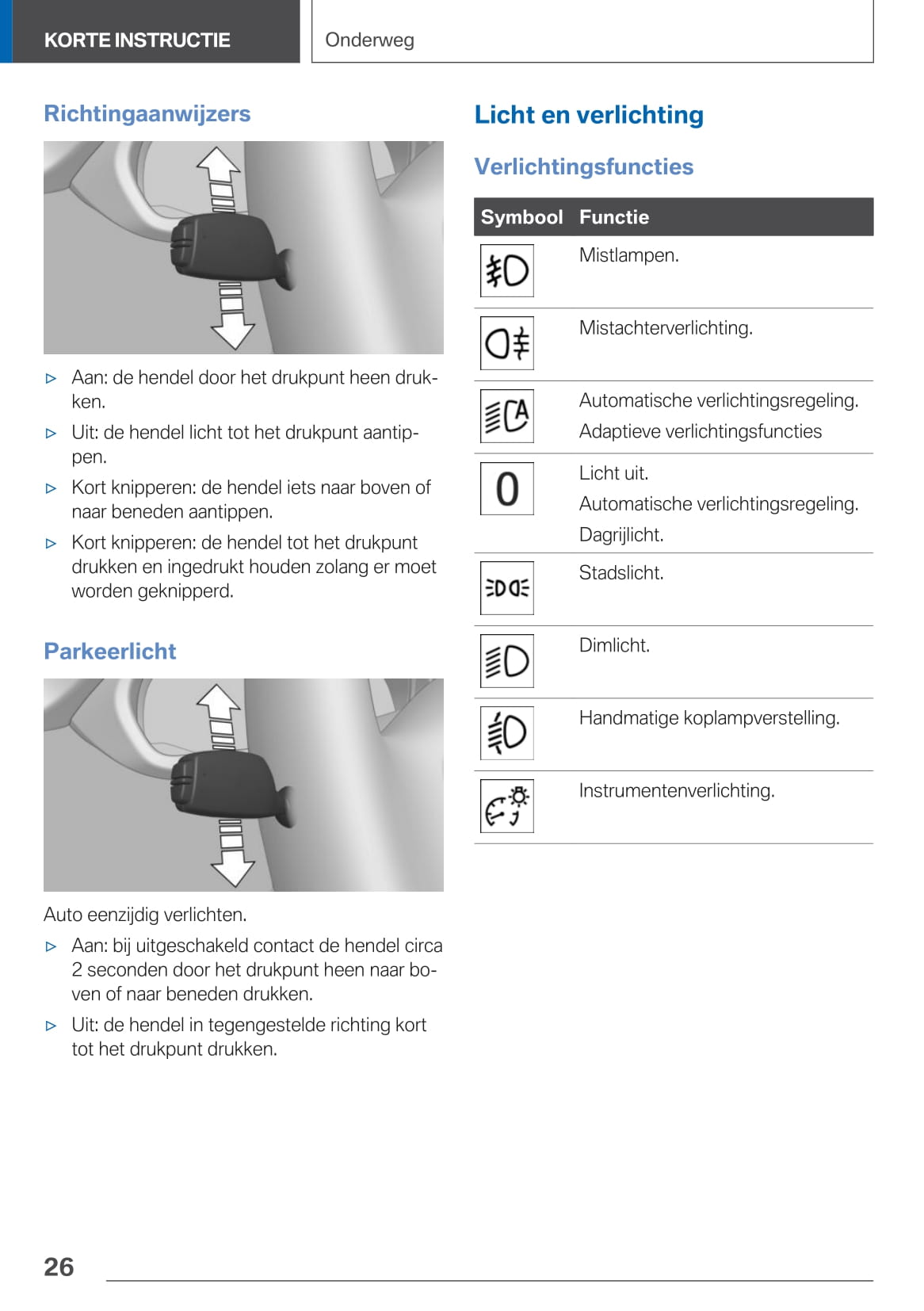 KORTE INSTRUCTIE

Onderweg

Richtingaanwijzers

▷ Aan: de hendel door het drukpunt heen drukken.

▷ Uit: de hendel licht tot het drukpunt aantippen.

▷ Kort knipperen: de hendel iets naar boven of naar beneden aantippen.

▷ Kort knipperen: de hendel tot het drukpunt drukken en ingedrukt houden zolang er moet worden geknipperd.

Parkeerlicht

Auto eenzijdig verlichten.

▷ Aan: bij uitgeschakeld contact de hendel circa 2 seconden door het drukpunt heen naar boven of naar beneden drukken.

▷ Uit: de hendel in tegengestelde richting kort tot het drukpunt drukken.

Licht en verlichting

Verlichtingsfuncties

| Symbool | Functie |
|---|---|
| | Mistlampen. |
| | Mistachterverlichting. |
| A | Automatische verlichtingsregeling. Adaptieve verlichtingsfuncties |
| 0 | Licht uit. Automatische verlichtingsregeling. Dagrijlicht. |
| | Stadslicht. |
| | Dimlicht. |
| | Handmatige koplampverstelling. |
| | Instrumentenverlichting. |

26