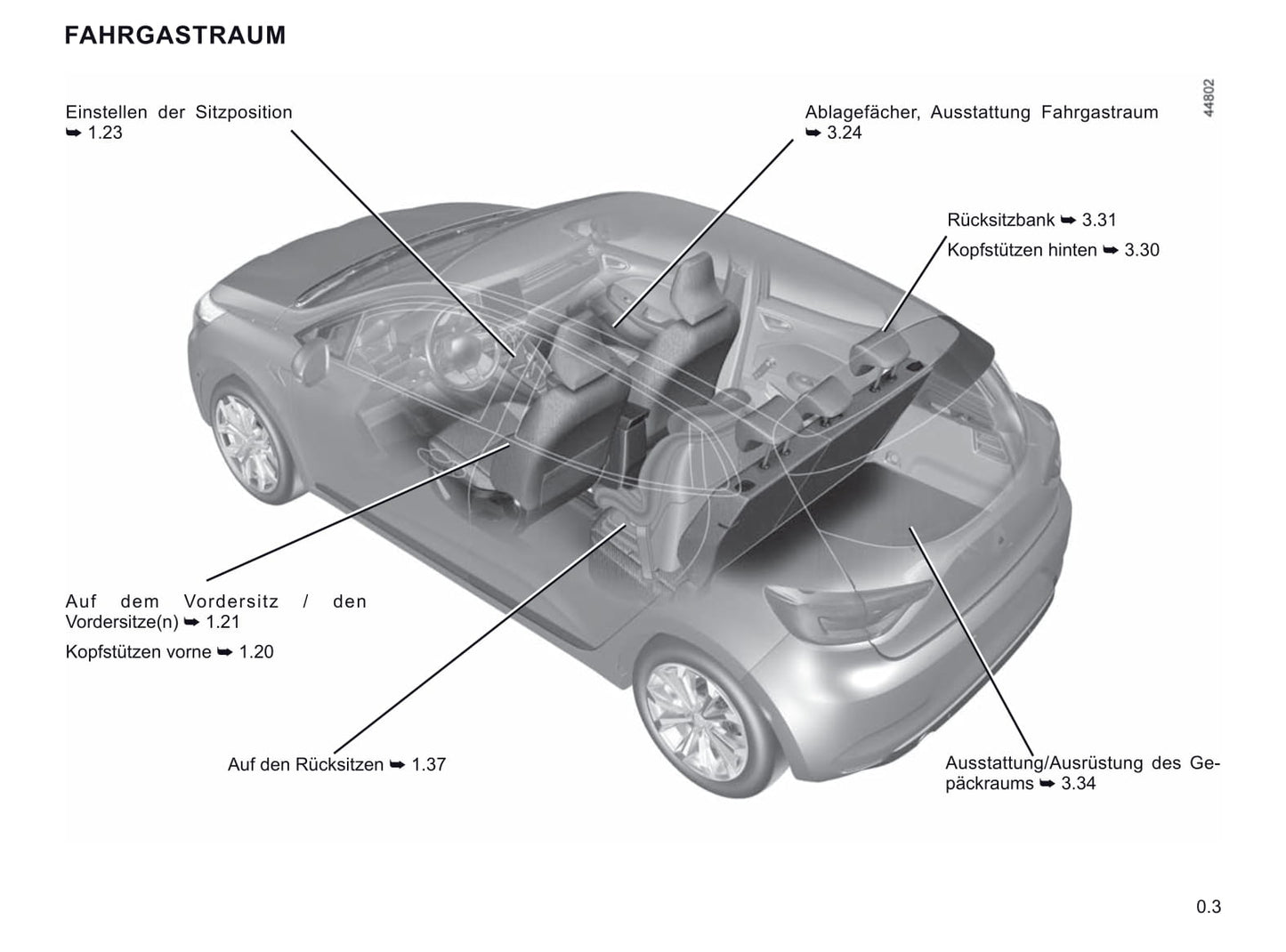 FAHRGASTRAUM

44802

Einstellen der Sitzposition ➥ 1.23

Ablagefächer, Ausstattung Fahrgastraum ➥ 3.24

Rücksitzbank ➥ 3.31

Kopfstützen hinten ➥ 3.30

Auf dem Vordersitz / den Vordersitze(n) ➥ 1.21

Kopfstützen vorne ➥ 1.20

Auf den Rücksitzen ➥ 1.37

Ausstattung/Ausrüstung des Gepäckraums ➥ 3.34

0.3