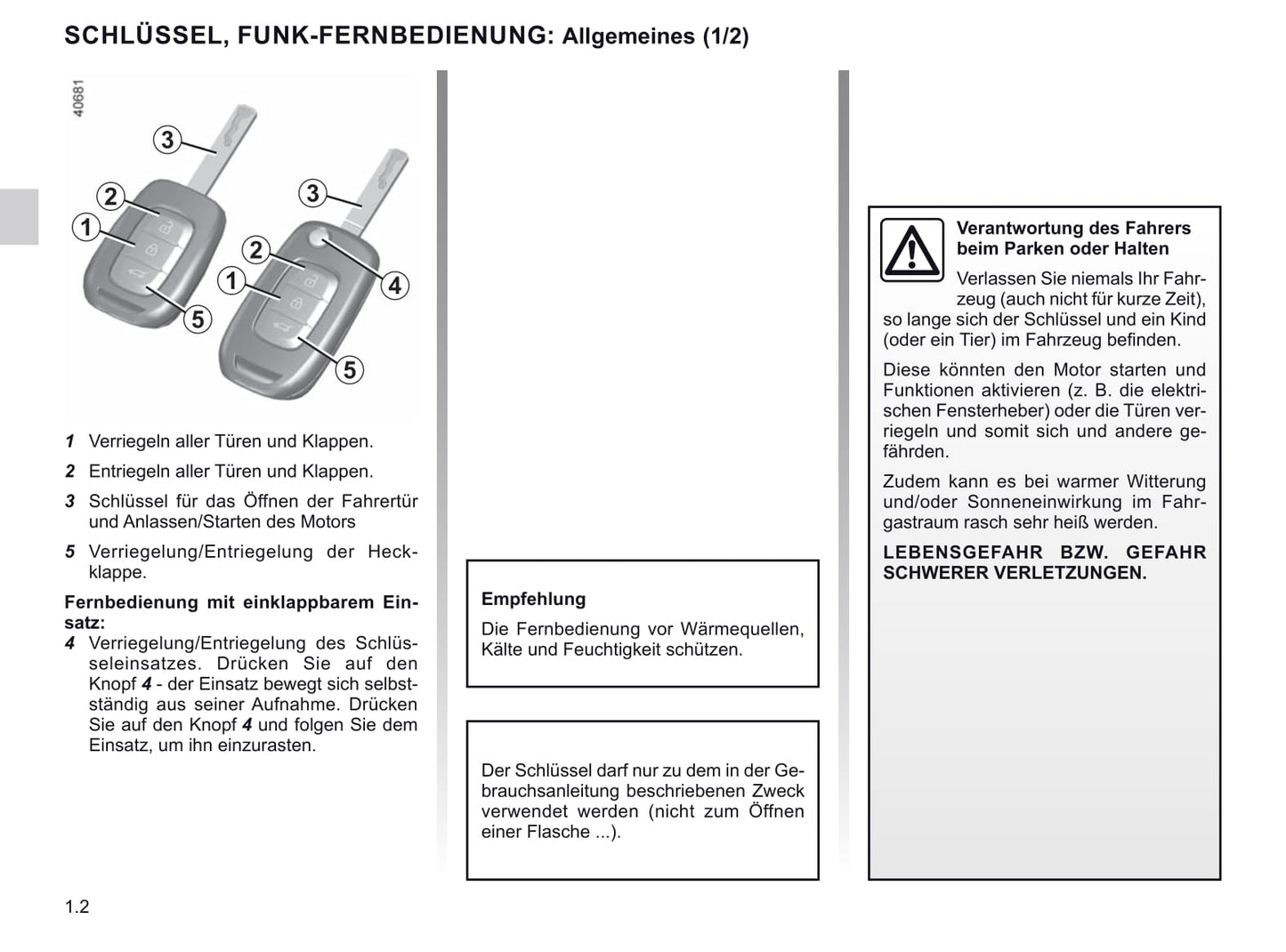 SCHLÜSSEL, FUNK-FERNBEDIENUNG: Allgemeines (1/2)

40681

3
2
1
5
3
2
1
4
5

1 Verriegeln aller Türen und Klappen.

2 Entriegeln aller Türen und Klappen.

3 Schlüssel für das Öffnen der Fahrertür und Anlassen/Starten des Motors

5 Verriegelung/Entriegelung der Heckklappe.

Fernbedienung mit einklappbarem Einsatz:
4 Verriegelung/Entriegelung des Schlüsseleinsatzes. Drücken Sie auf den Knopf 4 - der Einsatz bewegt sich selbstständig aus seiner Aufnahme. Drücken Sie auf den Knopf 4 und folgen Sie dem Einsatz, um ihn einzurasten.

Empfehlung

Die Fernbedienung vor Wärmequellen, Kälte und Feuchtigkeit schützen.

Der Schlüssel darf nur zu dem in der Gebrauchsanleitung beschriebenen Zweck verwendet werden (nicht zum Öffnen einer Flasche ...).

Verantwortung des Fahrers beim Parken oder Halten

Verlassen Sie niemals Ihr Fahrzeug (auch nicht für kurze Zeit), so lange sich der Schlüssel und ein Kind (oder ein Tier) im Fahrzeug befinden.

Diese könnten den Motor starten und Funktionen aktivieren (z. B. die elektrischen Fensterheber) oder die Türen verriegeln und somit sich und andere gefährden.

Zudem kann es bei warmer Witterung und/oder Sonneneinwirkung im Fahrgastraum rasch sehr heiß werden.

LEBENSGEFAHR BZW. GEFAHR SCHWERER VERLETZUNGEN.

1.2