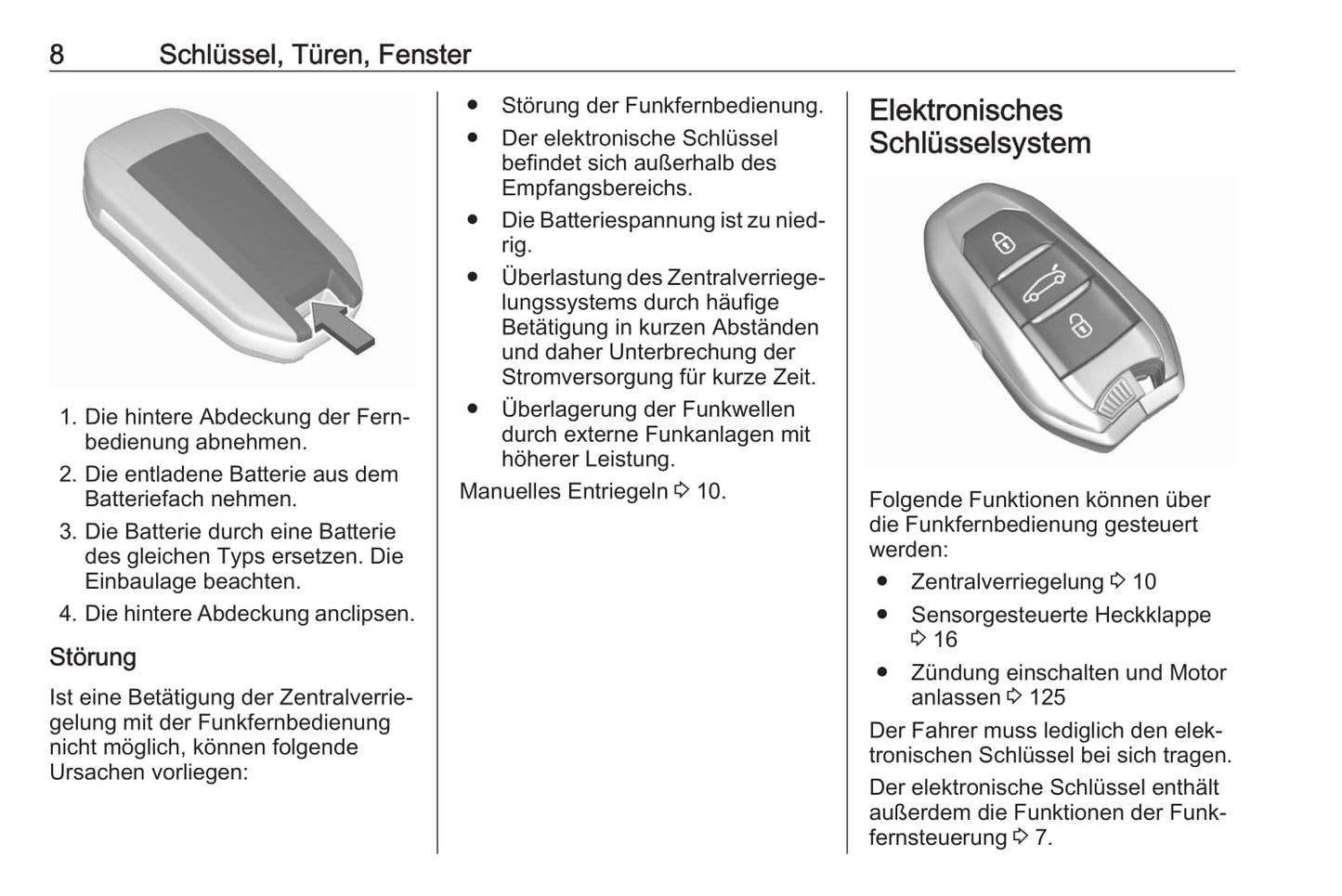 8 Schlüssel, Türen, Fenster

1. Die hintere Abdeckung der Fernbedienung abnehmen.
2. Die entladene Batterie aus dem Batteriefach nehmen.
3. Die Batterie durch eine Batterie des gleichen Typs ersetzen. Die Einbaulage beachten.
4. Die hintere Abdeckung anclipsen.

Störung

Ist eine Betätigung der Zentralverriegelung mit der Funkfernbedienung nicht möglich, können folgende Ursachen vorliegen:

● Störung der Funkfernbedienung.
● Der elektronische Schlüssel befindet sich außerhalb des Empfangsbereichs.
● Die Batteriespannung ist zu niedrig.
● Überlastung des Zentralverriegelungssystems durch häufige Betätigung in kurzen Abständen und daher Unterbrechung der Stromversorgung für kurze Zeit.
● Überlagerung der Funkwellen durch externe Funkanlagen mit höherer Leistung.

Manuelles Entriegeln ⇨ 10.

Elektronisches Schlüsselsystem

Folgende Funktionen können über die Funkfernbedienung gesteuert werden:

● Zentralverriegelung ⇨ 10
● Sensorgesteuerte Heckklappe ⇨ 16
● Zündung einschalten und Motor anlassen ⇨ 125

Der Fahrer muss lediglich den elektronischen Schlüssel bei sich tragen.

Der elektronische Schlüssel enthält außerdem die Funktionen der Funkfernsteuerung ⇨ 7.