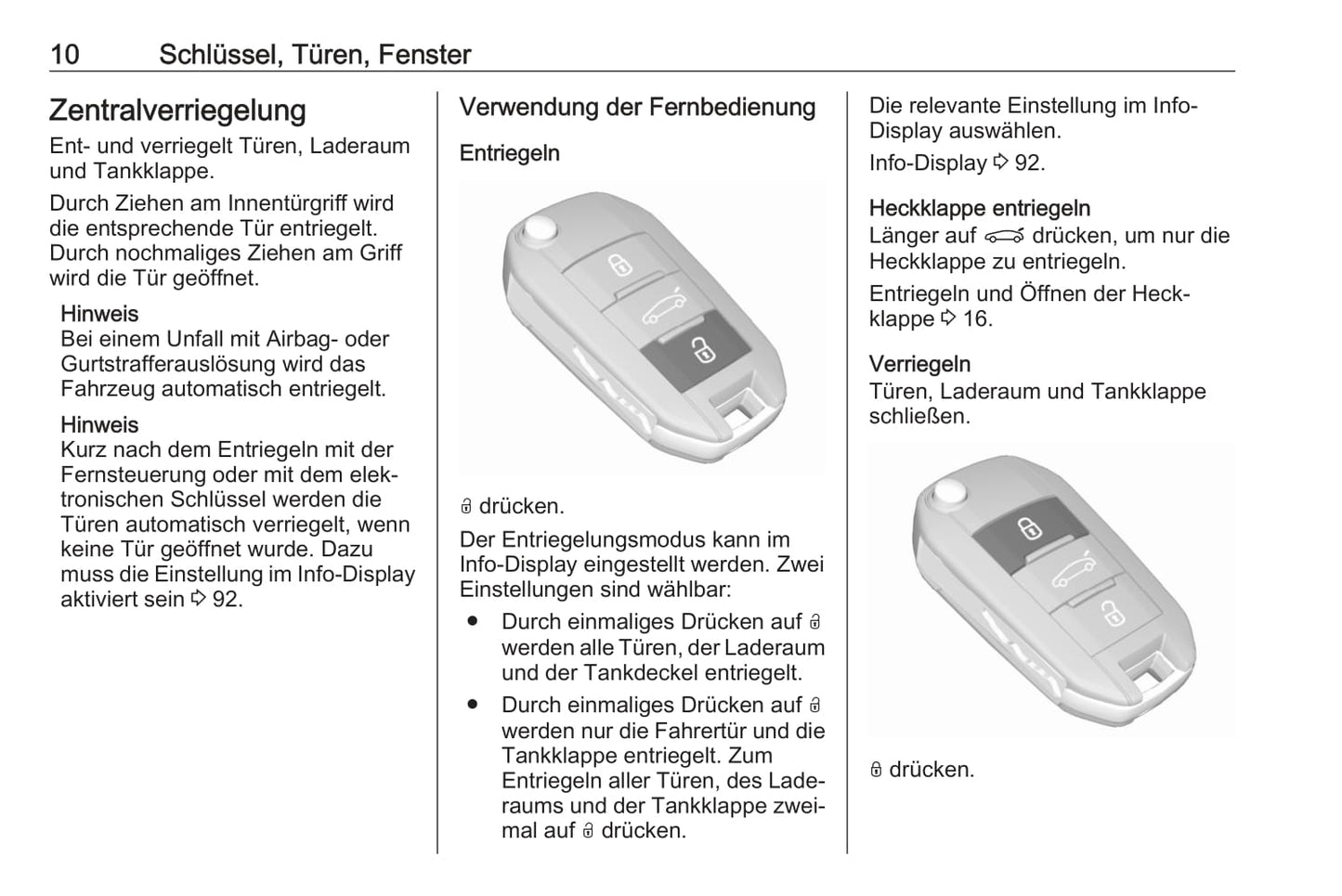 10 Schlüssel, Türen, Fenster

Zentralverriegelung
Ent- und verriegelt Türen, Laderaum und Tankklappe.

Durch Ziehen am Innentürgriff wird die entsprechende Tür entriegelt. Durch nochmaliges Ziehen am Griff wird die Tür geöffnet.

Hinweis
Bei einem Unfall mit Airbag- oder Gurtstrafferauslösung wird das Fahrzeug automatisch entriegelt.

Hinweis
Kurz nach dem Entriegeln mit der Fernsteuerung oder mit dem elektronischen Schlüssel werden die Türen automatisch verriegelt, wenn keine Tür geöffnet wurde. Dazu muss die Einstellung im Info-Display aktiviert sein ⇨ 92.

Verwendung der Fernbedienung

Entriegeln

🔓 drücken.

Der Entriegelungsmodus kann im Info-Display eingestellt werden. Zwei Einstellungen sind wählbar:

● Durch einmaliges Drücken auf 🔓 werden alle Türen, der Laderaum und der Tankdeckel entriegelt.

● Durch einmaliges Drücken auf 🔓 werden nur die Fahrertür und die Tankklappe entriegelt. Zum Entriegeln aller Türen, des Laderaums und der Tankklappe zweimal auf 🔓 drücken.

Die relevante Einstellung im Info-Display auswählen.

Info-Display ⇨ 92.

Heckklappe entriegeln
Länger auf 🚗 drücken, um nur die Heckklappe zu entriegeln.

Entriegeln und Öffnen der Heckklappe ⇨ 16.

Verriegeln
Türen, Laderaum und Tankklappe schließen.

🔒 drücken.