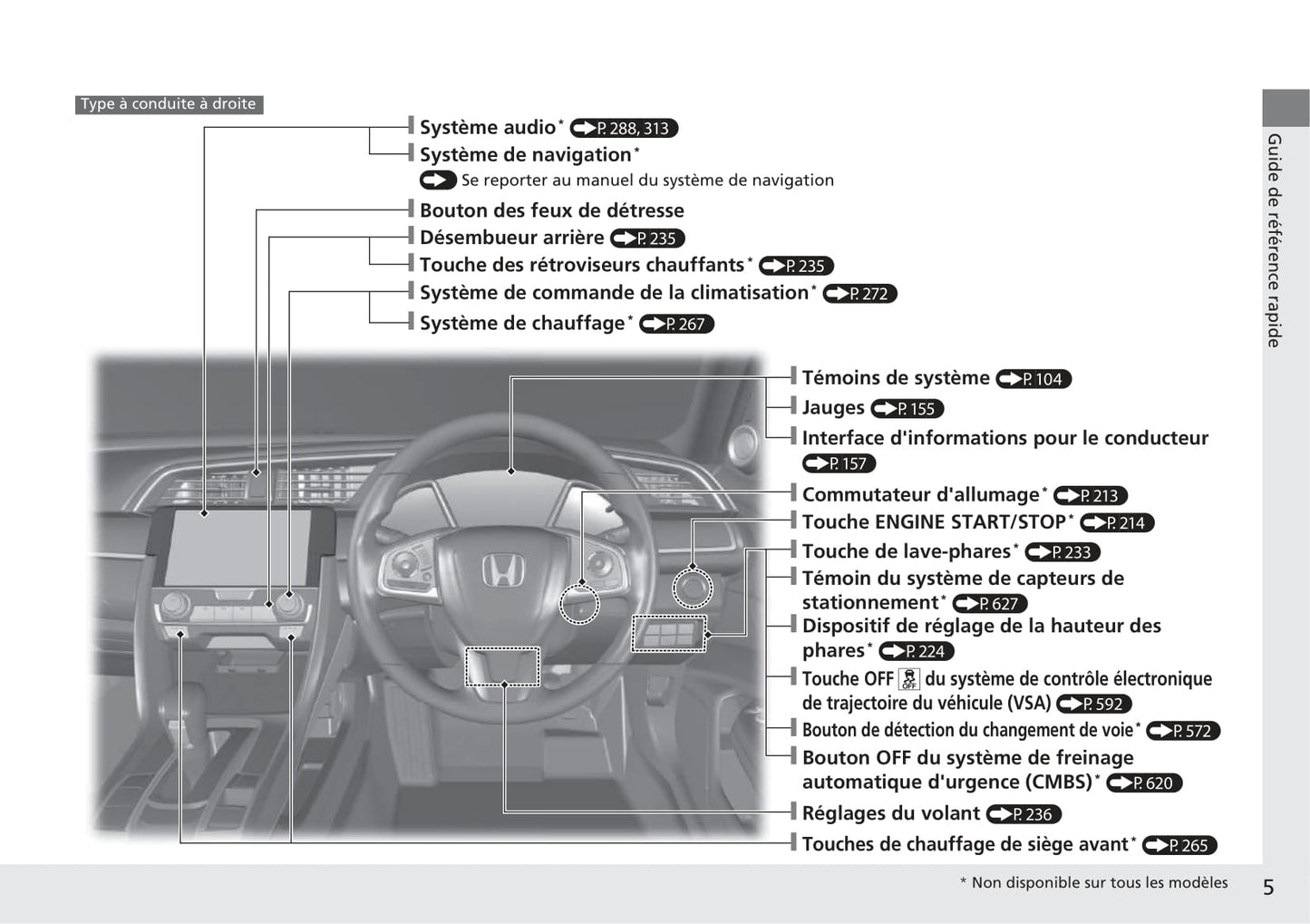 Type à conduite à droite

Système audio* P. 288, 313
Système de navigation*
Se reporter au manuel du système de navigation
Bouton des feux de détresse
Désembueur arrière P. 235
Touche des rétroviseurs chauffants* P. 235
Système de commande de la climatisation* P. 272
Système de chauffage* P. 267

Témoins de système P. 104
Jauges P. 155
Interface d'informations pour le conducteur P. 157
Commutateur d'allumage* P. 213
Touche ENGINE START/STOP* P. 214
Touche de lave-phares* P. 233
Témoin du système de capteurs de stationnement* P. 627
Dispositif de réglage de la hauteur des phares* P. 224
Touche OFF du système de contrôle électronique de trajectoire du véhicule (VSA) P. 592
Bouton de détection du changement de voie* P. 572
Bouton OFF du système de freinage automatique d'urgence (CMBS)* P. 620
Réglages du volant P. 236
Touches de chauffage de siège avant* P. 265

Guide de référence rapide

* Non disponible sur tous les modèles

5