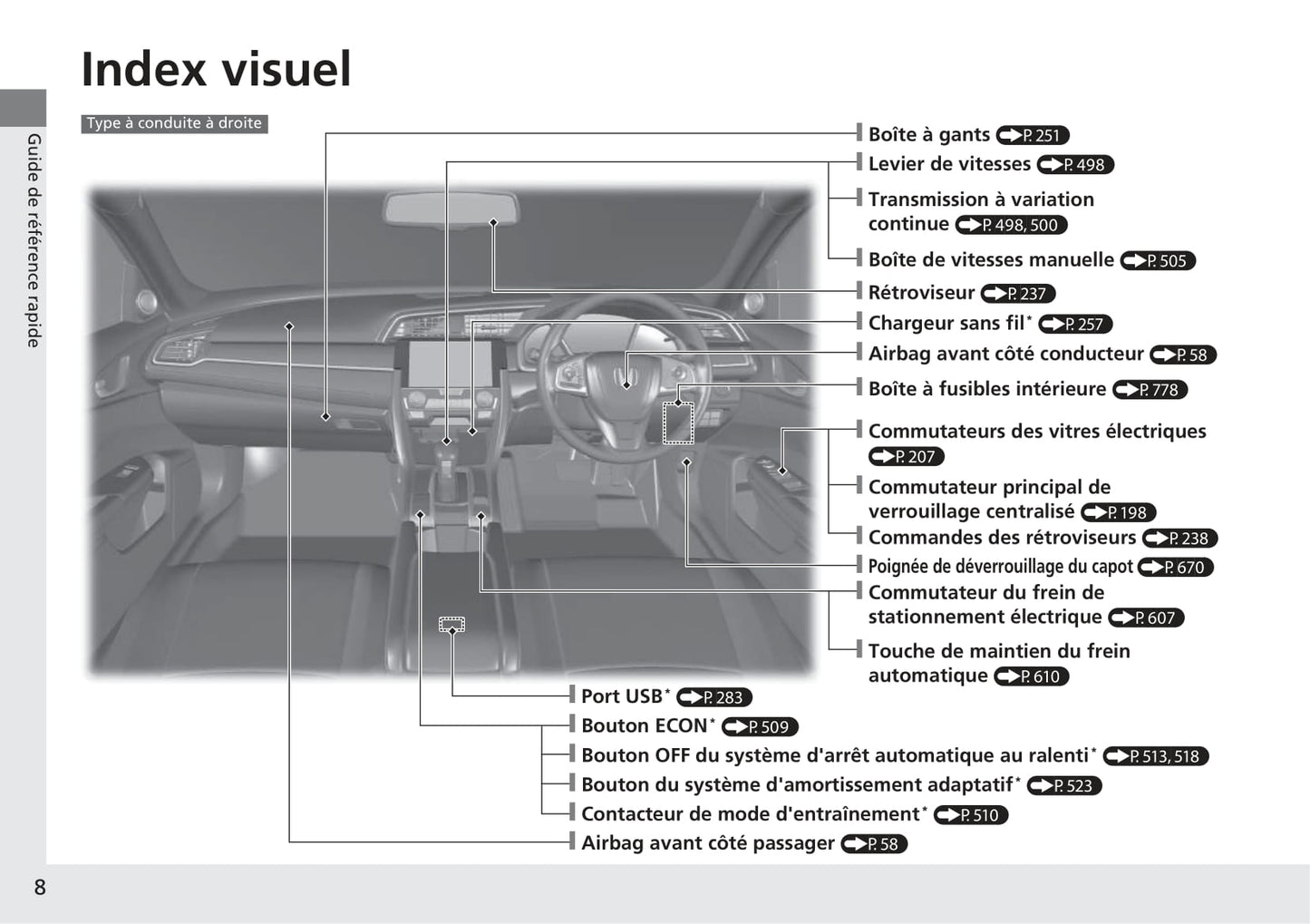 Index visuel

Guide de référence rapide

Type à conduite à droite

Boîte à gants P. 251
Levier de vitesses P. 498
Transmission à variation continue P. 498, 500
Boîte de vitesses manuelle P. 505
Rétroviseur P. 237
Chargeur sans fil* P. 257
Airbag avant côté conducteur P. 58
Boîte à fusibles intérieure P. 778
Commutateurs des vitres électriques P. 207
Commutateur principal de verrouillage centralisé P. 198
Commandes des rétroviseurs P. 238
Poignée de déverrouillage du capot P. 670
Commutateur du frein de stationnement électrique P. 607
Touche de maintien du frein automatique P. 610
Port USB* P. 283
Bouton ECON* P. 509
Bouton OFF du système d'arrêt automatique au ralenti* P. 513, 518
Bouton du système d'amortissement adaptatif* P. 523
Contacteur de mode d'entraînement* P. 510
Airbag avant côté passager P. 58

8