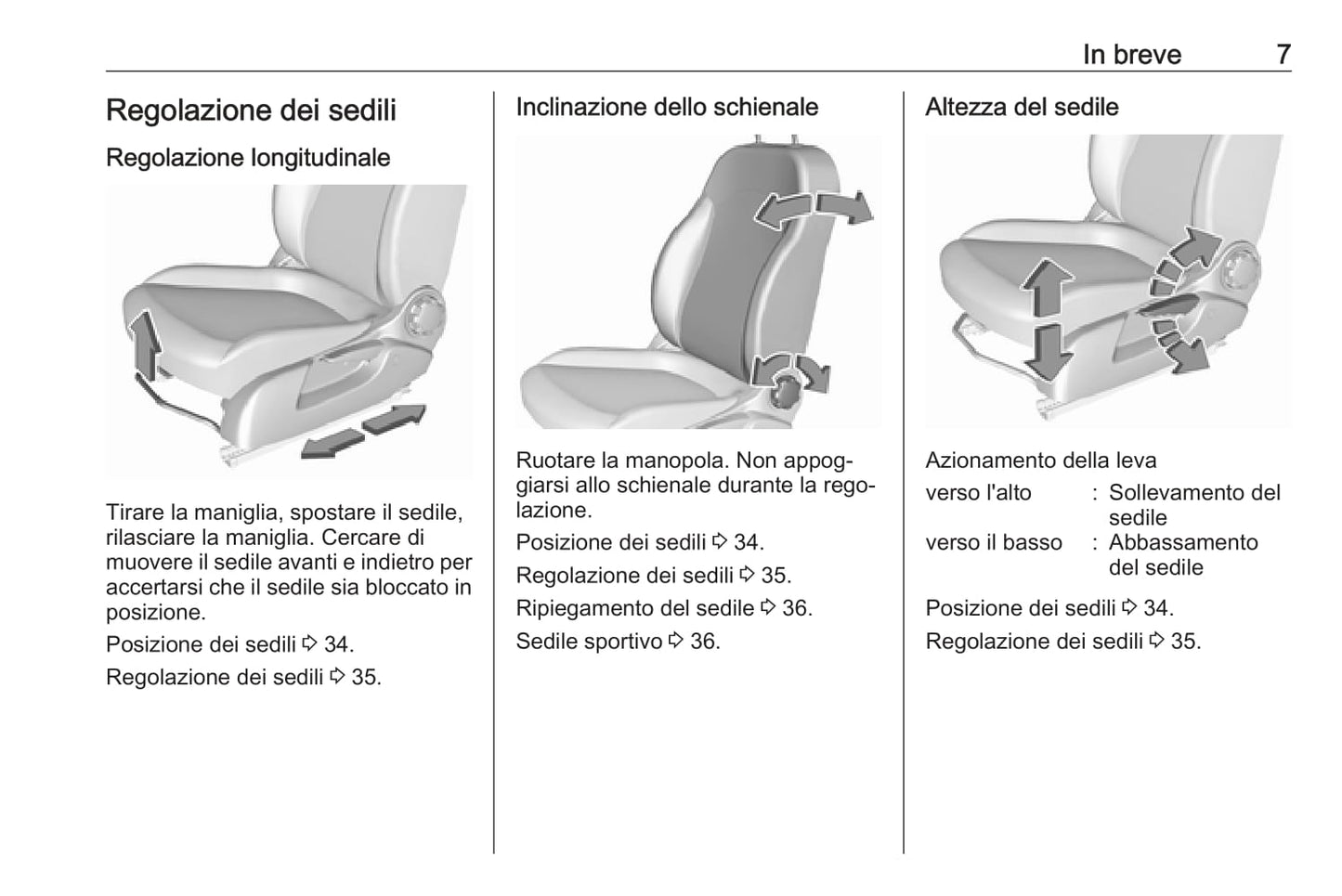 In breve 7

Regolazione dei sedili

Regolazione longitudinale

Tirare la maniglia, spostare il sedile, rilasciare la maniglia. Cercare di muovere il sedile avanti e indietro per accertarsi che il sedile sia bloccato in posizione.

Posizione dei sedili ⇨ 34.

Regolazione dei sedili ⇨ 35.

Inclinazione dello schienale

Ruotare la manopola. Non appoggiarsi allo schienale durante la regolazione.

Posizione dei sedili ⇨ 34.

Regolazione dei sedili ⇨ 35.

Ripiegamento del sedile ⇨ 36.

Sedile sportivo ⇨ 36.

Altezza del sedile

Azionamento della leva

verso l'alto : Sollevamento del sedile
verso il basso : Abbassamento del sedile

Posizione dei sedili ⇨ 34.

Regolazione dei sedili ⇨ 35.