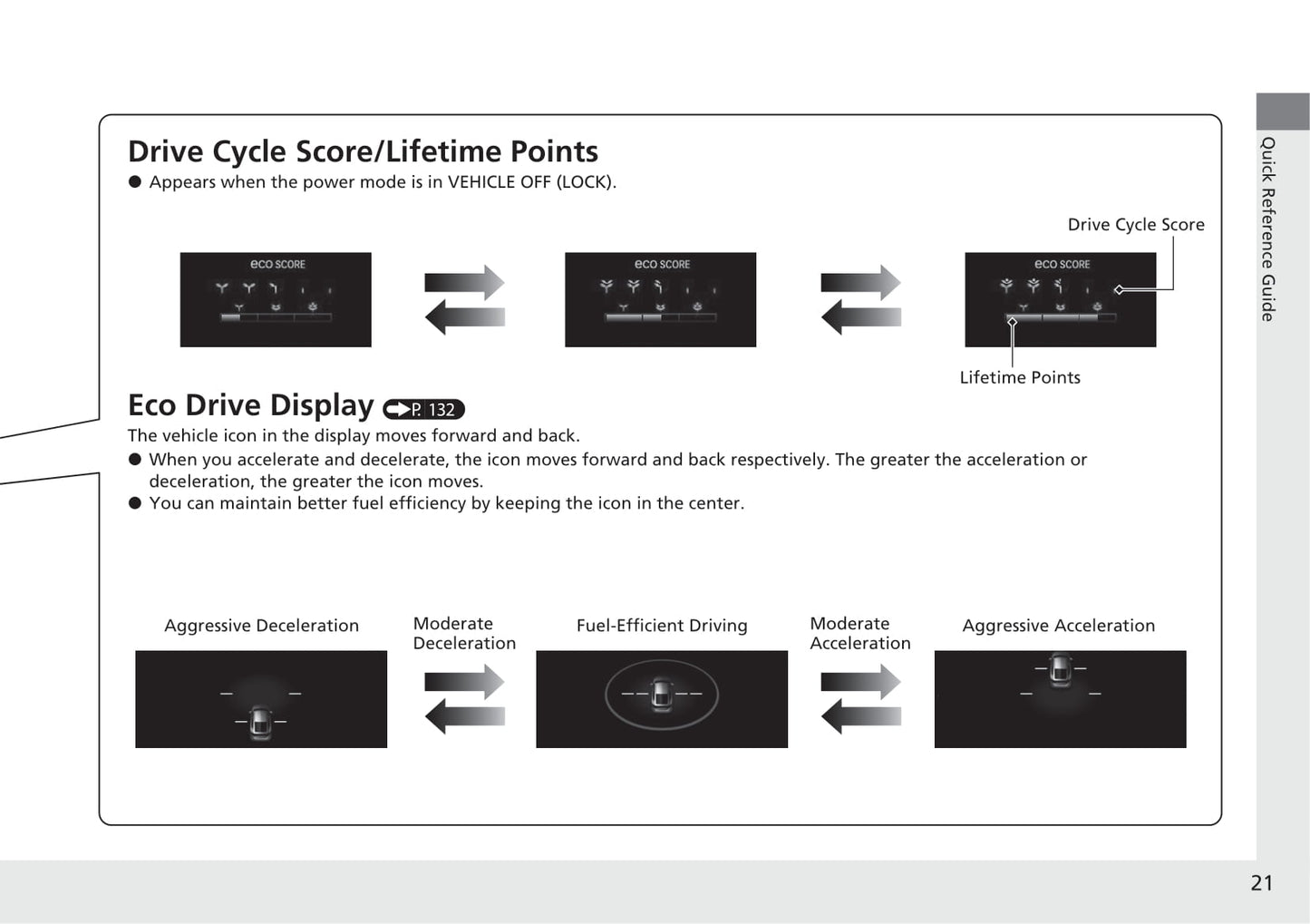 Drive Cycle Score/Lifetime Points
● Appears when the power mode is in VEHICLE OFF (LOCK).

Drive Cycle Score

eco SCORE

eco SCORE

eco SCORE

Lifetime Points

Eco Drive Display P. 132
The vehicle icon in the display moves forward and back.
● When you accelerate and decelerate, the icon moves forward and back respectively. The greater the acceleration or deceleration, the greater the icon moves.
● You can maintain better fuel efficiency by keeping the icon in the center.

Aggressive Deceleration

Moderate Deceleration

Fuel-Efficient Driving

Moderate Acceleration

Aggressive Acceleration

Quick Reference Guide

21