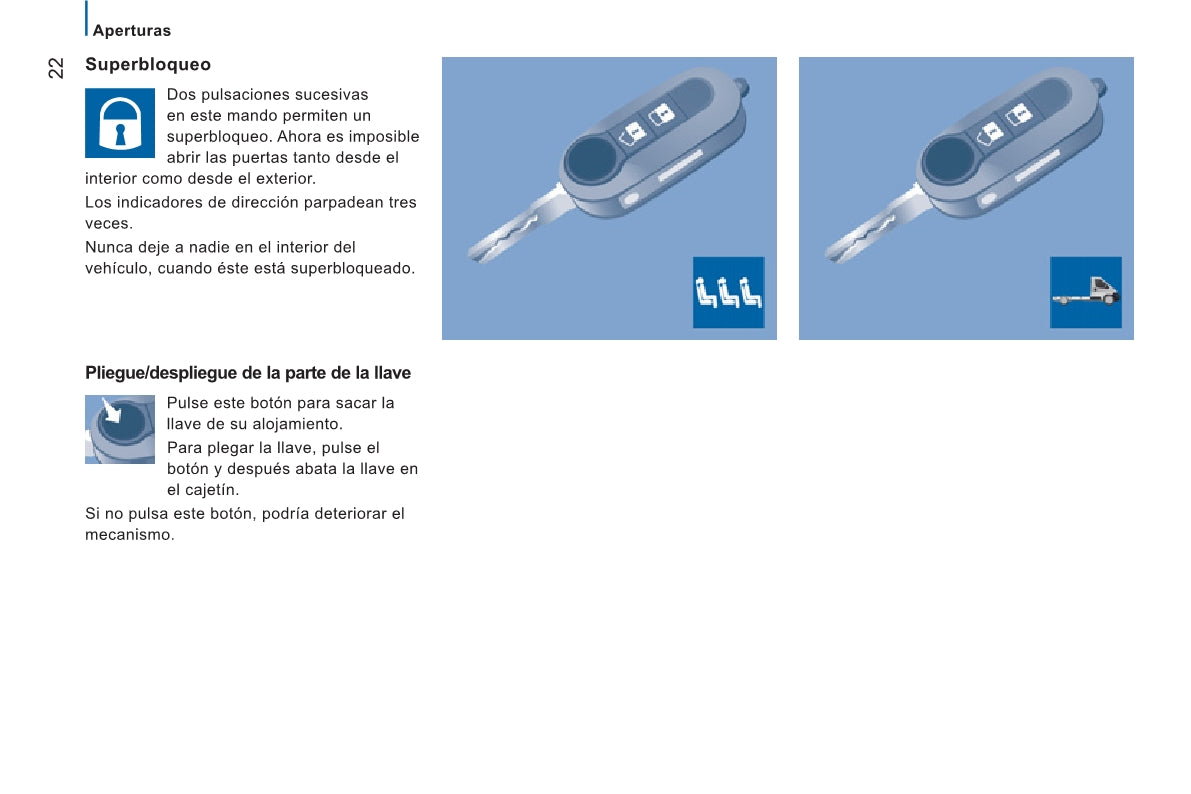 Aperturas

22

Superbloqueo

Dos pulsaciones sucesivas en este mando permiten un superbloqueo. Ahora es imposible abrir las puertas tanto desde el interior como desde el exterior.

Los indicadores de dirección parpadean tres veces.

Nunca deje a nadie en el interior del vehículo, cuando éste está superbloqueado.

Pliegue/despliegue de la parte de la llave

Pulse este botón para sacar la llave de su alojamiento.

Para plegar la llave, pulse el botón y después abata la llave en el cajetín.

Si no pulsa este botón, podría deteriorar el mecanismo.