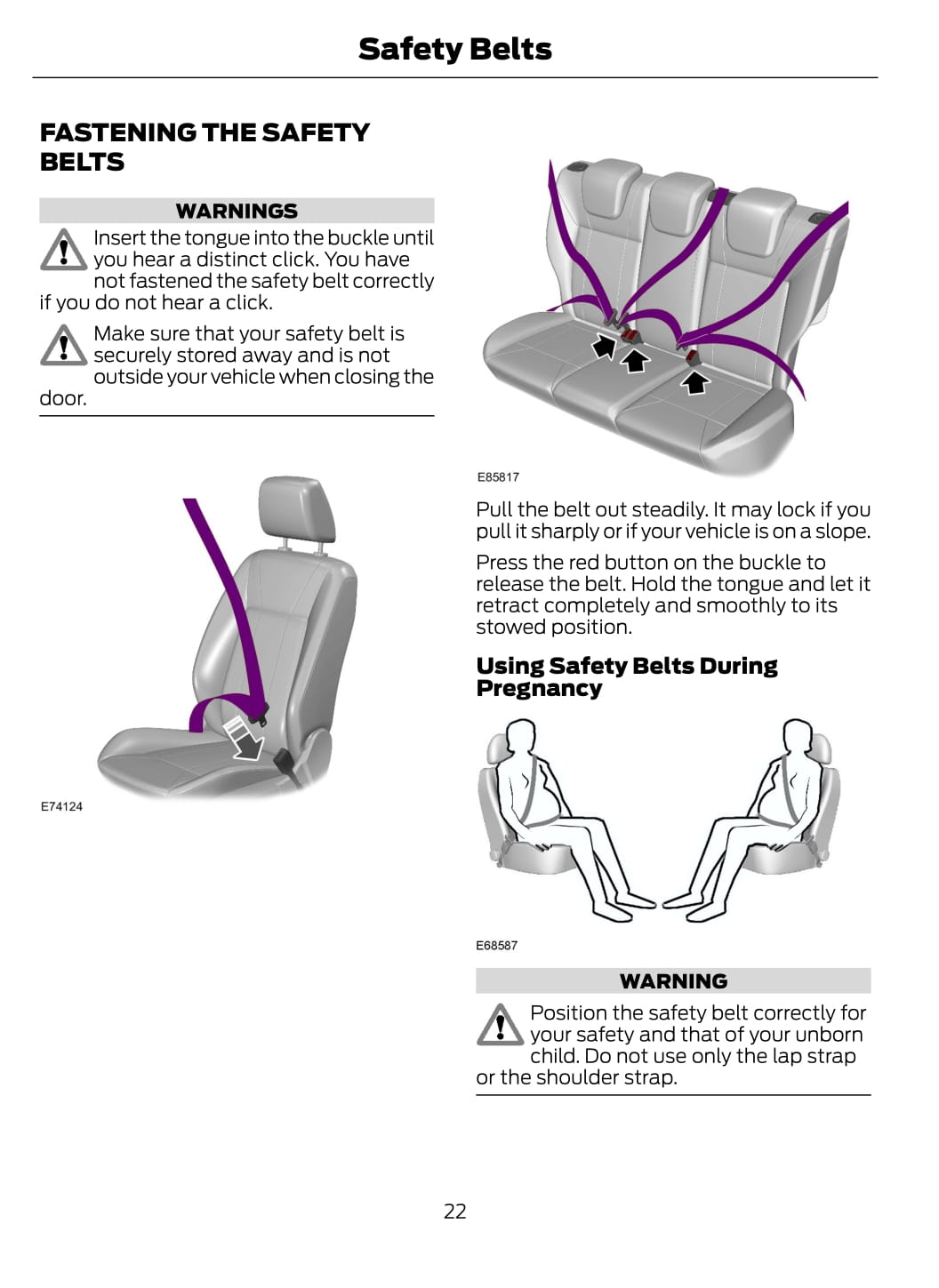 Safety Belts

FASTENING THE SAFETY BELTS

WARNINGS

Insert the tongue into the buckle until you hear a distinct click. You have not fastened the safety belt correctly if you do not hear a click.

Make sure that your safety belt is securely stored away and is not outside your vehicle when closing the door.

E74124

E85817

Pull the belt out steadily. It may lock if you pull it sharply or if your vehicle is on a slope.

Press the red button on the buckle to release the belt. Hold the tongue and let it retract completely and smoothly to its stowed position.

Using Safety Belts During Pregnancy

E68587

WARNING

Position the safety belt correctly for your safety and that of your unborn child. Do not use only the lap strap or the shoulder strap.

22