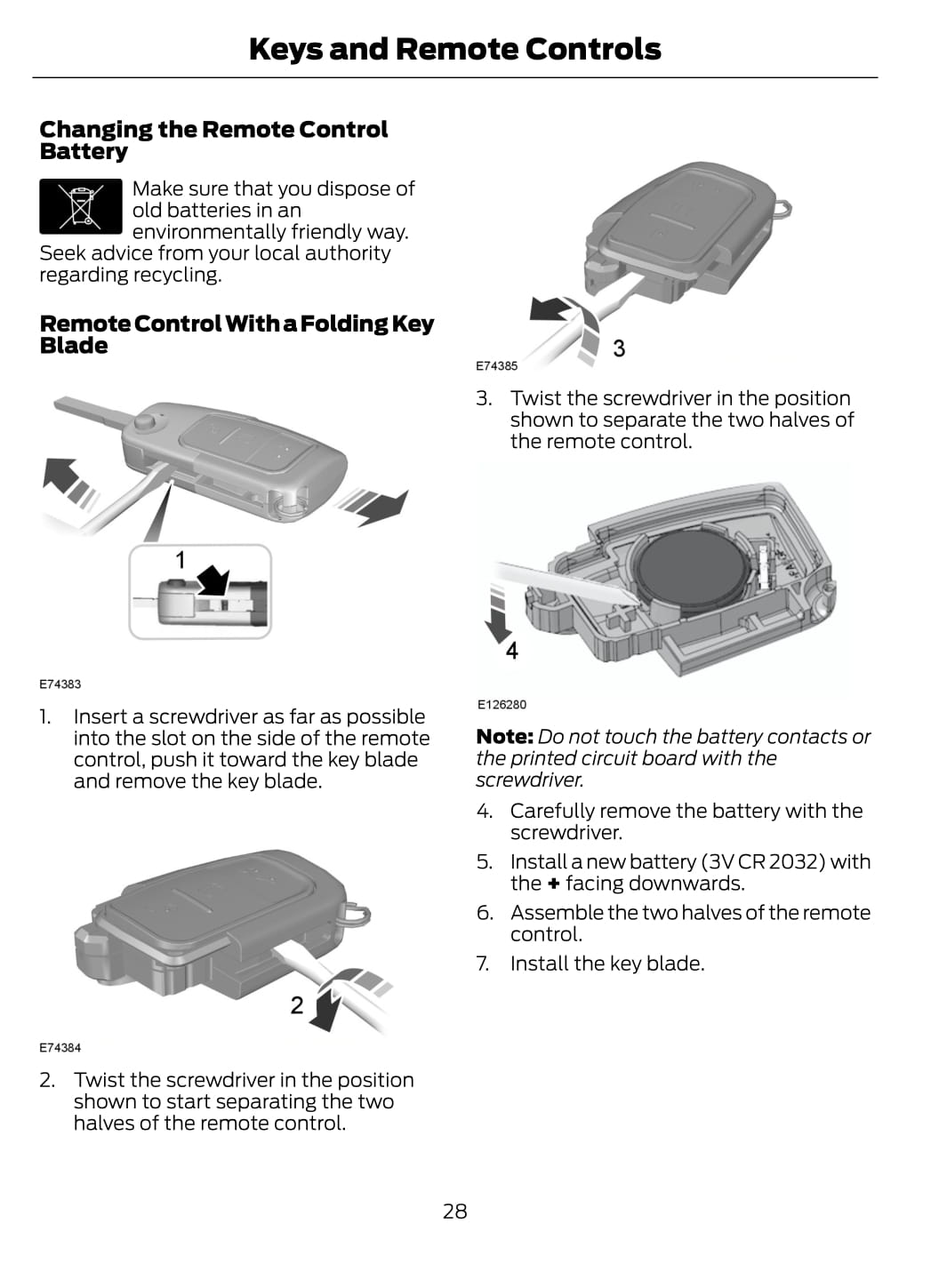 Keys and Remote Controls

Changing the Remote Control Battery

Make sure that you dispose of old batteries in an environmentally friendly way. Seek advice from your local authority regarding recycling.

Remote Control With a Folding Key Blade

1

E74383

1. Insert a screwdriver as far as possible into the slot on the side of the remote control, push it toward the key blade and remove the key blade.

2

E74384

2. Twist the screwdriver in the position shown to start separating the two halves of the remote control.

3

E74385

3. Twist the screwdriver in the position shown to separate the two halves of the remote control.

4

E126280

Note: Do not touch the battery contacts or the printed circuit board with the screwdriver.

4. Carefully remove the battery with the screwdriver.

5. Install a new battery (3V CR 2032) with the + facing downwards.

6. Assemble the two halves of the remote control.

7. Install the key blade.

28