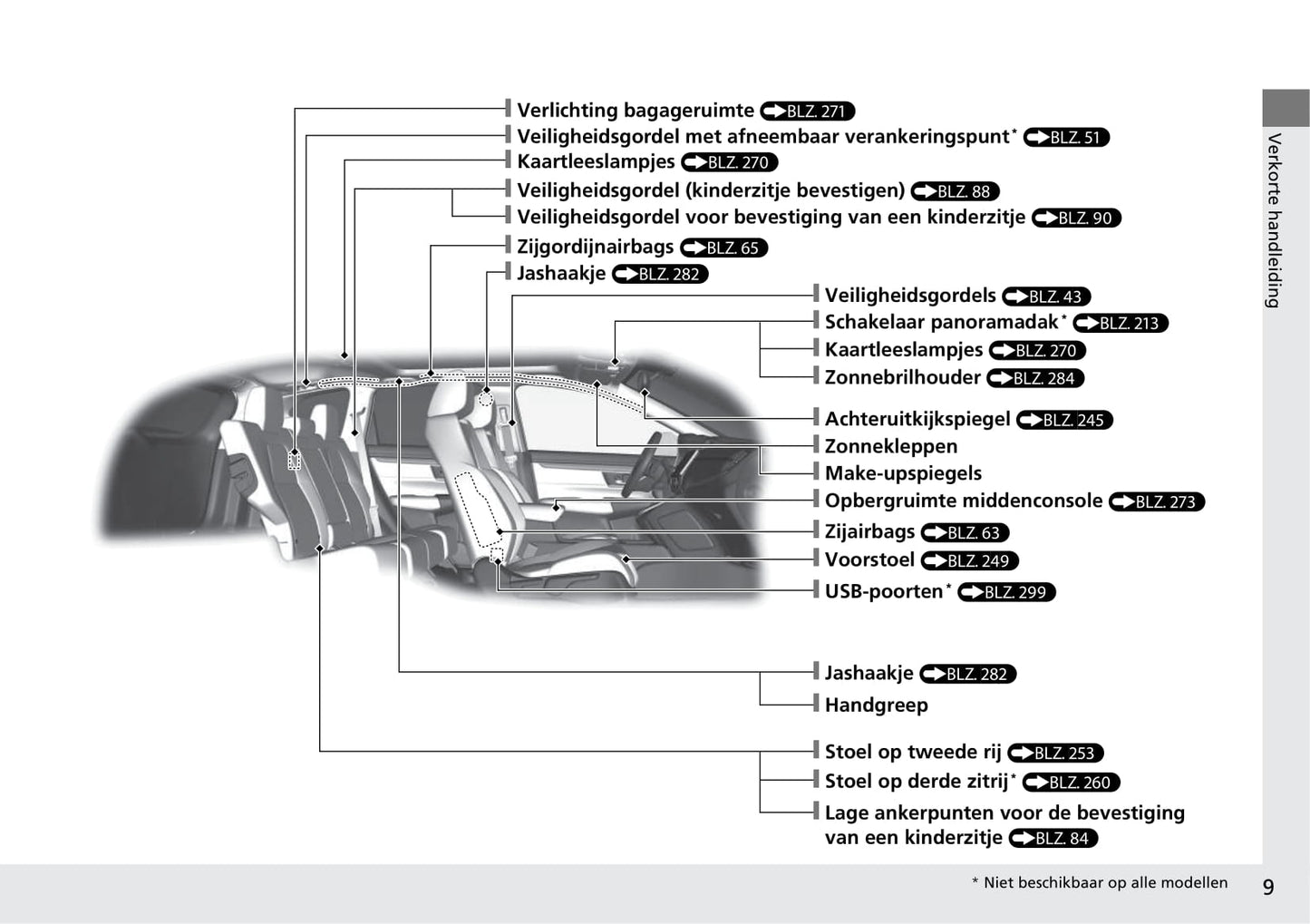 Verlichting bagageruimte BLZ. 271
Veiligheidsgordel met afneembaar verankeringspunt* BLZ. 51
Kaartleeslampjes BLZ. 270
Veiligheidsgordel (kinderzitje bevestigen) BLZ. 88
Veiligheidsgordel voor bevestiging van een kinderzitje BLZ. 90
Zijgordijnairbags BLZ. 65
Jashaakje BLZ. 282
Veiligheidsgordels BLZ. 43
Schakelaar panoramadak* BLZ. 213
Kaartleeslampjes BLZ. 270
Zonnebrilhouder BLZ. 284
Achteruitkijkspiegel BLZ. 245
Zonnekleppen
Make-upspiegels
Opbergruimte middenconsole BLZ. 273
Zijairbags BLZ. 63
Voorstoel BLZ. 249
USB-poorten* BLZ. 299
Jashaakje BLZ. 282
Handgreep
Stoel op tweede rij BLZ. 253
Stoel op derde zitrij* BLZ. 260
Lage ankerpunten voor de bevestiging van een kinderzitje BLZ. 84

Verkorte handleiding

* Niet beschikbaar op alle modellen

9