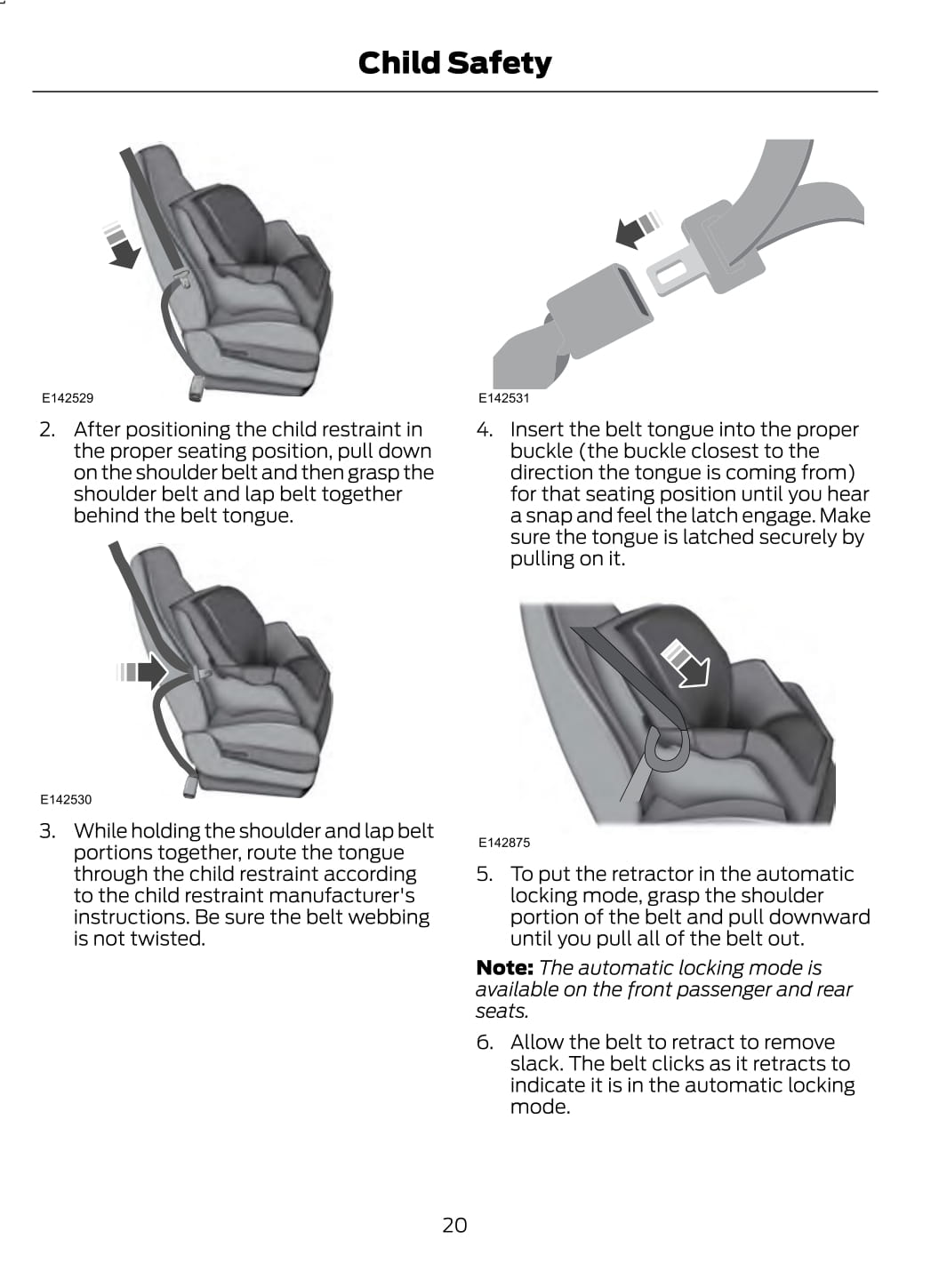 Child Safety

E142529

2. After positioning the child restraint in the proper seating position, pull down on the shoulder belt and then grasp the shoulder belt and lap belt together behind the belt tongue.

E142530

3. While holding the shoulder and lap belt portions together, route the tongue through the child restraint according to the child restraint manufacturer's instructions. Be sure the belt webbing is not twisted.

E142531

4. Insert the belt tongue into the proper buckle (the buckle closest to the direction the tongue is coming from) for that seating position until you hear a snap and feel the latch engage. Make sure the tongue is latched securely by pulling on it.

E142875

5. To put the retractor in the automatic locking mode, grasp the shoulder portion of the belt and pull downward until you pull all of the belt out.

Note: The automatic locking mode is available on the front passenger and rear seats.

6. Allow the belt to retract to remove slack. The belt clicks as it retracts to indicate it is in the automatic locking mode.

20