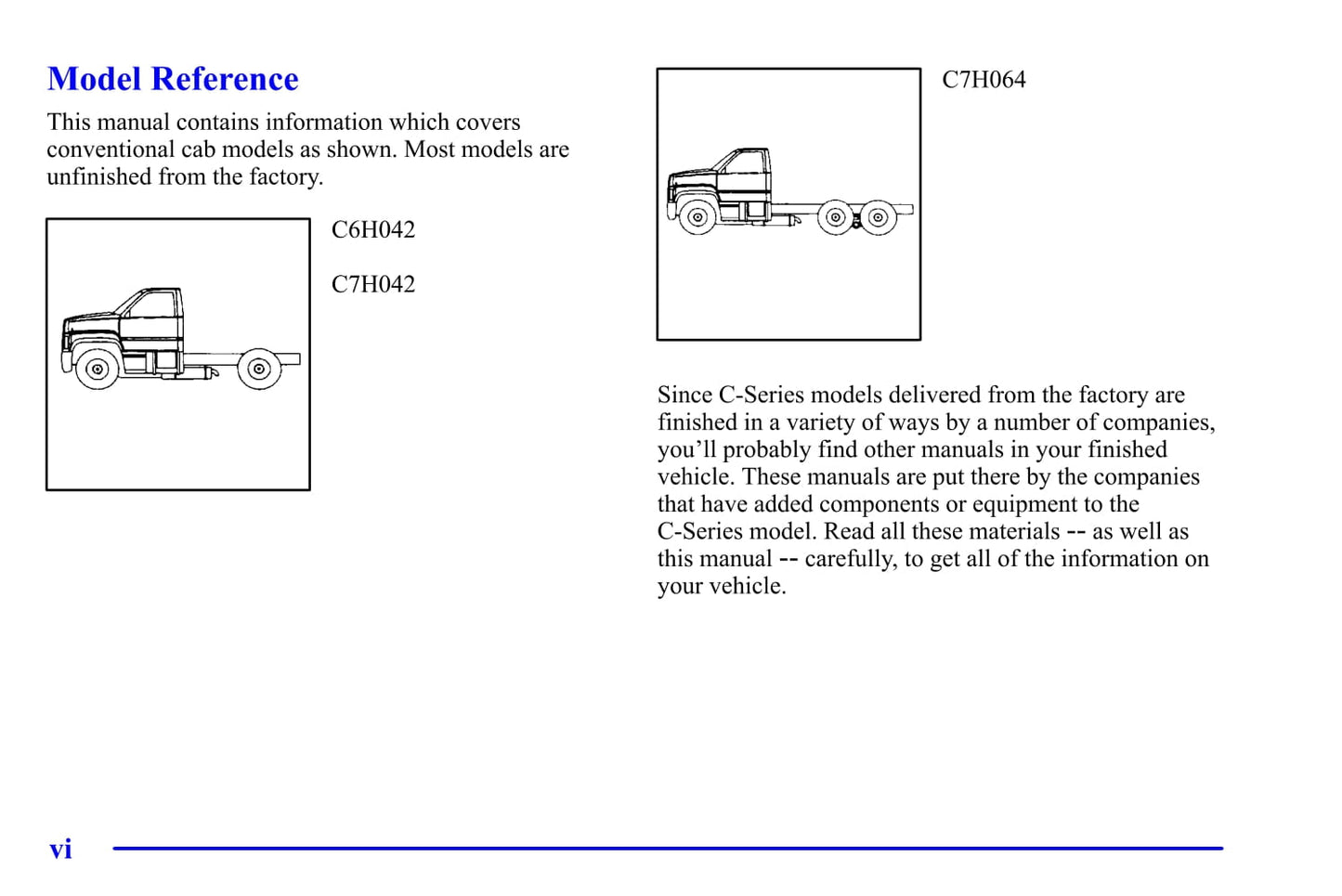 Model Reference

This manual contains information which covers conventional cab models as shown. Most models are unfinished from the factory.

C6H042

C7H042

C7H064

Since C-Series models delivered from the factory are finished in a variety of ways by a number of companies, you'll probably find other manuals in your finished vehicle. These manuals are put there by the companies that have added components or equipment to the C-Series model. Read all these materials -- as well as this manual -- carefully, to get all of the information on your vehicle.

vi